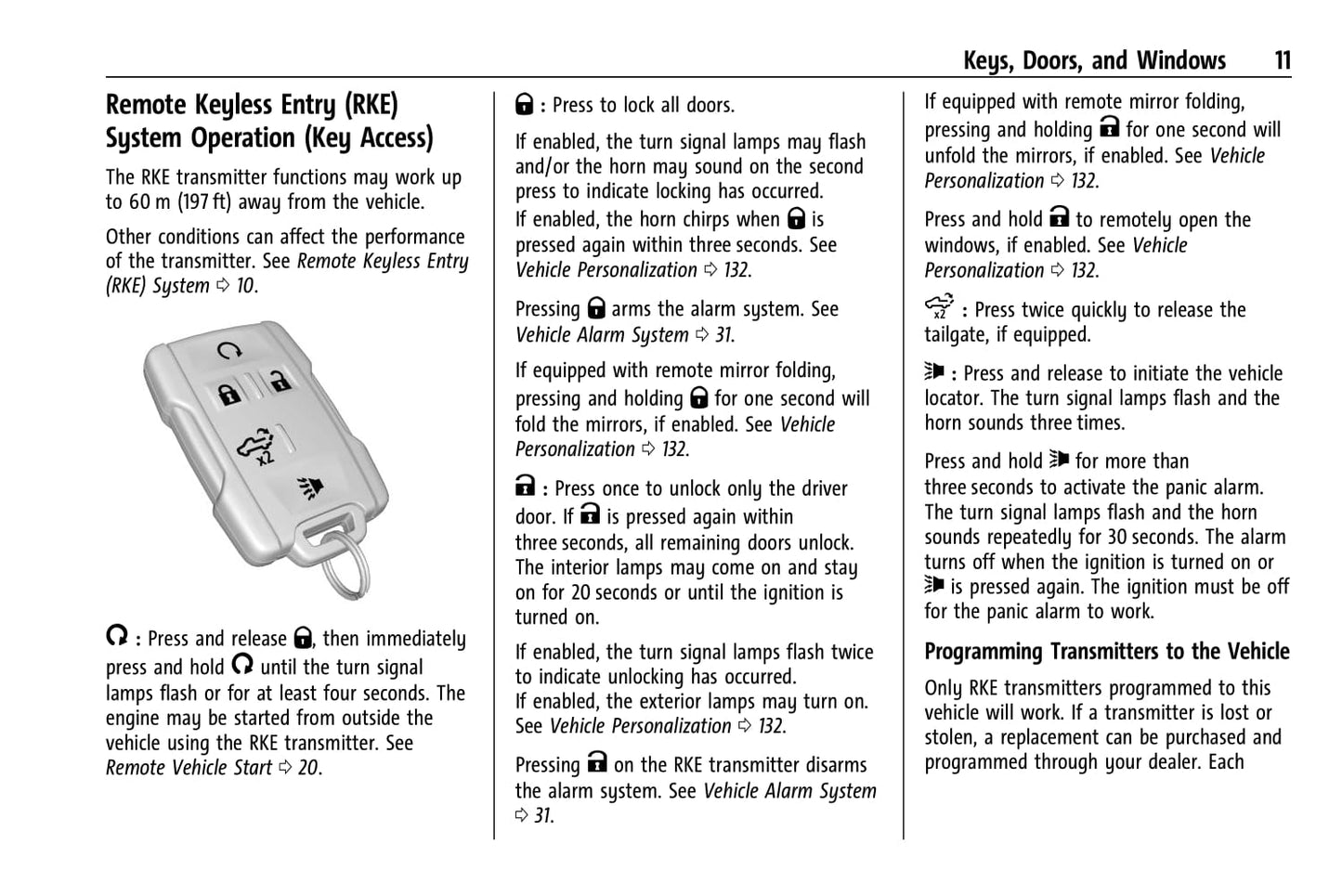 Keys, Doors, and Windows 11

Remote Keyless Entry (RKE) System Operation (Key Access)

The RKE transmitter functions may work up to 60 m (197 ft) away from the vehicle.

Other conditions can affect the performance of the transmitter. See Remote Keyless Entry (RKE) System ⇨ 10.

x2

: Press and release , then immediately press and hold until the turn signal lamps flash or for at least four seconds. The engine may be started from outside the vehicle using the RKE transmitter. See Remote Vehicle Start ⇨ 20.

: Press to lock all doors.

If enabled, the turn signal lamps may flash and/or the horn may sound on the second press to indicate locking has occurred.
If enabled, the horn chirps when is pressed again within three seconds. See Vehicle Personalization ⇨ 132.

Pressing arms the alarm system. See Vehicle Alarm System ⇨ 31.

If equipped with remote mirror folding, pressing and holding for one second will fold the mirrors, if enabled. See Vehicle Personalization ⇨ 132.

: Press once to unlock only the driver door. If is pressed again within three seconds, all remaining doors unlock. The interior lamps may come on and stay on for 20 seconds or until the ignition is turned on.

If enabled, the turn signal lamps flash twice to indicate unlocking has occurred.
If enabled, the exterior lamps may turn on. See Vehicle Personalization ⇨ 132.

Pressing on the RKE transmitter disarms the alarm system. See Vehicle Alarm System ⇨ 31.

If equipped with remote mirror folding, pressing and holding for one second will unfold the mirrors, if enabled. See Vehicle Personalization ⇨ 132.

Press and hold to remotely open the windows, if enabled. See Vehicle Personalization ⇨ 132.

x2 : Press twice quickly to release the tailgate, if equipped.

: Press and release to initiate the vehicle locator. The turn signal lamps flash and the horn sounds three times.

Press and hold for more than three seconds to activate the panic alarm. The turn signal lamps flash and the horn sounds repeatedly for 30 seconds. The alarm turns off when the ignition is turned on or is pressed again. The ignition must be off for the panic alarm to work.

Programming Transmitters to the Vehicle

Only RKE transmitters programmed to this vehicle will work. If a transmitter is lost or stolen, a replacement can be purchased and programmed through your dealer. Each