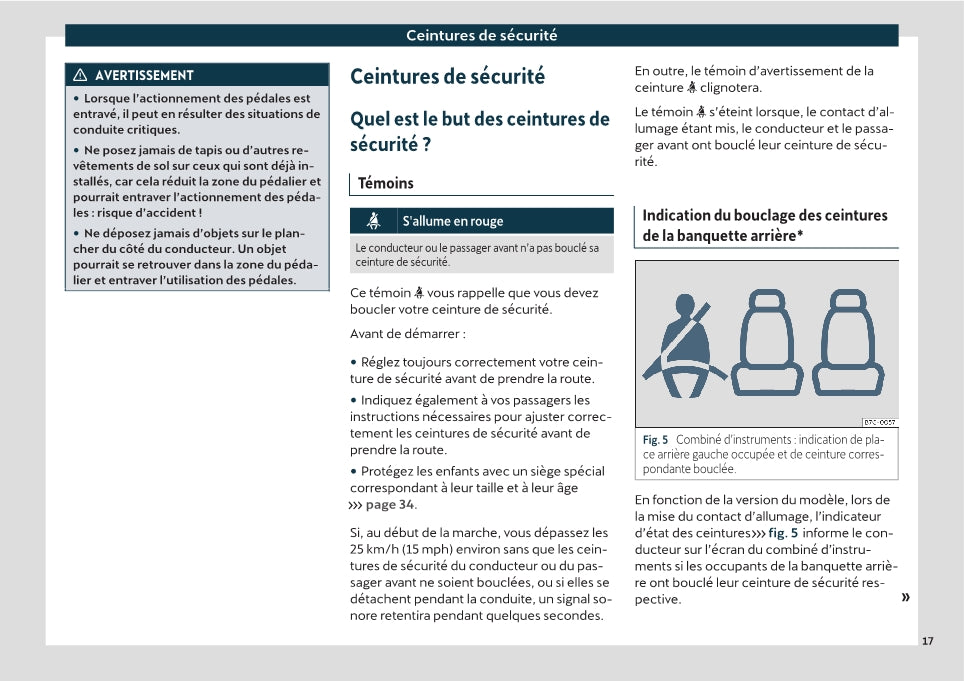 Ceintures de sécurité

⚠ AVERTISSEMENT

• Lorsque l'actionnement des pédales est entravé, il peut en résulter des situations de conduite critiques.

• Ne posez jamais de tapis ou d'autres revêtements de sol sur ceux qui sont déjà installés, car cela réduit la zone du pédalier et pourrait entraver l'actionnement des pédales : risque d'accident !

• Ne déposez jamais d'objets sur le plancher du côté du conducteur. Un objet pourrait se retrouver dans la zone du pédalier et entraver l'utilisation des pédales.

Ceintures de sécurité

Quel est le but des ceintures de sécurité ?

Témoins

| | S'allume en rouge |
|---|---|
| Le conducteur ou le passager avant n'a pas bouclé sa ceinture de sécurité. | |

Ce témoin vous rappelle que vous devez boucler votre ceinture de sécurité.

Avant de démarrer :

• Réglez toujours correctement votre ceinture de sécurité avant de prendre la route.

• Indiquez également à vos passagers les instructions nécessaires pour ajuster correctement les ceintures de sécurité avant de prendre la route.

• Protégez les enfants avec un siège spécial correspondant à leur taille et à leur âge ››› page 34.

Si, au début de la marche, vous dépassez les 25 km/h (15 mph) environ sans que les ceintures de sécurité du conducteur ou du passager avant ne soient bouclées, ou si elles se détachent pendant la conduite, un signal sonore retentira pendant quelques secondes.

En outre, le témoin d'avertissement de la ceinture clignotera.

Le témoin s'éteint lorsque, le contact d'allumage étant mis, le conducteur et le passager avant ont bouclé leur ceinture de sécurité.

Indication du bouclage des ceintures de la banquette arrière*

B7C-0057

Fig. 5 Combiné d'instruments : indication de place arrière gauche occupée et de ceinture correspondante bouclée.

En fonction de la version du modèle, lors de la mise du contact d'allumage, l'indicateur d'état des ceintures››› fig. 5 informe le conducteur sur l'écran du combiné d'instruments si les occupants de la banquette arrière ont bouclé leur ceinture de sécurité respective.

»

17