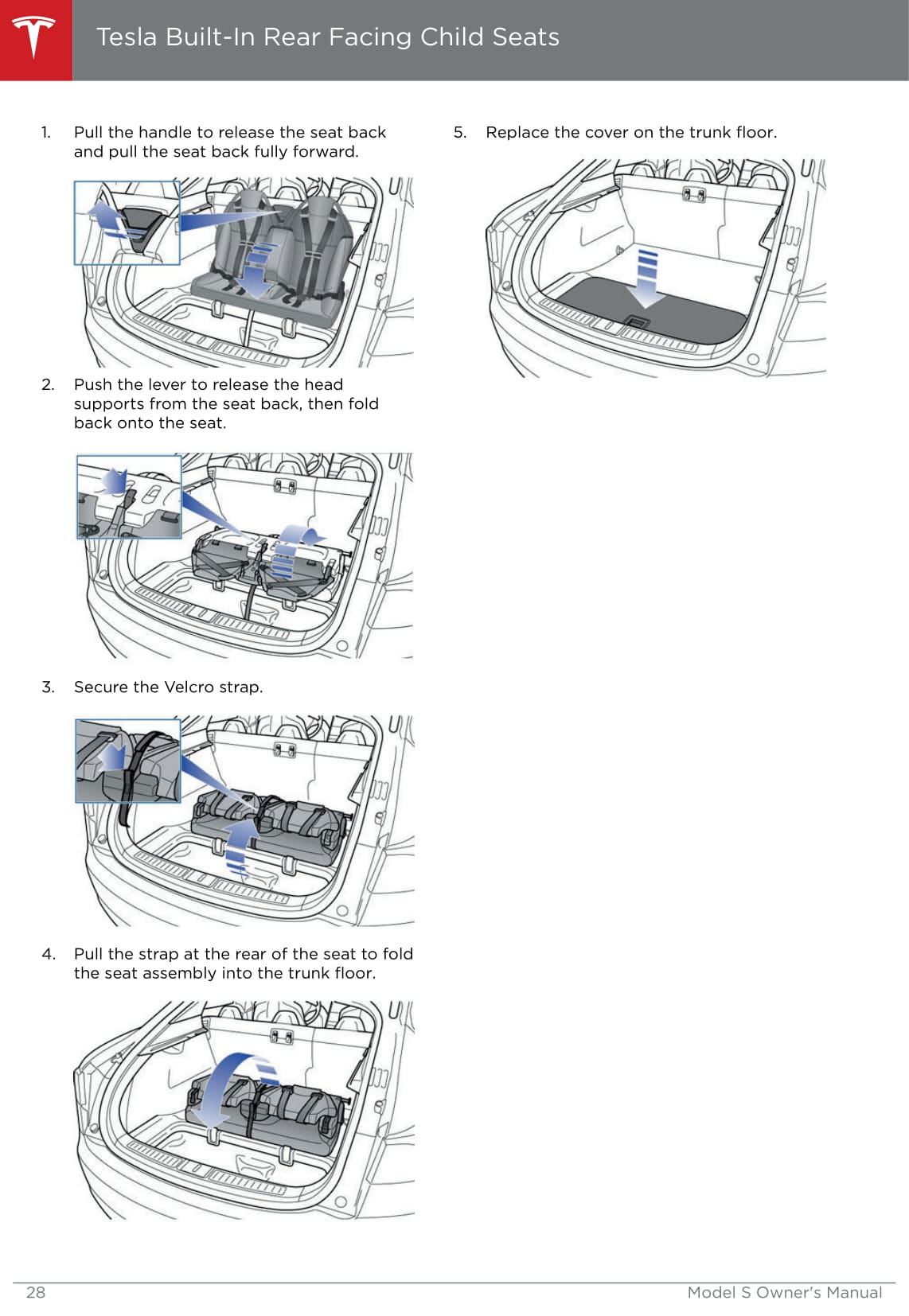 Tesla Built-In Rear Facing Child Seats

1. Pull the handle to release the seat back and pull the seat back fully forward.

2. Push the lever to release the head supports from the seat back, then fold back onto the seat.

3. Secure the Velcro strap.

4. Pull the strap at the rear of the seat to fold the seat assembly into the trunk floor.

5. Replace the cover on the trunk floor.

28

Model S Owner's Manual