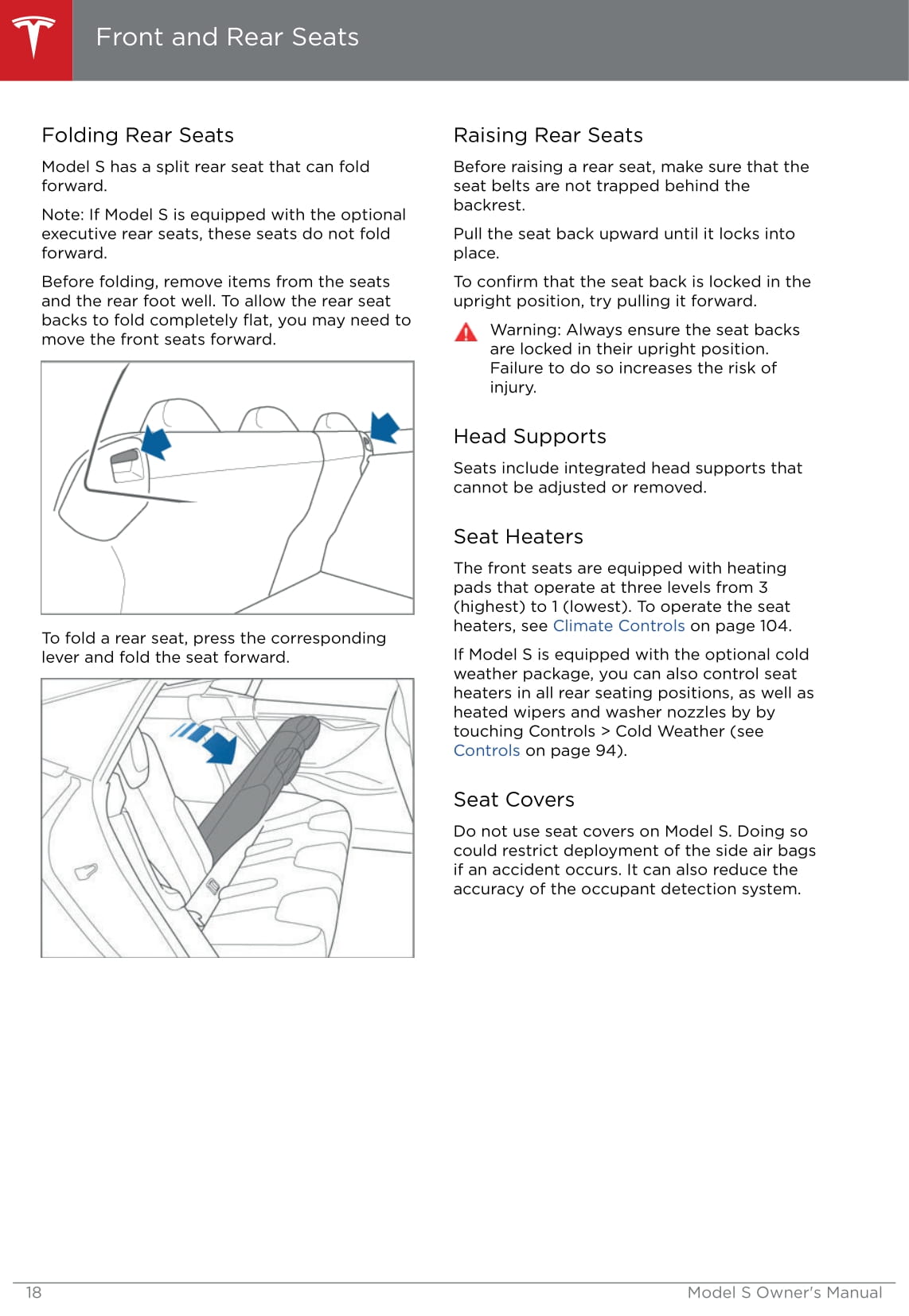 Front and Rear Seats

Folding Rear Seats

Model S has a split rear seat that can fold forward.

Note: If Model S is equipped with the optional executive rear seats, these seats do not fold forward.

Before folding, remove items from the seats and the rear foot well. To allow the rear seat backs to fold completely flat, you may need to move the front seats forward.

To fold a rear seat, press the corresponding lever and fold the seat forward.

Raising Rear Seats

Before raising a rear seat, make sure that the seat belts are not trapped behind the backrest.

Pull the seat back upward until it locks into place.

To confirm that the seat back is locked in the upright position, try pulling it forward.

Warning: Always ensure the seat backs are locked in their upright position. Failure to do so increases the risk of injury.

Head Supports

Seats include integrated head supports that cannot be adjusted or removed.

Seat Heaters

The front seats are equipped with heating pads that operate at three levels from 3 (highest) to 1 (lowest). To operate the seat heaters, see Climate Controls on page 104.

If Model S is equipped with the optional cold weather package, you can also control seat heaters in all rear seating positions, as well as heated wipers and washer nozzles by by touching Controls > Cold Weather (see Controls on page 94).

Seat Covers

Do not use seat covers on Model S. Doing so could restrict deployment of the side air bags if an accident occurs. It can also reduce the accuracy of the occupant detection system.

18 Model S Owner's Manual