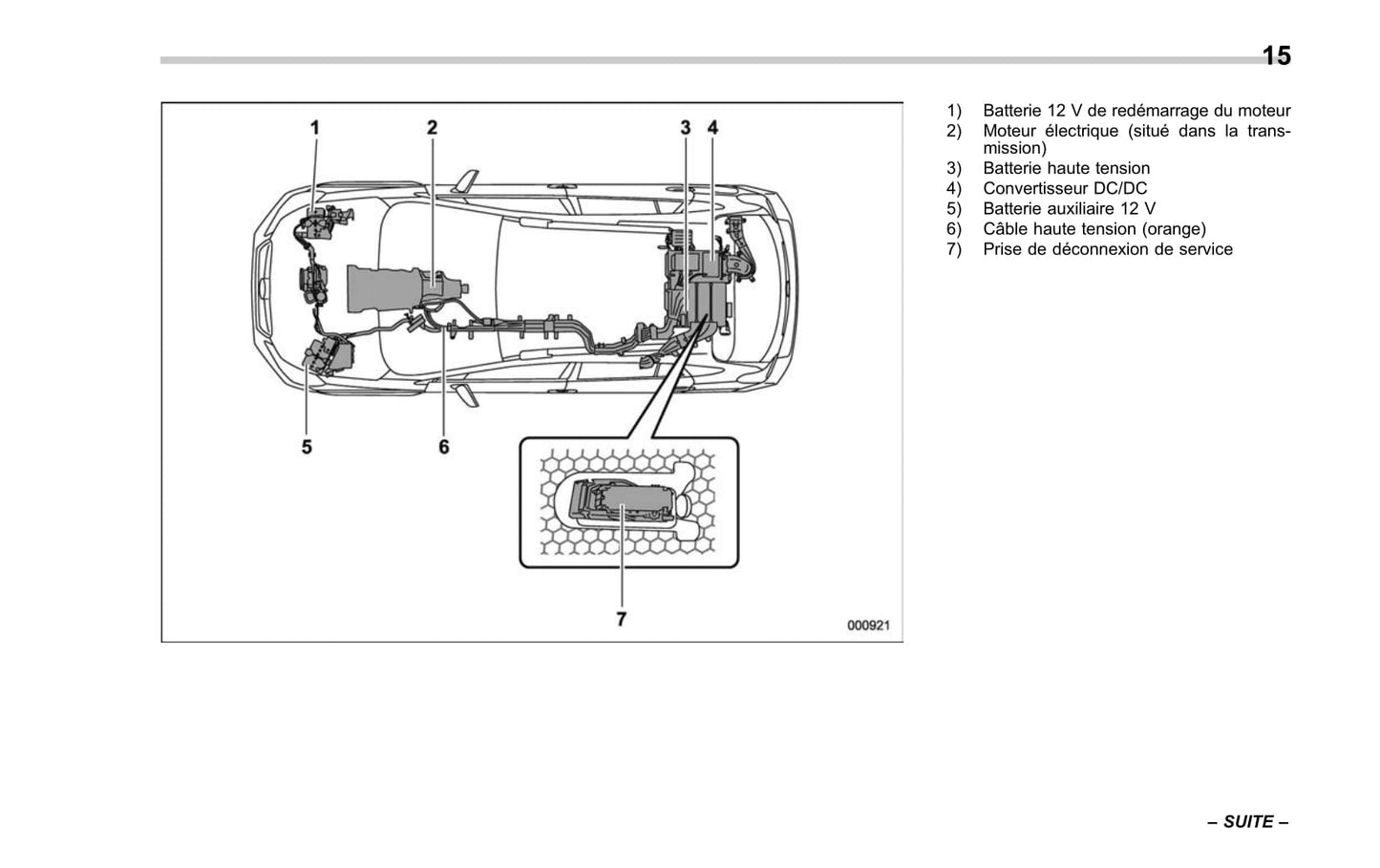 15

1
2
3
4
5
6
7
000921

1) Batterie 12 V de redémarrage du moteur
2) Moteur électrique (situé dans la transmission)
3) Batterie haute tension
4) Convertisseur DC/DC
5) Batterie auxiliaire 12 V
6) Câble haute tension (orange)
7) Prise de déconnexion de service

– SUITE –