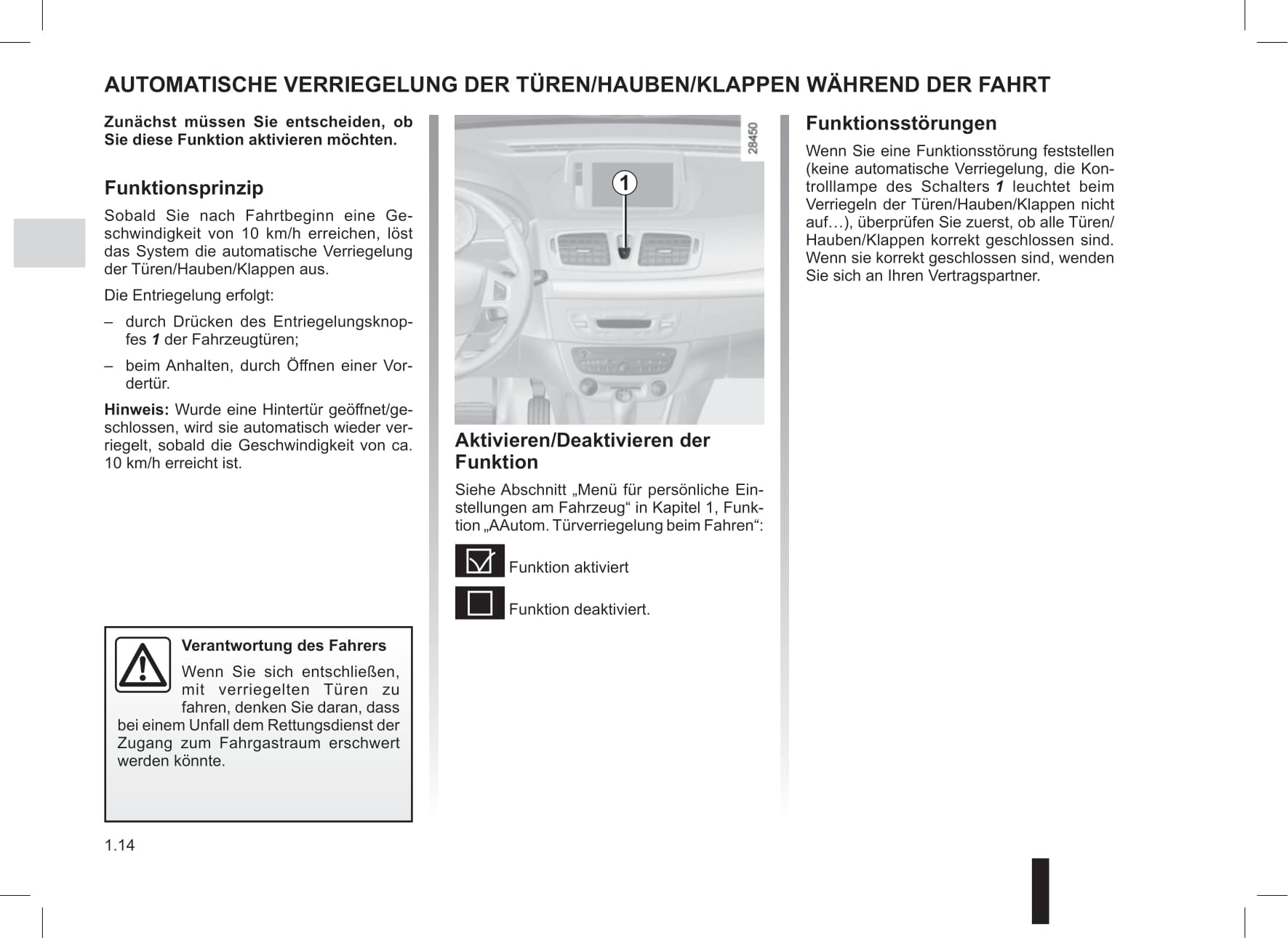 AUTOMATISCHE VERRIEGELUNG DER TÜREN/HAUBEN/KLAPPEN WÄHREND DER FAHRT

Zunächst müssen Sie entscheiden, ob Sie diese Funktion aktivieren möchten.

Funktionsprinzip

Sobald Sie nach Fahrtbeginn eine Geschwindigkeit von 10 km/h erreichen, löst das System die automatische Verriegelung der Türen/Hauben/Klappen aus.

Die Entriegelung erfolgt:

– durch Drücken des Entriegelungsknopfes 1 der Fahrzeugtüren;

– beim Anhalten, durch Öffnen einer Vordertür.

Hinweis: Wurde eine Hintertür geöffnet/geschlossen, wird sie automatisch wieder verriegelt, sobald die Geschwindigkeit von ca. 10 km/h erreicht ist.

Verantwortung des Fahrers

Wenn Sie sich entschließen, mit verriegelten Türen zu fahren, denken Sie daran, dass bei einem Unfall dem Rettungsdienst der Zugang zum Fahrgastraum erschwert werden könnte.

1.14

28450

1

Aktivieren/Deaktivieren der Funktion

Siehe Abschnitt „Menü für persönliche Einstellungen am Fahrzeug“ in Kapitel 1, Funktion „AAutom. Türverriegelung beim Fahren“:

Funktion aktiviert

Funktion deaktiviert.

Funktionsstörungen

Wenn Sie eine Funktionsstörung feststellen (keine automatische Verriegelung, die Kontrolllampe des Schalters 1 leuchtet beim Verriegeln der Türen/Hauben/Klappen nicht auf…), überprüfen Sie zuerst, ob alle Türen/Hauben/Klappen korrekt geschlossen sind. Wenn sie korrekt geschlossen sind, wenden Sie sich an Ihren Vertragspartner.