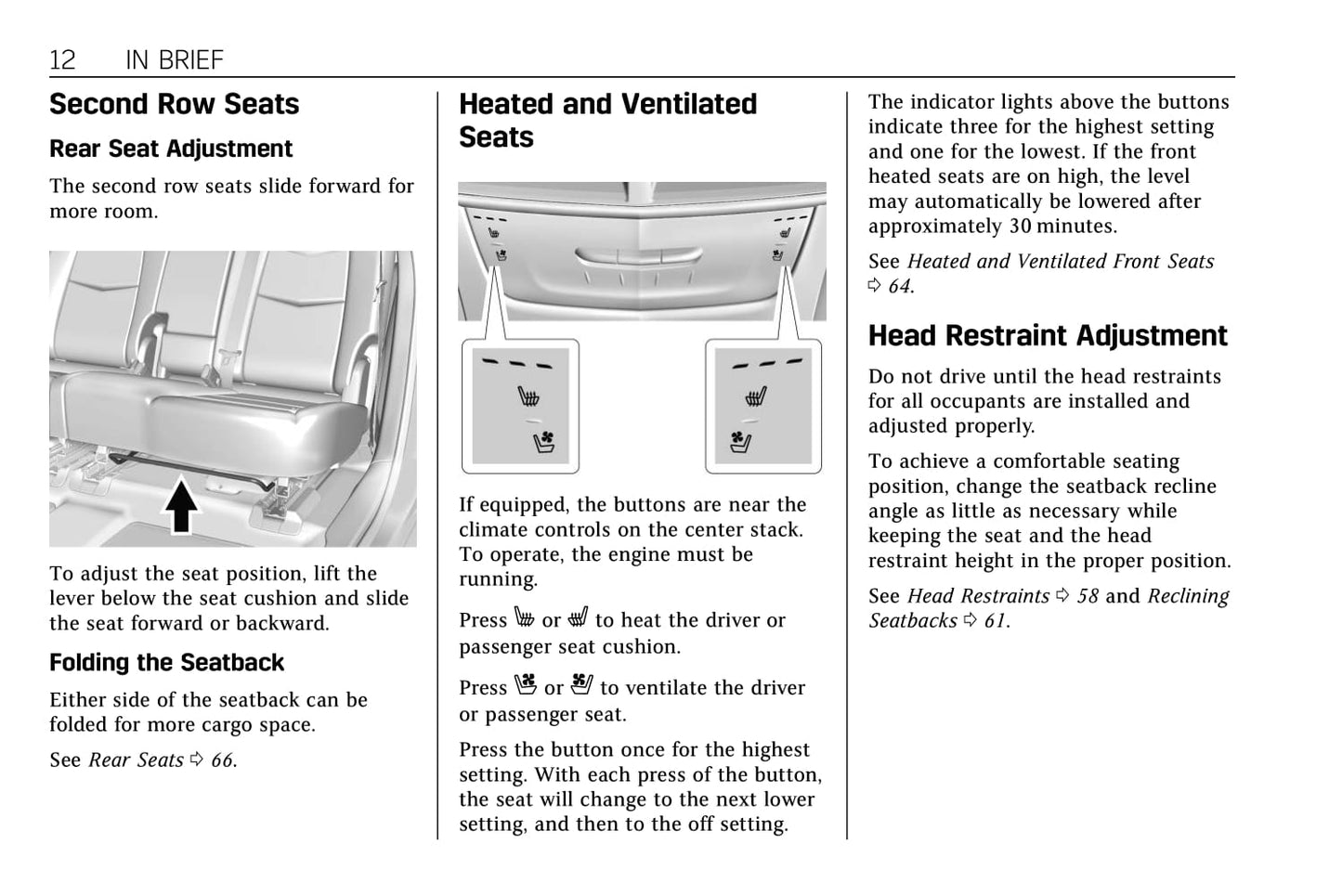 12 IN BRIEF

Second Row Seats

Rear Seat Adjustment

The second row seats slide forward for more room.

To adjust the seat position, lift the lever below the seat cushion and slide the seat forward or backward.

Folding the Seatback

Either side of the seatback can be folded for more cargo space.

See Rear Seats ⇨ 66.

Heated and Ventilated Seats

If equipped, the buttons are near the climate controls on the center stack. To operate, the engine must be running.

Press or to heat the driver or passenger seat cushion.

Press or to ventilate the driver or passenger seat.

Press the button once for the highest setting. With each press of the button, the seat will change to the next lower setting, and then to the off setting.

The indicator lights above the buttons indicate three for the highest setting and one for the lowest. If the front heated seats are on high, the level may automatically be lowered after approximately 30 minutes.

See Heated and Ventilated Front Seats ⇨ 64.

Head Restraint Adjustment

Do not drive until the head restraints for all occupants are installed and adjusted properly.

To achieve a comfortable seating position, change the seatback recline angle as little as necessary while keeping the seat and the head restraint height in the proper position.

See Head Restraints ⇨ 58 and Reclining Seatbacks ⇨ 61.