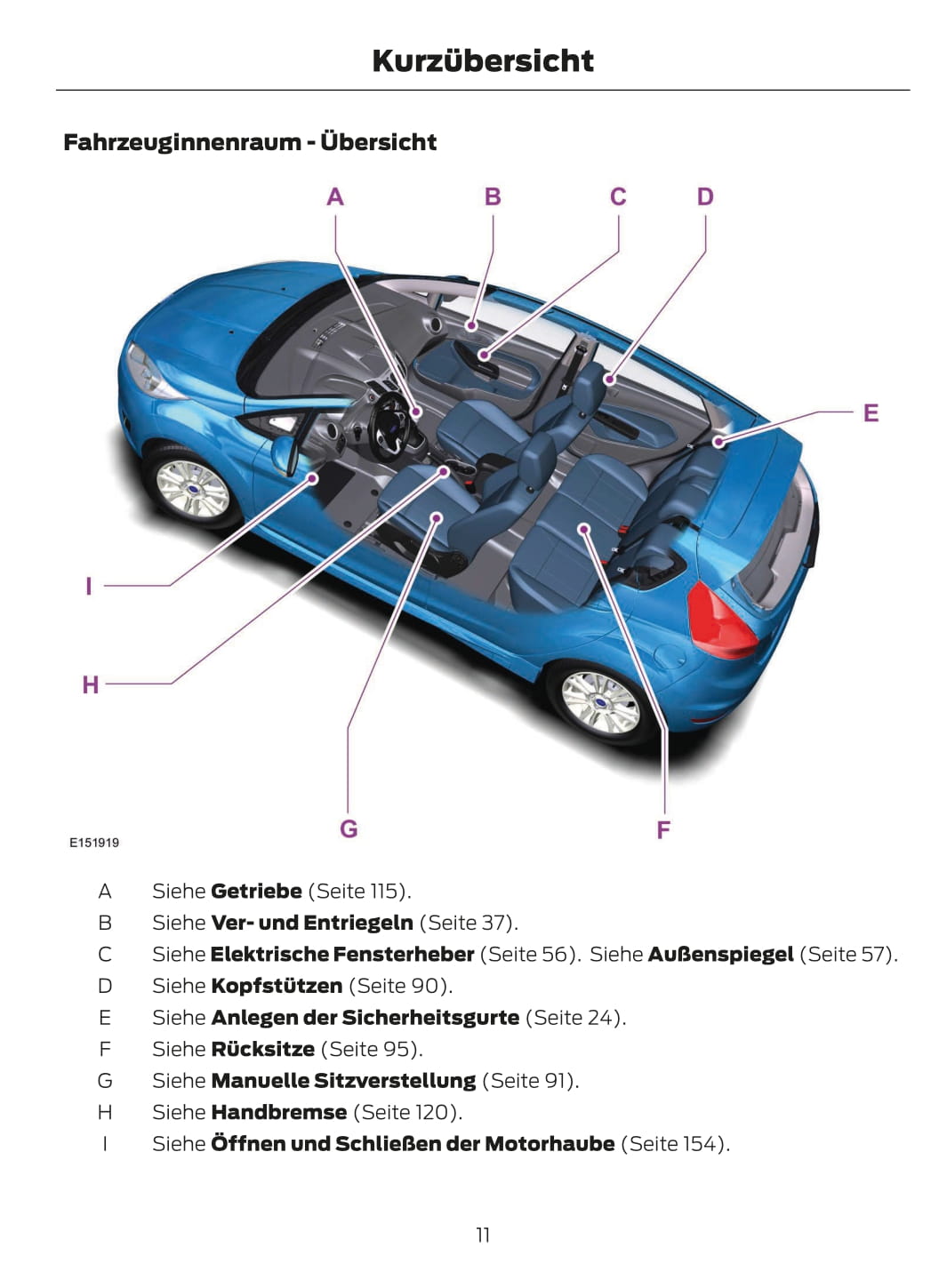 Kurzübersicht

Fahrzeuginnenraum - Übersicht

A B C D

E

I

H

G F

E151919

A Siehe Getriebe (Seite 115).
B Siehe Ver- und Entriegeln (Seite 37).
C Siehe Elektrische Fensterheber (Seite 56). Siehe Außenspiegel (Seite 57).
D Siehe Kopfstützen (Seite 90).
E Siehe Anlegen der Sicherheitsgurte (Seite 24).
F Siehe Rücksitze (Seite 95).
G Siehe Manuelle Sitzverstellung (Seite 91).
H Siehe Handbremse (Seite 120).
I Siehe Öffnen und Schließen der Motorhaube (Seite 154).

11