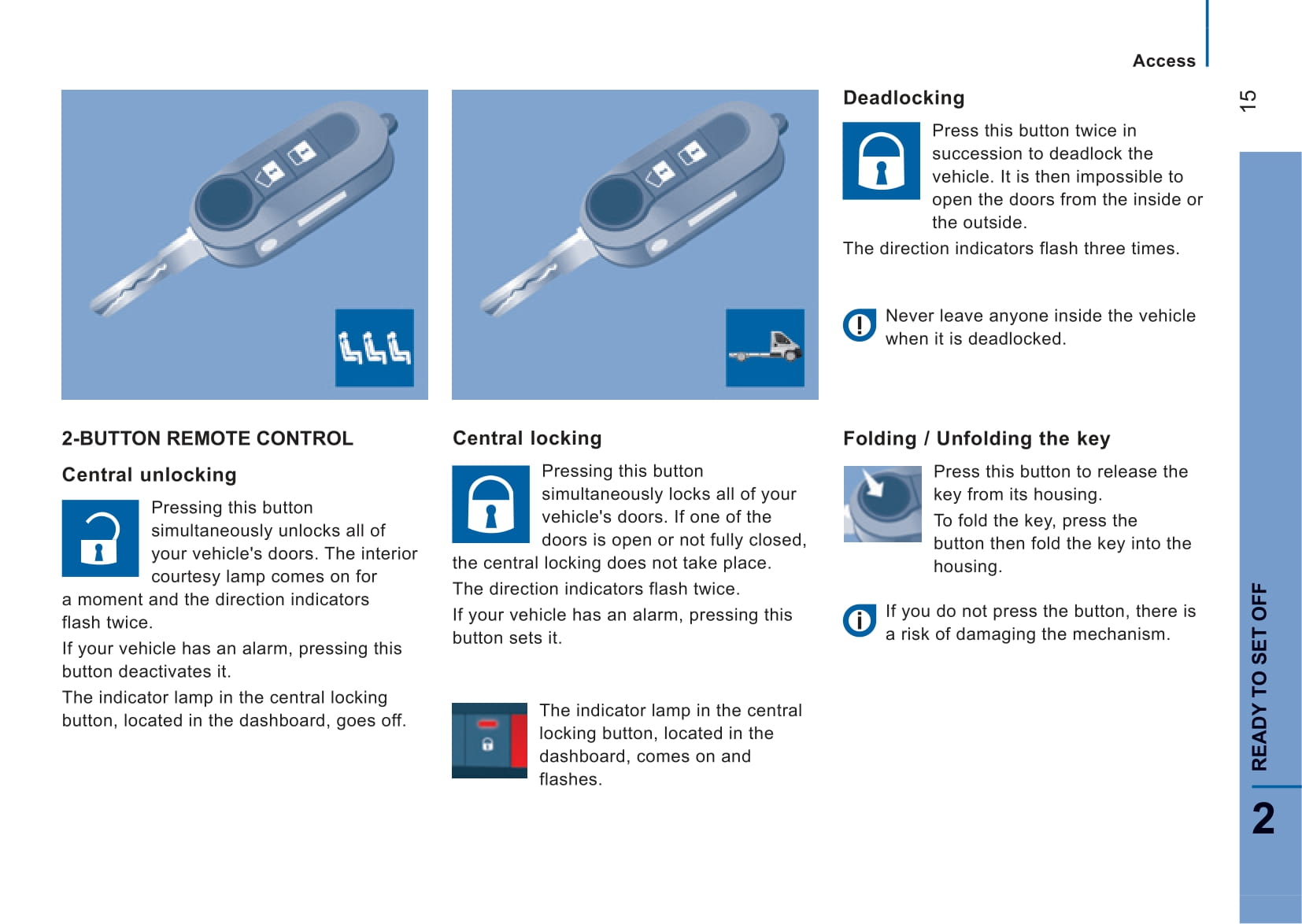 Access

15

2-BUTTON REMOTE CONTROL

Central unlocking

Pressing this button simultaneously unlocks all of your vehicle's doors. The interior courtesy lamp comes on for a moment and the direction indicators flash twice.

If your vehicle has an alarm, pressing this button deactivates it.

The indicator lamp in the central locking button, located in the dashboard, goes off.

Central locking

Pressing this button simultaneously locks all of your vehicle's doors. If one of the doors is open or not fully closed, the central locking does not take place.

The direction indicators flash twice.

If your vehicle has an alarm, pressing this button sets it.

The indicator lamp in the central locking button, located in the dashboard, comes on and flashes.

Deadlocking

Press this button twice in succession to deadlock the vehicle. It is then impossible to open the doors from the inside or the outside.

The direction indicators flash three times.

Never leave anyone inside the vehicle when it is deadlocked.

Folding / Unfolding the key

Press this button to release the key from its housing.

To fold the key, press the button then fold the key into the housing.

If you do not press the button, there is a risk of damaging the mechanism.

READY TO SET OFF

2