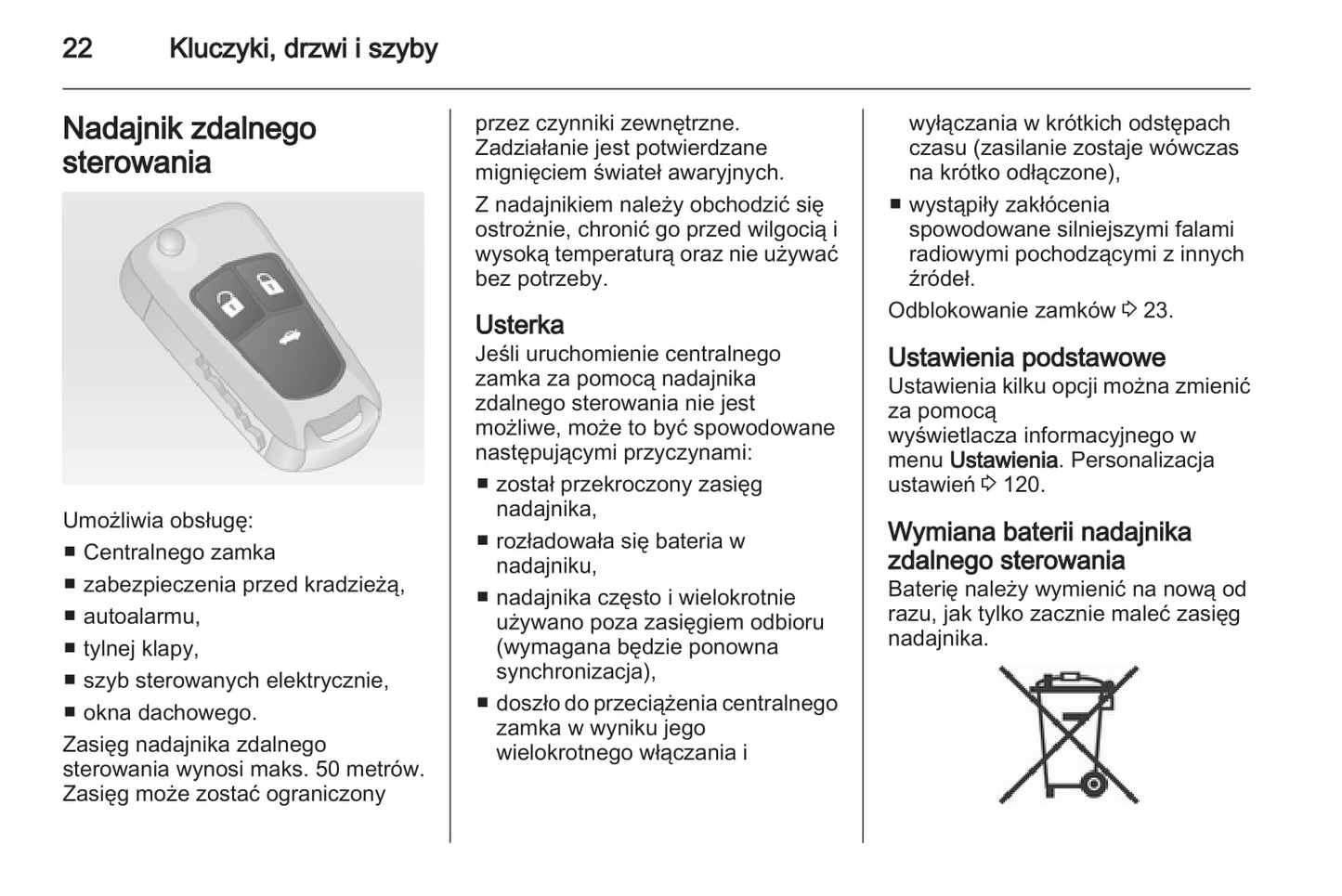 22 Kluczyki, drzwi i szyby

Nadajnik zdalnego sterowania

Umożliwia obsługę:
■ Centralnego zamka
■ zabezpieczenia przed kradzieżą,
■ autoalarmu,
■ tylnej klapy,
■ szyb sterowanych elektrycznie,
■ okna dachowego.

Zasięg nadajnika zdalnego sterowania wynosi maks. 50 metrów. Zasięg może zostać ograniczony przez czynniki zewnętrzne. Zadziałanie jest potwierdzane mignięciem świateł awaryjnych.

Z nadajnikiem należy obchodzić się ostrożnie, chronić go przed wilgocią i wysoką temperaturą oraz nie używać bez potrzeby.

Usterka
Jeśli uruchomienie centralnego zamka za pomocą nadajnika zdalnego sterowania nie jest możliwe, może to być spowodowane następującymi przyczynami:
■ został przekroczony zasięg nadajnika,
■ rozładowała się bateria w nadajniku,
■ nadajnika często i wielokrotnie używano poza zasięgiem odbioru (wymagana będzie ponowna synchronizacja),
■ doszło do przeciążenia centralnego zamka w wyniku jego wielokrotnego włączania i wyłączania w krótkich odstępach czasu (zasilanie zostaje wówczas na krótko odłączone),
■ wystąpiły zakłócenia spowodowane silniejszymi falami radiowymi pochodzącymi z innych źródeł.

Odblokowanie zamków ⇨ 23.

Ustawienia podstawowe
Ustawienia kilku opcji można zmienić za pomocą wyświetlacza informacyjnego w menu Ustawienia. Personalizacja ustawień ⇨ 120.

Wymiana baterii nadajnika zdalnego sterowania
Baterię należy wymienić na nową od razu, jak tylko zacznie maleć zasięg nadajnika.