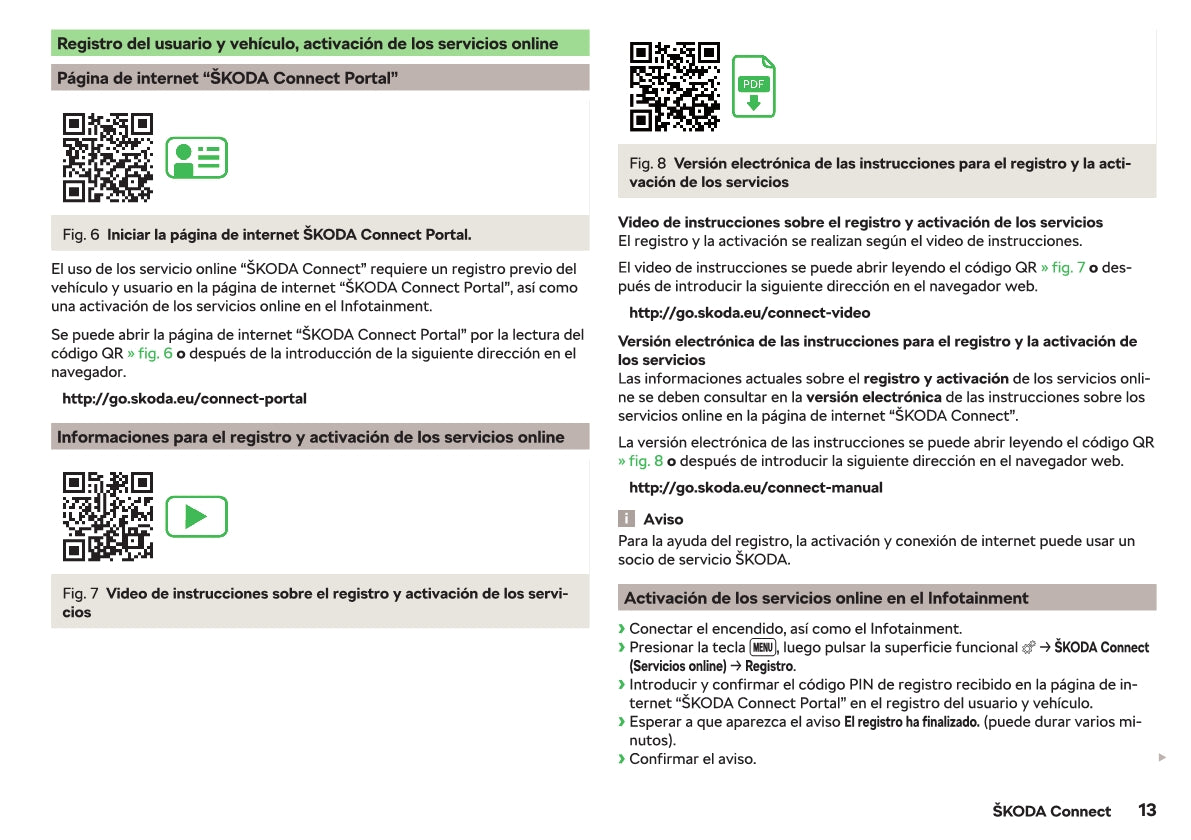 Registro del usuario y vehículo, activación de los servicios online

Página de internet “ŠKODA Connect Portal”

Fig. 6 Iniciar la página de internet ŠKODA Connect Portal.

El uso de los servicio online “ŠKODA Connect” requiere un registro previo del vehículo y usuario en la página de internet “ŠKODA Connect Portal”, así como una activación de los servicios online en el Infotainment.

Se puede abrir la página de internet “ŠKODA Connect Portal” por la lectura del código QR » fig. 6 o después de la introducción de la siguiente dirección en el navegador.

http://go.skoda.eu/connect-portal

Informaciones para el registro y activación de los servicios online

Fig. 7 Video de instrucciones sobre el registro y activación de los servicios

PDF

Fig. 8 Versión electrónica de las instrucciones para el registro y la activación de los servicios

Video de instrucciones sobre el registro y activación de los servicios
El registro y la activación se realizan según el video de instrucciones.

El video de instrucciones se puede abrir leyendo el código QR » fig. 7 o después de introducir la siguiente dirección en el navegador web.

http://go.skoda.eu/connect-video

Versión electrónica de las instrucciones para el registro y la activación de los servicios
Las informaciones actuales sobre el registro y activación de los servicios online se deben consultar en la versión electrónica de las instrucciones sobre los servicios online en la página de internet “ŠKODA Connect”.

La versión electrónica de las instrucciones se puede abrir leyendo el código QR » fig. 8 o después de introducir la siguiente dirección en el navegador web.

http://go.skoda.eu/connect-manual

i Aviso
Para la ayuda del registro, la activación y conexión de internet puede usar un socio de servicio ŠKODA.

Activación de los servicios online en el Infotainment

› Conectar el encendido, así como el Infotainment.
› Presionar la tecla MENU, luego pulsar la superficie funcional → ŠKODA Connect (Servicios online) → Registro.
› Introducir y confirmar el código PIN de registro recibido en la página de internet “ŠKODA Connect Portal” en el registro del usuario y vehículo.
› Esperar a que aparezca el aviso El registro ha finalizado. (puede durar varios minutos).
› Confirmar el aviso.

ŠKODA Connect 13