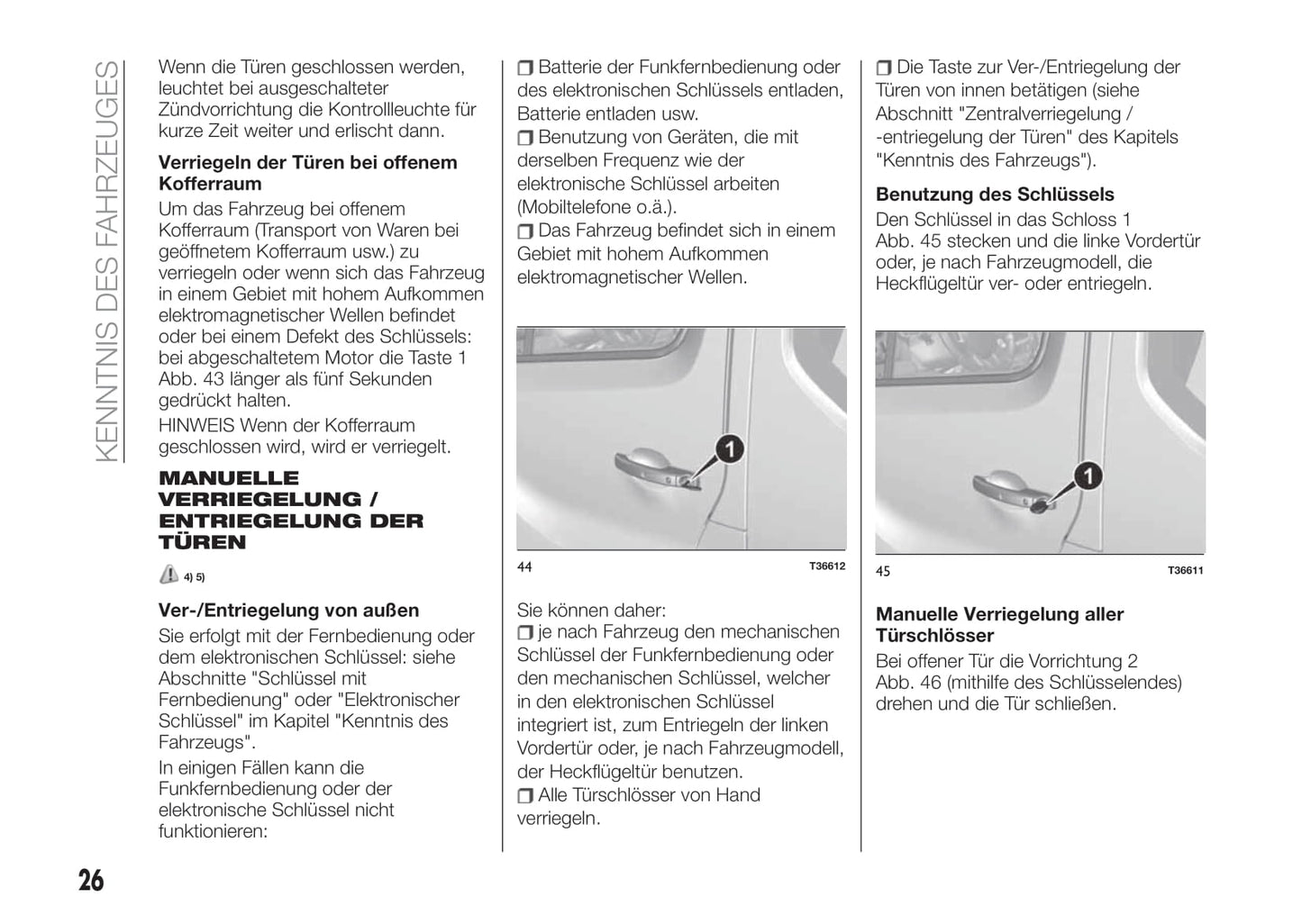 KENNTNIS DES FAHRZEUGES

Wenn die Türen geschlossen werden, leuchtet bei ausgeschalteter Zündvorrichtung die Kontrollleuchte für kurze Zeit weiter und erlischt dann.

Verriegeln der Türen bei offenem Kofferraum

Um das Fahrzeug bei offenem Kofferraum (Transport von Waren bei geöffnetem Kofferraum usw.) zu verriegeln oder wenn sich das Fahrzeug in einem Gebiet mit hohem Aufkommen elektromagnetischer Wellen befindet oder bei einem Defekt des Schlüssels: bei abgeschaltetem Motor die Taste 1 Abb. 43 länger als fünf Sekunden gedrückt halten.

HINWEIS Wenn der Kofferraum geschlossen wird, wird er verriegelt.

MANUELLE VERRIEGELUNG / ENTRIEGELUNG DER TÜREN

4) 5)

Ver-/Entriegelung von außen

Sie erfolgt mit der Fernbedienung oder dem elektronischen Schlüssel: siehe Abschnitte "Schlüssel mit Fernbedienung" oder "Elektronischer Schlüssel" im Kapitel "Kenntnis des Fahrzeugs".

In einigen Fällen kann die Funkfernbedienung oder der elektronische Schlüssel nicht funktionieren:

❒ Batterie der Funkfernbedienung oder des elektronischen Schlüssels entladen, Batterie entladen usw.
❒ Benutzung von Geräten, die mit derselben Frequenz wie der elektronische Schlüssel arbeiten (Mobiltelefone o.ä.).
❒ Das Fahrzeug befindet sich in einem Gebiet mit hohem Aufkommen elektromagnetischer Wellen.

1

44 T36612

Sie können daher:
❒ je nach Fahrzeug den mechanischen Schlüssel der Funkfernbedienung oder den mechanischen Schlüssel, welcher in den elektronischen Schlüssel integriert ist, zum Entriegeln der linken Vordertür oder, je nach Fahrzeugmodell, der Heckflügeltür benutzen.
❒ Alle Türschlösser von Hand verriegeln.

❒ Die Taste zur Ver-/Entriegelung der Türen von innen betätigen (siehe Abschnitt "Zentralverriegelung / -entriegelung der Türen" des Kapitels "Kenntnis des Fahrzeugs").

Benutzung des Schlüssels

Den Schlüssel in das Schloss 1 Abb. 45 stecken und die linke Vordertür oder, je nach Fahrzeugmodell, die Heckflügeltür ver- oder entriegeln.

1

45 T36611

Manuelle Verriegelung aller Türschlösser

Bei offener Tür die Vorrichtung 2 Abb. 46 (mithilfe des Schlüsselendes) drehen und die Tür schließen.

26