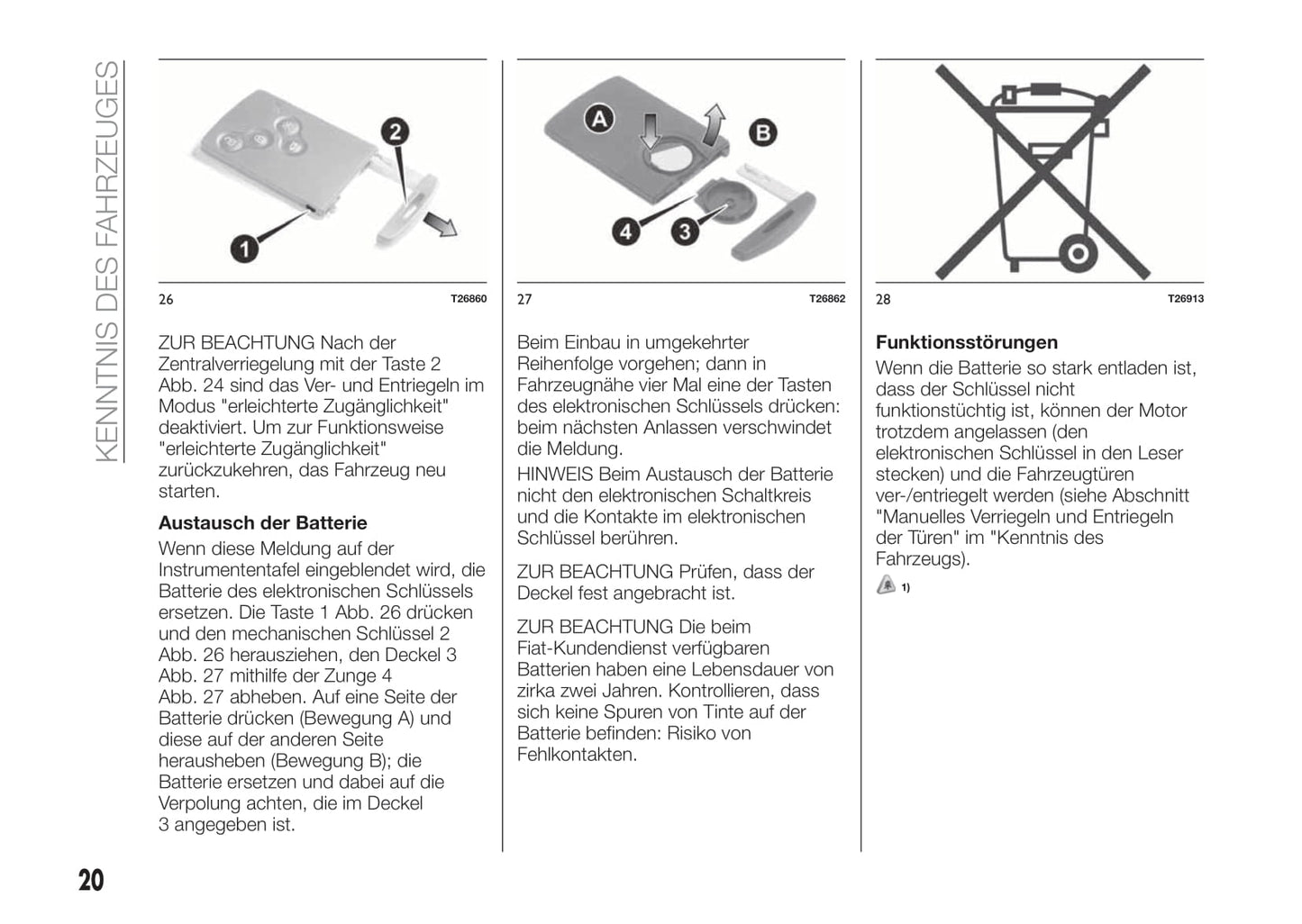 KENNTNIS DES FAHRZEUGES

2

1

26 T26860

ZUR BEACHTUNG Nach der Zentralverriegelung mit der Taste 2 Abb. 24 sind das Ver- und Entriegeln im Modus "erleichterte Zugänglichkeit" deaktiviert. Um zur Funktionsweise "erleichterte Zugänglichkeit" zurückzukehren, das Fahrzeug neu starten.

Austausch der Batterie

Wenn diese Meldung auf der Instrumententafel eingeblendet wird, die Batterie des elektronischen Schlüssels ersetzen. Die Taste 1 Abb. 26 drücken und den mechanischen Schlüssel 2 Abb. 26 herausziehen, den Deckel 3 Abb. 27 mithilfe der Zunge 4 Abb. 27 abheben. Auf eine Seite der Batterie drücken (Bewegung A) und diese auf der anderen Seite herausheben (Bewegung B); die Batterie ersetzen und dabei auf die Verpolung achten, die im Deckel 3 angegeben ist.

A

B

4

3

27 T26862

Beim Einbau in umgekehrter Reihenfolge vorgehen; dann in Fahrzeugnähe vier Mal eine der Tasten des elektronischen Schlüssels drücken: beim nächsten Anlassen verschwindet die Meldung.

HINWEIS Beim Austausch der Batterie nicht den elektronischen Schaltkreis und die Kontakte im elektronischen Schlüssel berühren.

ZUR BEACHTUNG Prüfen, dass der Deckel fest angebracht ist.

ZUR BEACHTUNG Die beim Fiat-Kundendienst verfügbaren Batterien haben eine Lebensdauer von zirka zwei Jahren. Kontrollieren, dass sich keine Spuren von Tinte auf der Batterie befinden: Risiko von Fehlkontakten.

28 T26913

Funktionsstörungen

Wenn die Batterie so stark entladen ist, dass der Schlüssel nicht funktionstüchtig ist, können der Motor trotzdem angelassen (den elektronischen Schlüssel in den Leser stecken) und die Fahrzeugtüren ver-/entriegelt werden (siehe Abschnitt "Manuelles Verriegeln und Entriegeln der Türen" im "Kenntnis des Fahrzeugs).

1)

20