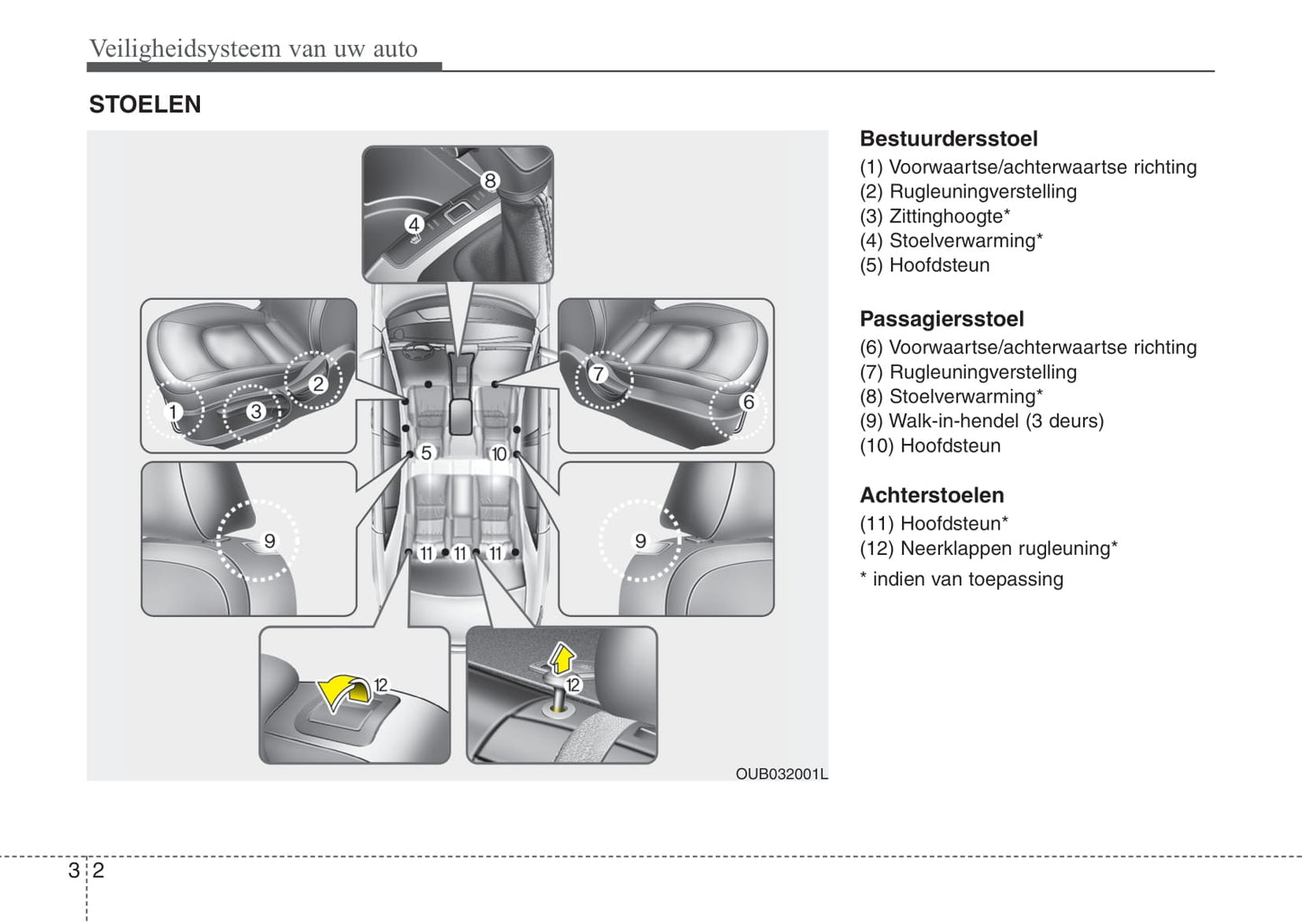 Veiligheidsysteem van uw auto

STOELEN

8
4
2
1
3
7
6
5
10
9
9
11 11 11
12
12
OUB032001L

Bestuurdersstoel
(1) Voorwaartse/achterwaartse richting
(2) Rugleuningverstelling
(3) Zittinghoogte*
(4) Stoelverwarming*
(5) Hoofdsteun

Passagiersstoel
(6) Voorwaartse/achterwaartse richting
(7) Rugleuningverstelling
(8) Stoelverwarming*
(9) Walk-in-hendel (3 deurs)
(10) Hoofdsteun

Achterstoelen
(11) Hoofdsteun*
(12) Neerklappen rugleuning*
* indien van toepassing

3 2