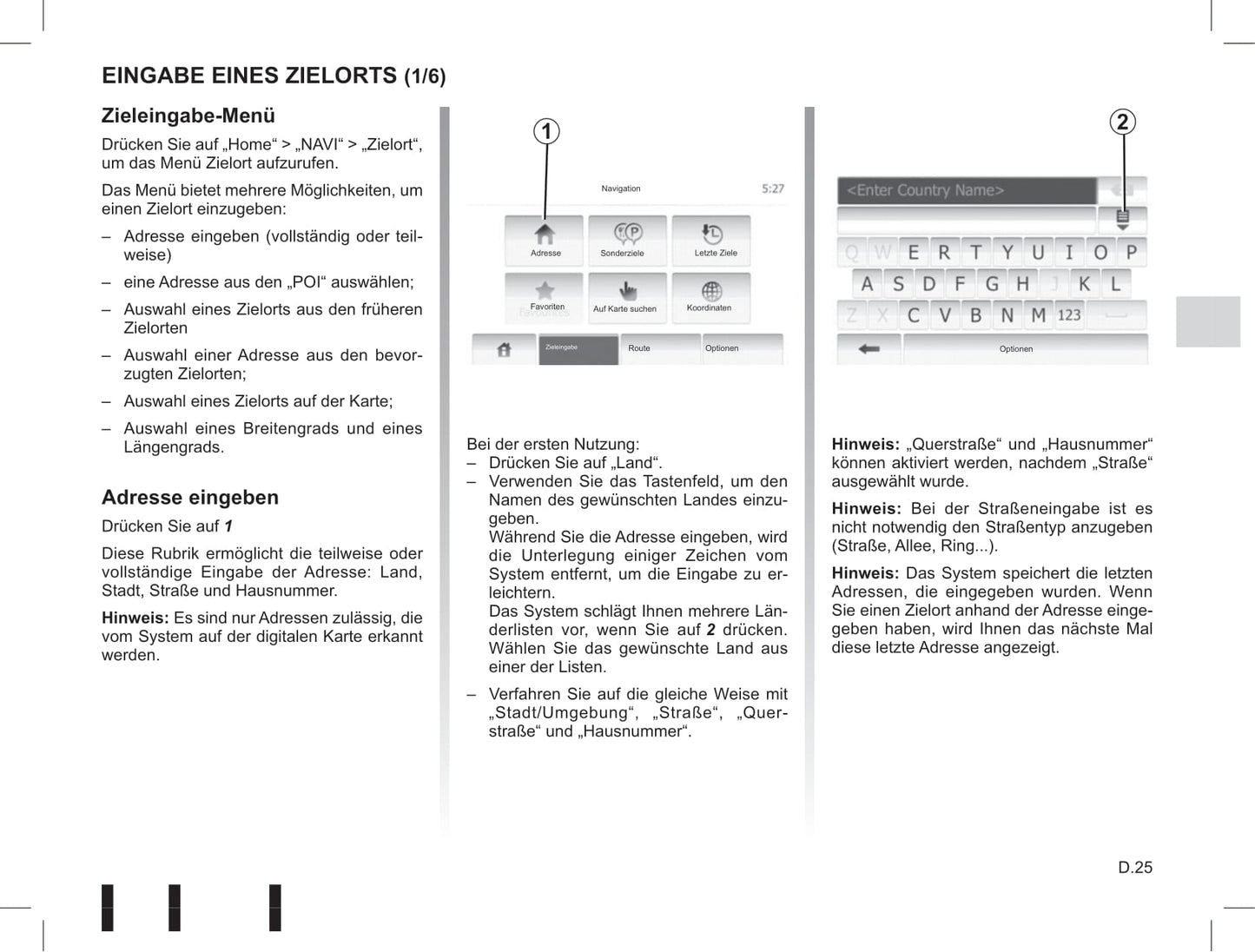 EINGABE EINES ZIELORTS (1/6)

Zieleingabe-Menü

Drücken Sie auf „Home“ > „NAVI“ > „Zielort“, um das Menü Zielort aufzurufen.

Das Menü bietet mehrere Möglichkeiten, um einen Zielort einzugeben:

– Adresse eingeben (vollständig oder teilweise)

– eine Adresse aus den „POI“ auswählen;

– Auswahl eines Zielorts aus den früheren Zielorten

– Auswahl einer Adresse aus den bevorzugten Zielorten;

– Auswahl eines Zielorts auf der Karte;

– Auswahl eines Breitengrads und eines Längengrads.

Adresse eingeben

Drücken Sie auf 1

Diese Rubrik ermöglicht die teilweise oder vollständige Eingabe der Adresse: Land, Stadt, Straße und Hausnummer.

Hinweis: Es sind nur Adressen zulässig, die vom System auf der digitalen Karte erkannt werden.

1

Navigation 5:27

Adresse Sonderziele Letzte Ziele

Favoriten Auf Karte suchen Koordinaten

Zieleingabe Route Optionen

Bei der ersten Nutzung:
– Drücken Sie auf „Land“.
– Verwenden Sie das Tastenfeld, um den Namen des gewünschten Landes einzugeben.
Während Sie die Adresse eingeben, wird die Unterlegung einiger Zeichen vom System entfernt, um die Eingabe zu erleichtern.
Das System schlägt Ihnen mehrere Länderlisten vor, wenn Sie auf 2 drücken. Wählen Sie das gewünschte Land aus einer der Listen.

– Verfahren Sie auf die gleiche Weise mit „Stadt/Umgebung“, „Straße“, „Querstraße“ und „Hausnummer“.

2

<Enter Country Name>

Q W E R T Y U I O P
A S D F G H J K L
Z X C V B N M 123

Optionen

Hinweis: „Querstraße“ und „Hausnummer“ können aktiviert werden, nachdem „Straße“ ausgewählt wurde.

Hinweis: Bei der Straßeneingabe ist es nicht notwendig den Straßentyp anzugeben (Straße, Allee, Ring...).

Hinweis: Das System speichert die letzten Adressen, die eingegeben wurden. Wenn Sie einen Zielort anhand der Adresse eingegeben haben, wird Ihnen das nächste Mal diese letzte Adresse angezeigt.

D.25