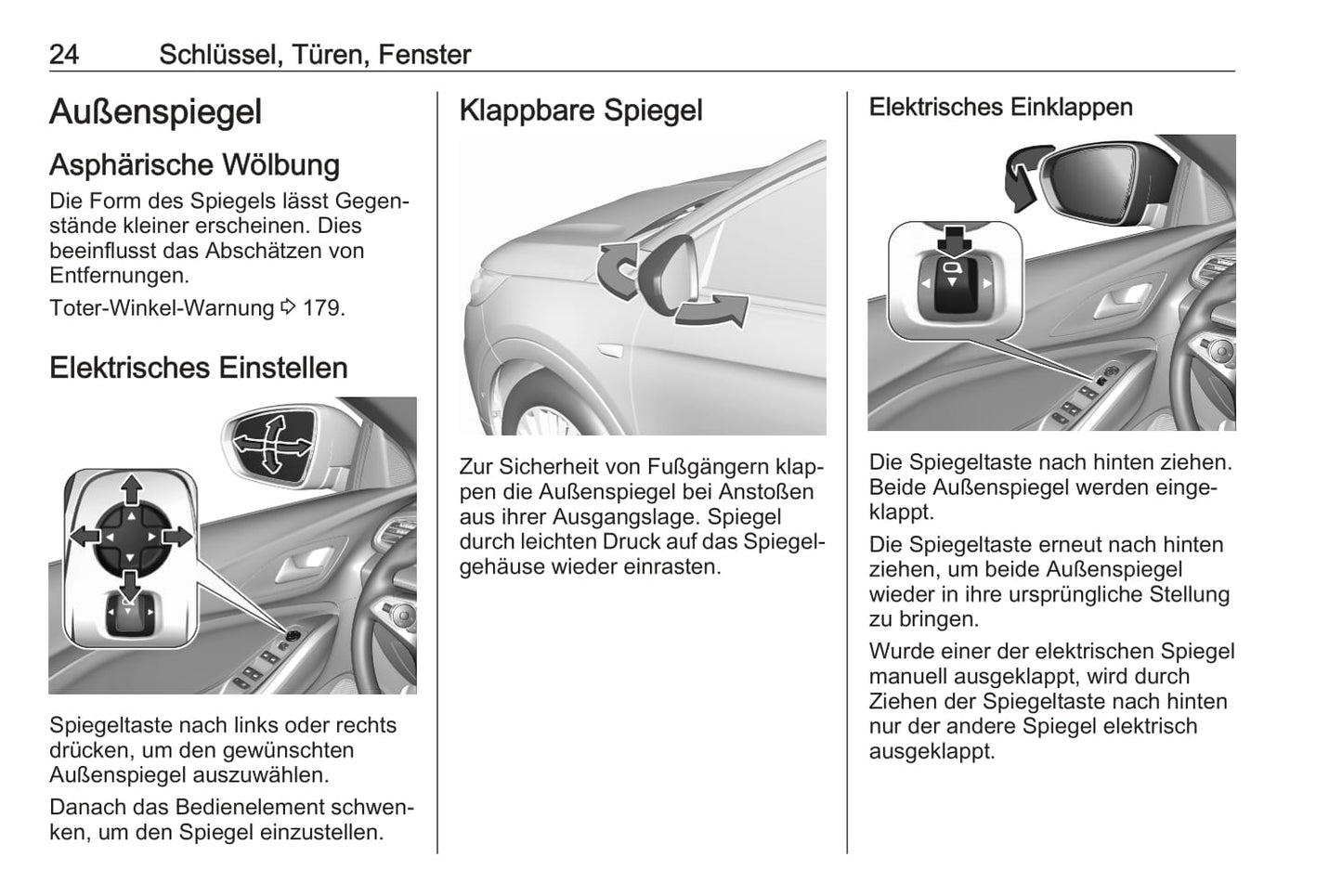 24 Schlüssel, Türen, Fenster

Außenspiegel

Asphärische Wölbung

Die Form des Spiegels lässt Gegenstände kleiner erscheinen. Dies beeinflusst das Abschätzen von Entfernungen.

Toter-Winkel-Warnung ⇨ 179.

Elektrisches Einstellen

Spiegeltaste nach links oder rechts drücken, um den gewünschten Außenspiegel auszuwählen.

Danach das Bedienelement schwenken, um den Spiegel einzustellen.

Klappbare Spiegel

Zur Sicherheit von Fußgängern klappen die Außenspiegel bei Anstoßen aus ihrer Ausgangslage. Spiegel durch leichten Druck auf das Spiegelgehäuse wieder einrasten.

Elektrisches Einklappen

Die Spiegeltaste nach hinten ziehen. Beide Außenspiegel werden eingeklappt.

Die Spiegeltaste erneut nach hinten ziehen, um beide Außenspiegel wieder in ihre ursprüngliche Stellung zu bringen.

Wurde einer der elektrischen Spiegel manuell ausgeklappt, wird durch Ziehen der Spiegeltaste nach hinten nur der andere Spiegel elektrisch ausgeklappt.