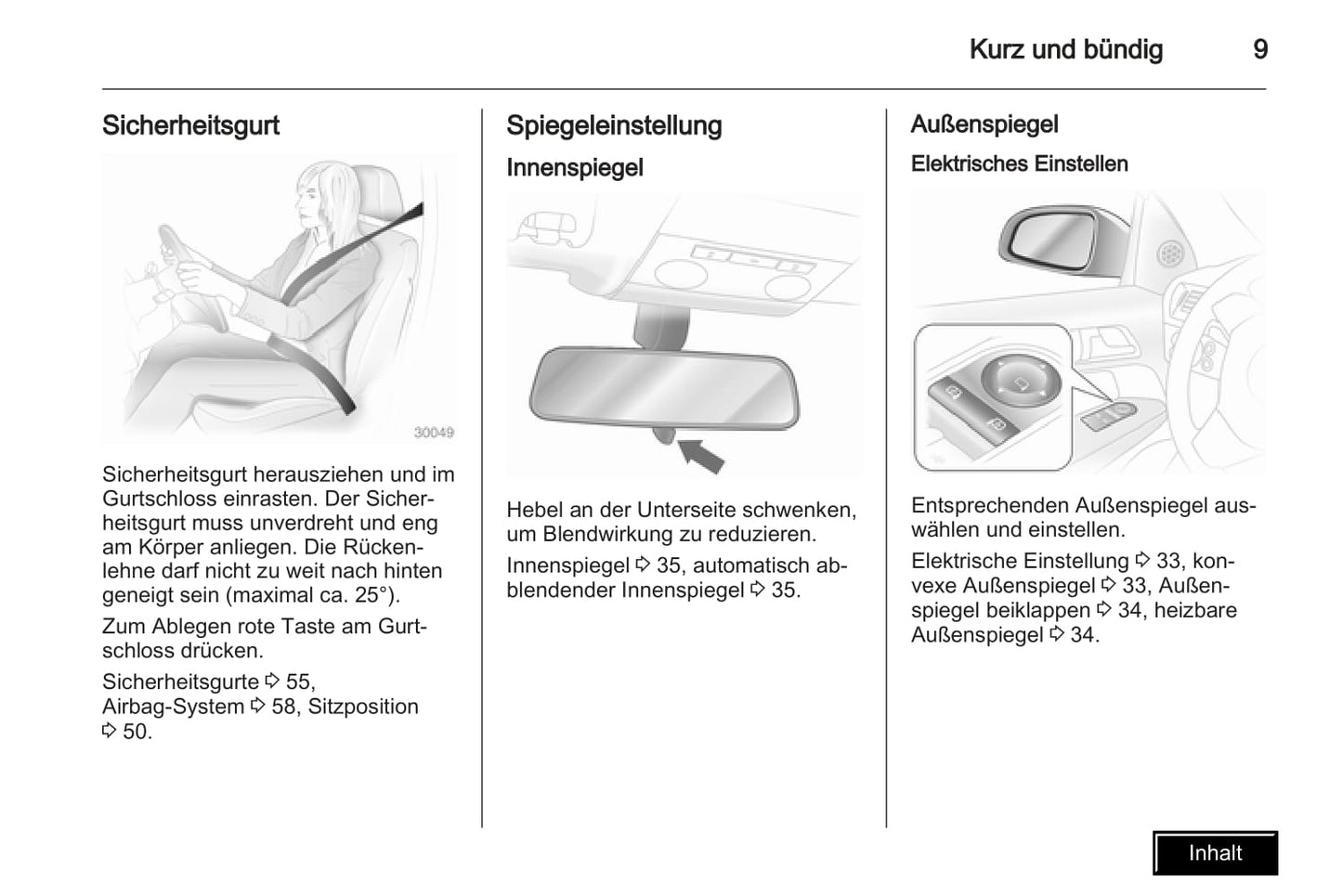 Kurz und bündig 9

Sicherheitsgurt

30049

Sicherheitsgurt herausziehen und im Gurtschloss einrasten. Der Sicherheitsgurt muss unverdreht und eng am Körper anliegen. Die Rückenlehne darf nicht zu weit nach hinten geneigt sein (maximal ca. 25°).

Zum Ablegen rote Taste am Gurtschloss drücken.

Sicherheitsgurte ⇨ 55, Airbag-System ⇨ 58, Sitzposition ⇨ 50.

Spiegeleinstellung

Innenspiegel

Hebel an der Unterseite schwenken, um Blendwirkung zu reduzieren.

Innenspiegel ⇨ 35, automatisch abblendender Innenspiegel ⇨ 35.

Außenspiegel

Elektrisches Einstellen

Entsprechenden Außenspiegel auswählen und einstellen.

Elektrische Einstellung ⇨ 33, konvexe Außenspiegel ⇨ 33, Außenspiegel beiklappen ⇨ 34, heizbare Außenspiegel ⇨ 34.

Inhalt