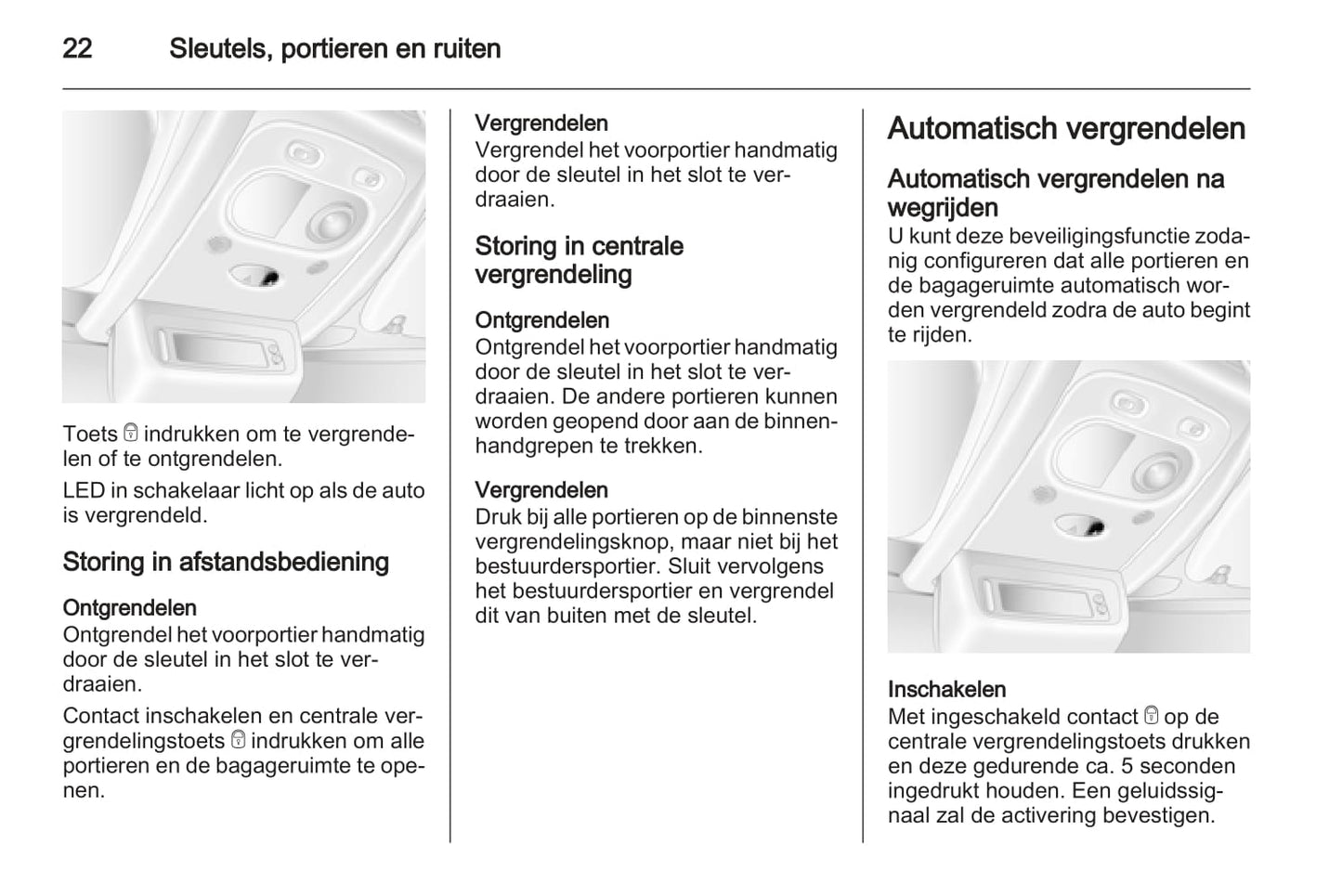 22 Sleutels, portieren en ruiten

Toets indrukken om te vergrendelen of te ontgrendelen.

LED in schakelaar licht op als de auto is vergrendeld.

Storing in afstandsbediening

Ontgrendelen
Ontgrendel het voorportier handmatig door de sleutel in het slot te verdraaien.

Contact inschakelen en centrale vergrendelingstoets indrukken om alle portieren en de bagageruimte te openen.

Vergrendelen
Vergrendel het voorportier handmatig door de sleutel in het slot te verdraaien.

Storing in centrale vergrendeling

Ontgrendelen
Ontgrendel het voorportier handmatig door de sleutel in het slot te verdraaien. De andere portieren kunnen worden geopend door aan de binnenhandgrepen te trekken.

Vergrendelen
Druk bij alle portieren op de binnenste vergrendelingsknop, maar niet bij het bestuurdersportier. Sluit vervolgens het bestuurdersportier en vergrendel dit van buiten met de sleutel.

Automatisch vergrendelen

Automatisch vergrendelen na wegrijden
U kunt deze beveiligingsfunctie zodanig configureren dat alle portieren en de bagageruimte automatisch worden vergrendeld zodra de auto begint te rijden.

Inschakelen
Met ingeschakeld contact op de centrale vergrendelingstoets drukken en deze gedurende ca. 5 seconden ingedrukt houden. Een geluidssignaal zal de activering bevestigen.