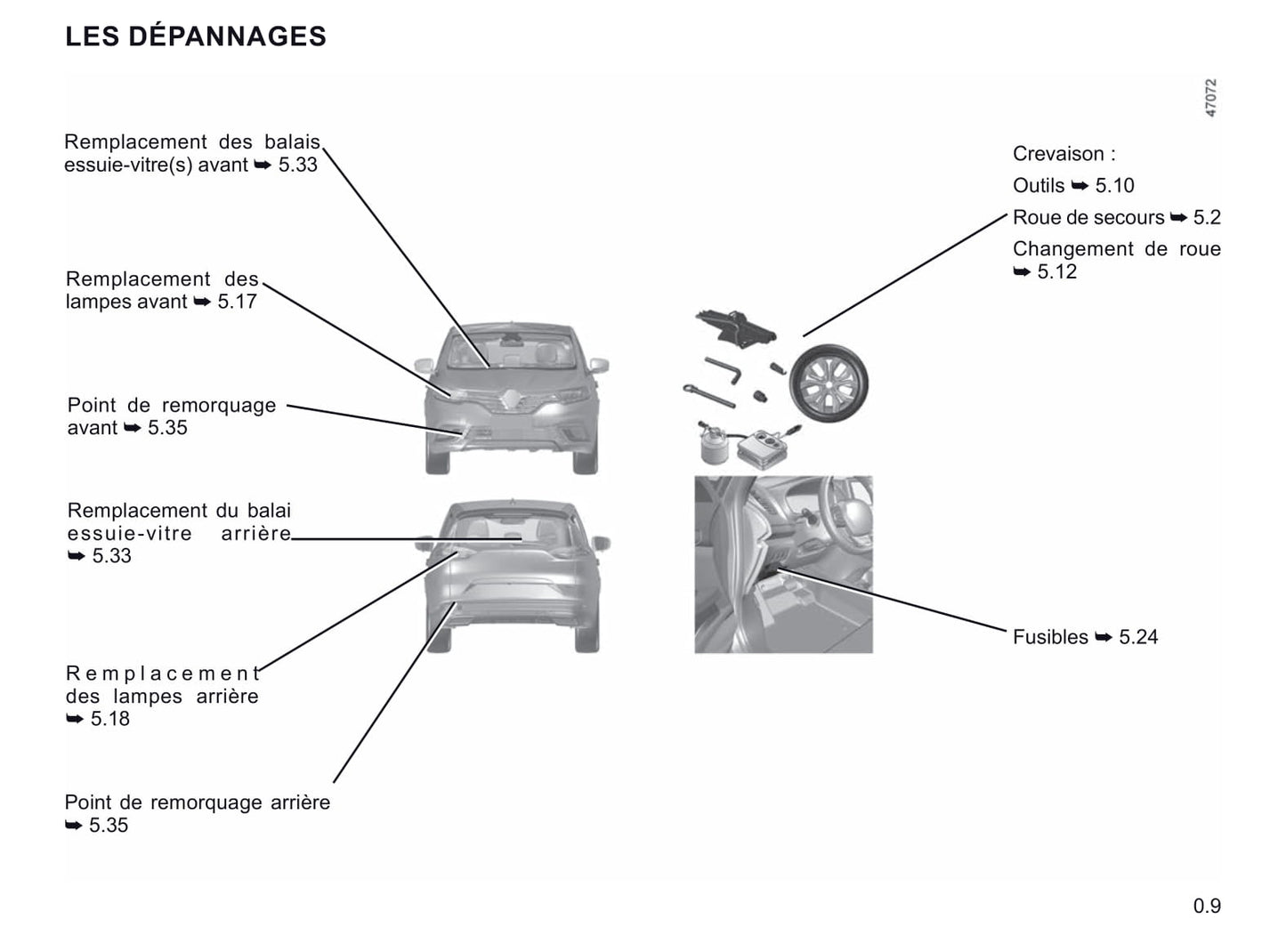 LES DÉPANNAGES

47072

Remplacement des balais essuie-vitre(s) avant ➥ 5.33

Remplacement des lampes avant ➥ 5.17

Point de remorquage avant ➥ 5.35

Remplacement du balai essuie-vitre arrière ➥ 5.33

Remplacement des lampes arrière ➥ 5.18

Point de remorquage arrière ➥ 5.35

Crevaison :

Outils ➥ 5.10

Roue de secours ➥ 5.2

Changement de roue ➥ 5.12

Fusibles ➥ 5.24

0.9