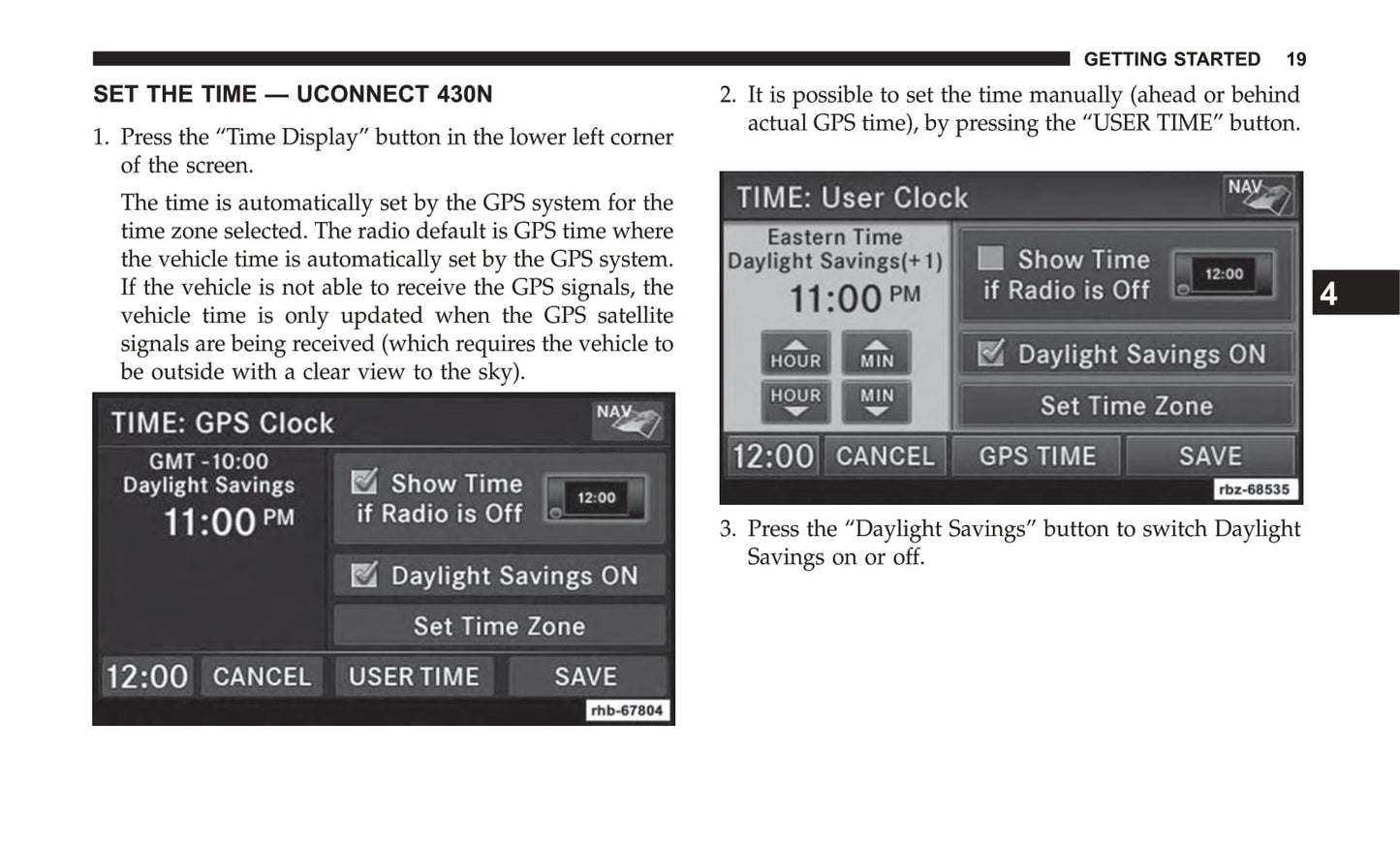 GETTING STARTED 19

SET THE TIME — UCONNECT 430N

1. Press the “Time Display” button in the lower left corner of the screen.

The time is automatically set by the GPS system for the time zone selected. The radio default is GPS time where the vehicle time is automatically set by the GPS system. If the vehicle is not able to receive the GPS signals, the vehicle time is only updated when the GPS satellite signals are being received (which requires the vehicle to be outside with a clear view to the sky).

TIME: GPS Clock
NAV
GMT -10:00
Daylight Savings
11:00 PM
Show Time if Radio is Off
12:00
Daylight Savings ON
Set Time Zone
12:00 CANCEL USER TIME SAVE
rhb-67804

2. It is possible to set the time manually (ahead or behind actual GPS time), by pressing the “USER TIME” button.

TIME: User Clock
NAV
Eastern Time
Daylight Savings(+1)
11:00 PM
HOUR MIN
HOUR MIN
Show Time if Radio is Off
12:00
Daylight Savings ON
Set Time Zone
12:00 CANCEL GPS TIME SAVE
rbz-68535

3. Press the “Daylight Savings” button to switch Daylight Savings on or off.

4