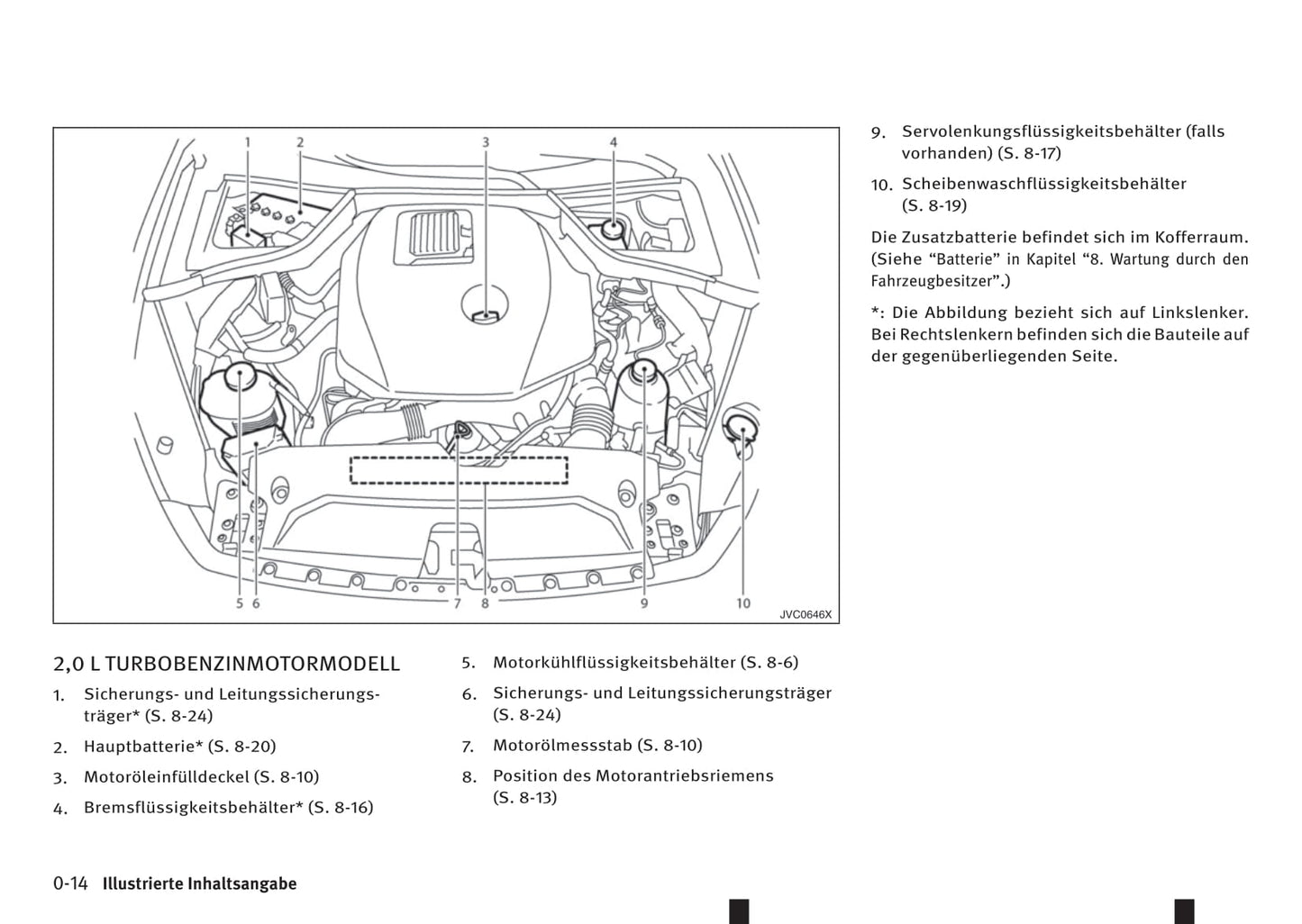 1 2 3 4

5 6 7 8 9 10

JVC0646X

2,0 L TURBOBENZINMOTORMODELL

1. Sicherungs- und Leitungssicherungsträger* (S. 8-24)

2. Hauptbatterie* (S. 8-20)

3. Motoröleinfülldeckel (S. 8-10)

4. Bremsflüssigkeitsbehälter* (S. 8-16)

5. Motorkühlflüssigkeitsbehälter (S. 8-6)

6. Sicherungs- und Leitungssicherungsträger (S. 8-24)

7. Motorölmessstab (S. 8-10)

8. Position des Motorantriebsriemens (S. 8-13)

9. Servolenkungsflüssigkeitsbehälter (falls vorhanden) (S. 8-17)

10. Scheibenwaschflüssigkeitsbehälter (S. 8-19)

Die Zusatzbatterie befindet sich im Kofferraum. (Siehe “Batterie” in Kapitel “8. Wartung durch den Fahrzeugbesitzer”.)

*: Die Abbildung bezieht sich auf Linkslenker. Bei Rechtslenkern befinden sich die Bauteile auf der gegenüberliegenden Seite.

0-14 Illustrierte Inhaltsangabe