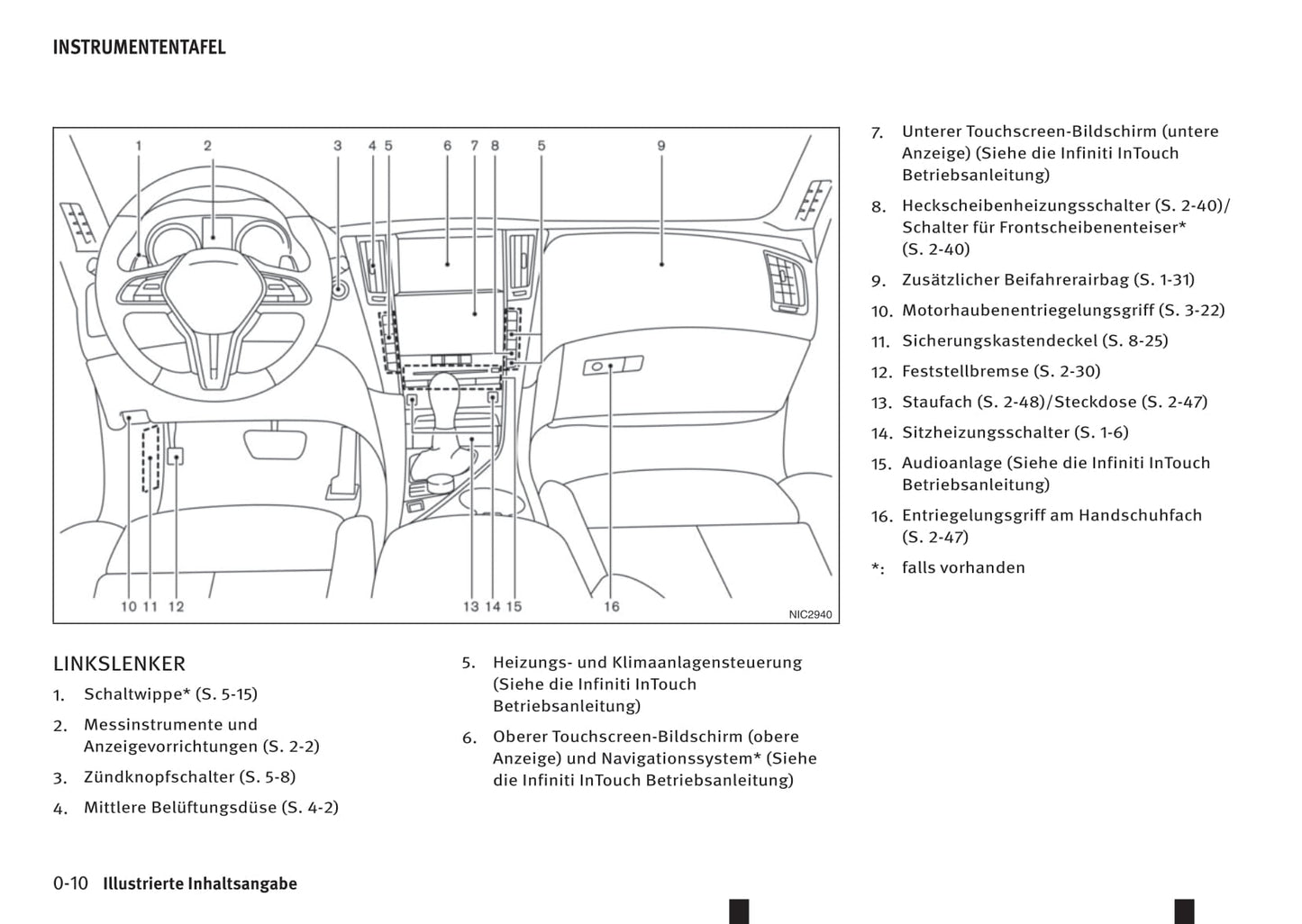 INSTRUMENTENTAFEL

1 2 3 4 5 6 7 8 5 9

10 11 12 13 14 15 16

NIC2940

LINKSLENKER

1. Schaltwippe* (S. 5-15)

2. Messinstrumente und Anzeigevorrichtungen (S. 2-2)

3. Zündknopfschalter (S. 5-8)

4. Mittlere Belüftungsdüse (S. 4-2)

5. Heizungs- und Klimaanlagensteuerung (Siehe die Infiniti InTouch Betriebsanleitung)

6. Oberer Touchscreen-Bildschirm (obere Anzeige) und Navigationssystem* (Siehe die Infiniti InTouch Betriebsanleitung)

7. Unterer Touchscreen-Bildschirm (untere Anzeige) (Siehe die Infiniti InTouch Betriebsanleitung)

8. Heckscheibenheizungsschalter (S. 2-40)/ Schalter für Frontscheibenenteiser* (S. 2-40)

9. Zusätzlicher Beifahrerairbag (S. 1-31)

10. Motorhaubenentriegelungsgriff (S. 3-22)

11. Sicherungskastendeckel (S. 8-25)

12. Feststellbremse (S. 2-30)

13. Staufach (S. 2-48)/Steckdose (S. 2-47)

14. Sitzheizungsschalter (S. 1-6)

15. Audioanlage (Siehe die Infiniti InTouch Betriebsanleitung)

16. Entriegelungsgriff am Handschuhfach (S. 2-47)

*: falls vorhanden

0-10 Illustrierte Inhaltsangabe