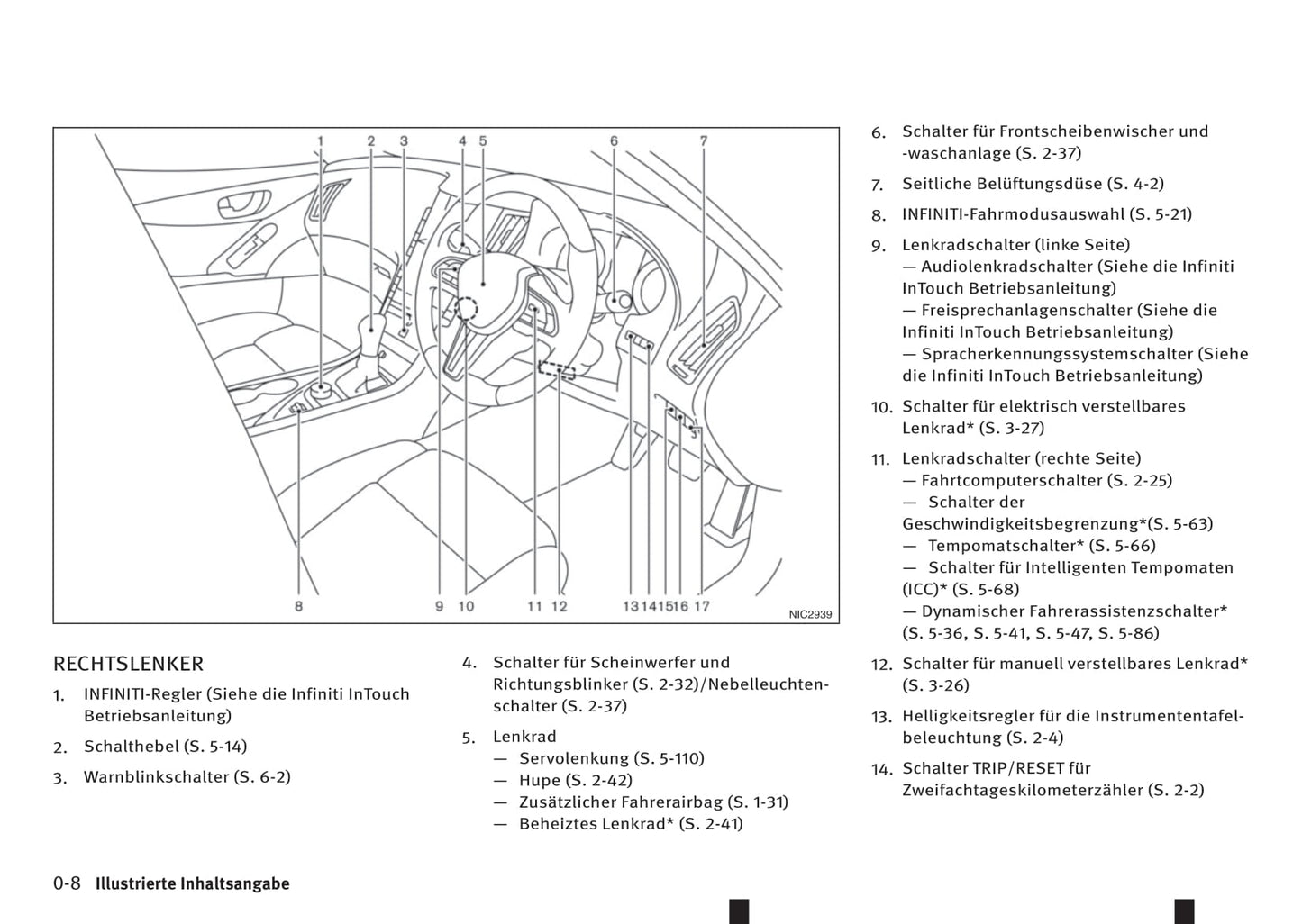 1 2 3 4 5 6 7

8 9 10 11 12 13 14 15 16 17

NIC2939

RECHTSLENKER

1. INFINITI-Regler (Siehe die Infiniti InTouch Betriebsanleitung)

2. Schalthebel (S. 5-14)

3. Warnblinkschalter (S. 6-2)

4. Schalter für Scheinwerfer und Richtungsblinker (S. 2-32)/Nebelleuchtenschalter (S. 2-37)

5. Lenkrad
— Servolenkung (S. 5-110)
— Hupe (S. 2-42)
— Zusätzlicher Fahrerairbag (S. 1-31)
— Beheiztes Lenkrad* (S. 2-41)

6. Schalter für Frontscheibenwischer und -waschanlage (S. 2-37)

7. Seitliche Belüftungsdüse (S. 4-2)

8. INFINITI-Fahrmodusauswahl (S. 5-21)

9. Lenkradschalter (linke Seite)
— Audiolenkradschalter (Siehe die Infiniti InTouch Betriebsanleitung)
— Freisprechanlagenschalter (Siehe die Infiniti InTouch Betriebsanleitung)
— Spracherkennungssystemschalter (Siehe die Infiniti InTouch Betriebsanleitung)

10. Schalter für elektrisch verstellbares Lenkrad* (S. 3-27)

11. Lenkradschalter (rechte Seite)
— Fahrtcomputerschalter (S. 2-25)
— Schalter der Geschwindigkeitsbegrenzung*(S. 5-63)
— Tempomatschalter* (S. 5-66)
— Schalter für Intelligenten Tempomaten (ICC)* (S. 5-68)
— Dynamischer Fahrerassistenzschalter* (S. 5-36, S. 5-41, S. 5-47, S. 5-86)

12. Schalter für manuell verstellbares Lenkrad* (S. 3-26)

13. Helligkeitsregler für die Instrumententafelbeleuchtung (S. 2-4)

14. Schalter TRIP/RESET für Zweifachtageskilometerzähler (S. 2-2)

0-8 Illustrierte Inhaltsangabe