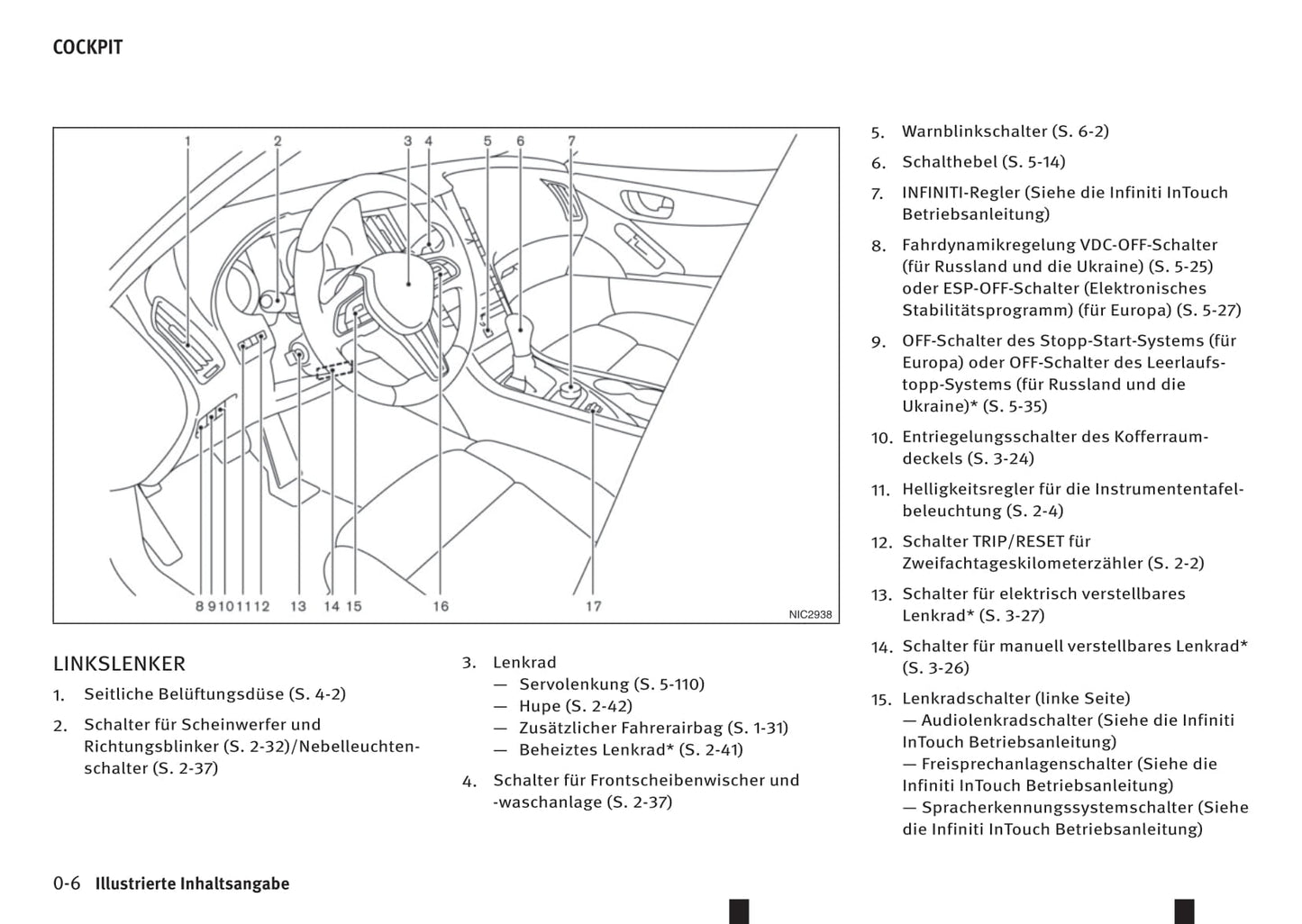 COCKPIT

1 2 3 4 5 6 7

8 9 10 11 12 13 14 15 16 17

NIC2938

LINKSLENKER

1. Seitliche Belüftungsdüse (S. 4-2)

2. Schalter für Scheinwerfer und Richtungsblinker (S. 2-32)/Nebelleuchtenschalter (S. 2-37)

3. Lenkrad
— Servolenkung (S. 5-110)
— Hupe (S. 2-42)
— Zusätzlicher Fahrerairbag (S. 1-31)
— Beheiztes Lenkrad* (S. 2-41)

4. Schalter für Frontscheibenwischer und -waschanlage (S. 2-37)

5. Warnblinkschalter (S. 6-2)

6. Schalthebel (S. 5-14)

7. INFINITI-Regler (Siehe die Infiniti InTouch Betriebsanleitung)

8. Fahrdynamikregelung VDC-OFF-Schalter (für Russland und die Ukraine) (S. 5-25) oder ESP-OFF-Schalter (Elektronisches Stabilitätsprogramm) (für Europa) (S. 5-27)

9. OFF-Schalter des Stopp-Start-Systems (für Europa) oder OFF-Schalter des Leerlaufstopp-Systems (für Russland und die Ukraine)* (S. 5-35)

10. Entriegelungsschalter des Kofferraumdeckels (S. 3-24)

11. Helligkeitsregler für die Instrumententafelbeleuchtung (S. 2-4)

12. Schalter TRIP/RESET für Zweifachtageskilometerzähler (S. 2-2)

13. Schalter für elektrisch verstellbares Lenkrad* (S. 3-27)

14. Schalter für manuell verstellbares Lenkrad* (S. 3-26)

15. Lenkradschalter (linke Seite)
— Audiolenkradschalter (Siehe die Infiniti InTouch Betriebsanleitung)
— Freisprechanlagenschalter (Siehe die Infiniti InTouch Betriebsanleitung)
— Spracherkennungssystemschalter (Siehe die Infiniti InTouch Betriebsanleitung)

0-6 Illustrierte Inhaltsangabe