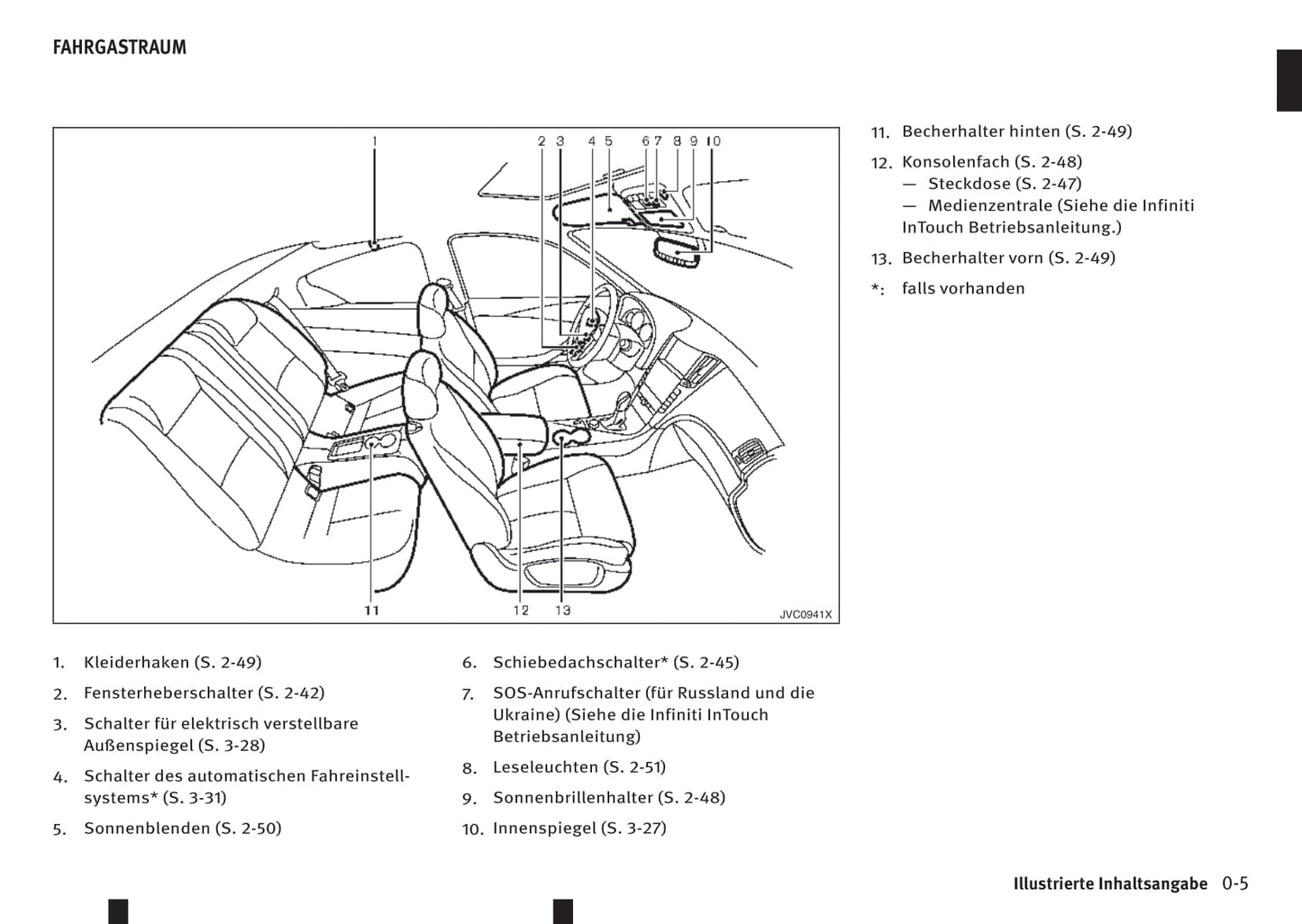 FAHRGASTRAUM

1
2 3 4 5 6 7 8 9 10
11
12 13
JVC0941X

1. Kleiderhaken (S. 2-49)
2. Fensterheberschalter (S. 2-42)
3. Schalter für elektrisch verstellbare Außenspiegel (S. 3-28)
4. Schalter des automatischen Fahreinstellsystems* (S. 3-31)
5. Sonnenblenden (S. 2-50)

6. Schiebedachschalter* (S. 2-45)
7. SOS-Anrufschalter (für Russland und die Ukraine) (Siehe die Infiniti InTouch Betriebsanleitung)
8. Leseleuchten (S. 2-51)
9. Sonnenbrillenhalter (S. 2-48)
10. Innenspiegel (S. 3-27)

11. Becherhalter hinten (S. 2-49)
12. Konsolenfach (S. 2-48)
— Steckdose (S. 2-47)
— Medienzentrale (Siehe die Infiniti InTouch Betriebsanleitung.)
13. Becherhalter vorn (S. 2-49)
*: falls vorhanden

Illustrierte Inhaltsangabe 0-5