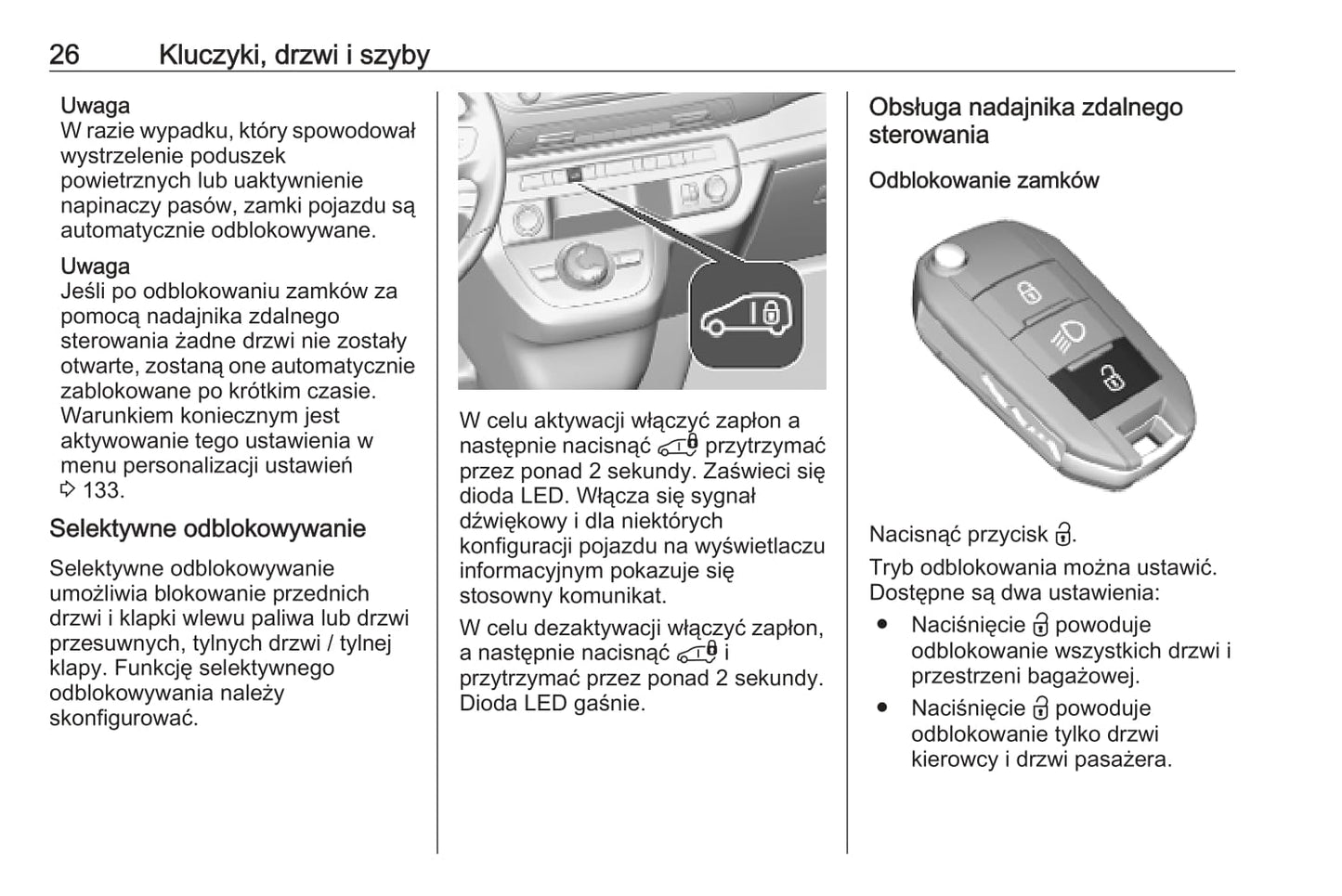 26 Kluczyki, drzwi i szyby

Uwaga
W razie wypadku, który spowodował wystrzelenie poduszek powietrznych lub uaktywnienie napinaczy pasów, zamki pojazdu są automatycznie odblokowywane.

Uwaga
Jeśli po odblokowaniu zamków za pomocą nadajnika zdalnego sterowania żadne drzwi nie zostały otwarte, zostaną one automatycznie zablokowane po krótkim czasie. Warunkiem koniecznym jest aktywowanie tego ustawienia w menu personalizacji ustawień ⇨ 133.

Selektywne odblokowywanie

Selektywne odblokowywanie umożliwia blokowanie przednich drzwi i klapki wlewu paliwa lub drzwi przesuwnych, tylnych drzwi / tylnej klapy. Funkcję selektywnego odblokowywania należy skonfigurować.

W celu aktywacji włączyć zapłon a następnie nacisnąć przytrzymać przez ponad 2 sekundy. Zaświeci się dioda LED. Włącza się sygnał dźwiękowy i dla niektórych konfiguracji pojazdu na wyświetlaczu informacyjnym pokazuje się stosowny komunikat.

W celu dezaktywacji włączyć zapłon, a następnie nacisnąć i przytrzymać przez ponad 2 sekundy. Dioda LED gaśnie.

Obsługa nadajnika zdalnego sterowania

Odblokowanie zamków

Nacisnąć przycisk .

Tryb odblokowania można ustawić. Dostępne są dwa ustawienia:

● Naciśnięcie powoduje odblokowanie wszystkich drzwi i przestrzeni bagażowej.

● Naciśnięcie powoduje odblokowanie tylko drzwi kierowcy i drzwi pasażera.