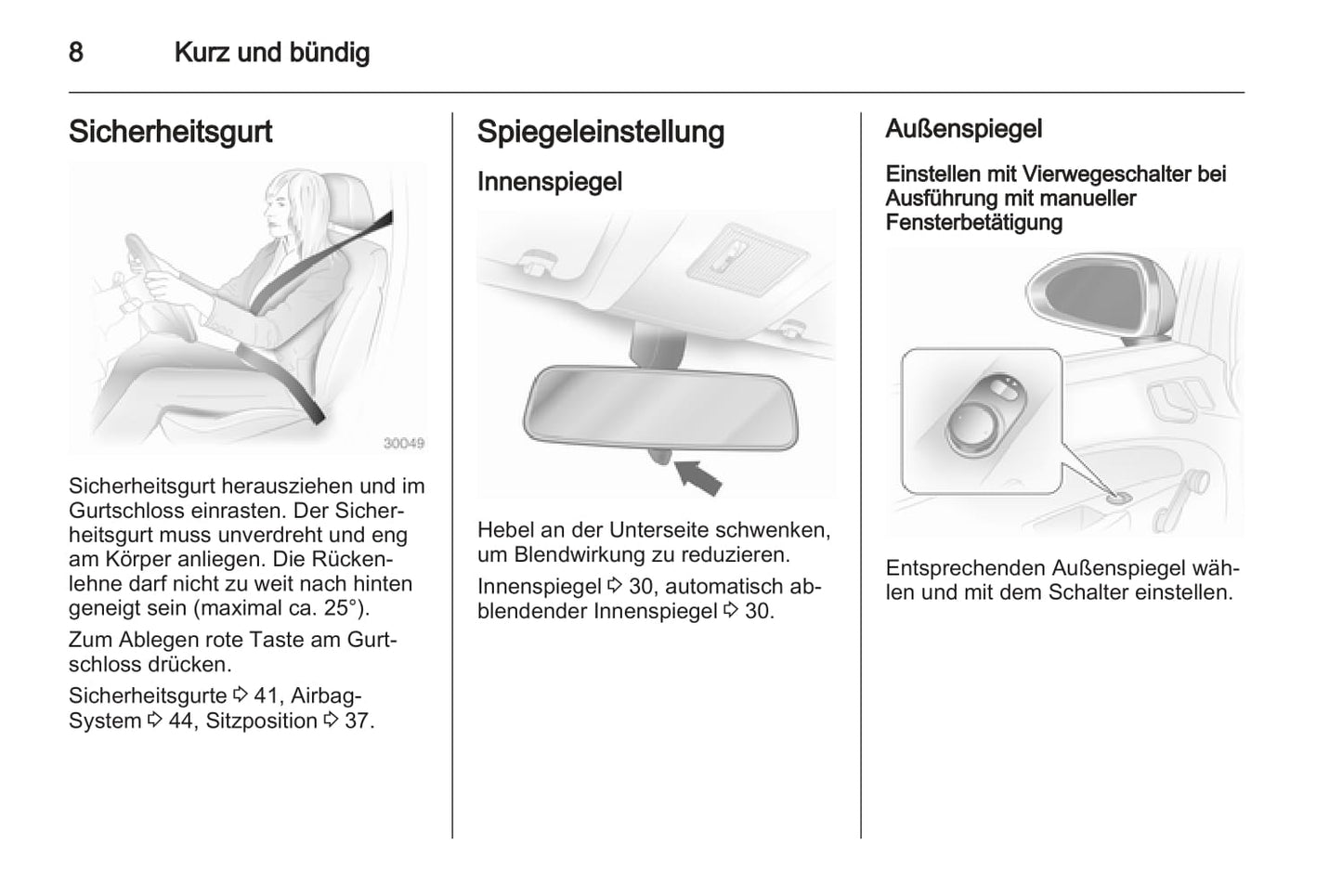 8 Kurz und bündig

Sicherheitsgurt

30049

Sicherheitsgurt herausziehen und im Gurtschloss einrasten. Der Sicherheitsgurt muss unverdreht und eng am Körper anliegen. Die Rückenlehne darf nicht zu weit nach hinten geneigt sein (maximal ca. 25°).

Zum Ablegen rote Taste am Gurtschloss drücken.

Sicherheitsgurte ⇨ 41, Airbag-System ⇨ 44, Sitzposition ⇨ 37.

Spiegeleinstellung

Innenspiegel

Hebel an der Unterseite schwenken, um Blendwirkung zu reduzieren.

Innenspiegel ⇨ 30, automatisch abblendender Innenspiegel ⇨ 30.

Außenspiegel

Einstellen mit Vierwegeschalter bei Ausführung mit manueller Fensterbetätigung

Entsprechenden Außenspiegel wählen und mit dem Schalter einstellen.