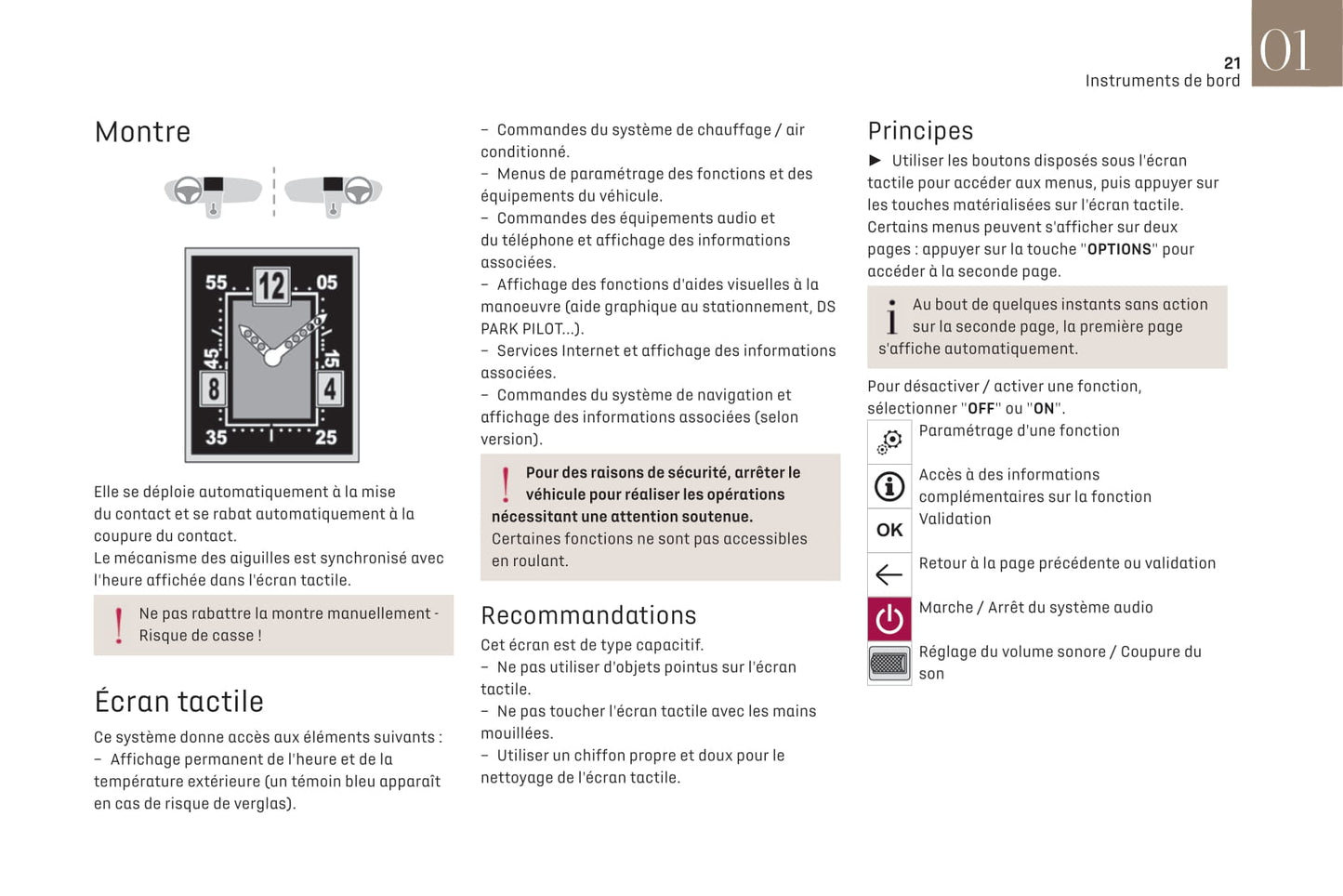 21
Instruments de bord
01

Montre

55 12 05
45 15
8 4
35 25

Elle se déploie automatiquement à la mise du contact et se rabat automatiquement à la coupure du contact.
Le mécanisme des aiguilles est synchronisé avec l'heure affichée dans l'écran tactile.

Ne pas rabattre la montre manuellement - Risque de casse !

Écran tactile

Ce système donne accès aux éléments suivants :
– Affichage permanent de l'heure et de la température extérieure (un témoin bleu apparaît en cas de risque de verglas).
– Commandes du système de chauffage / air conditionné.
– Menus de paramétrage des fonctions et des équipements du véhicule.
– Commandes des équipements audio et du téléphone et affichage des informations associées.
– Affichage des fonctions d'aides visuelles à la manoeuvre (aide graphique au stationnement, DS PARK PILOT...).
– Services Internet et affichage des informations associées.
– Commandes du système de navigation et affichage des informations associées (selon version).

Pour des raisons de sécurité, arrêter le véhicule pour réaliser les opérations nécessitant une attention soutenue.
Certaines fonctions ne sont pas accessibles en roulant.

Recommandations

Cet écran est de type capacitif.
– Ne pas utiliser d'objets pointus sur l'écran tactile.
– Ne pas toucher l'écran tactile avec les mains mouillées.
– Utiliser un chiffon propre et doux pour le nettoyage de l'écran tactile.

Principes

► Utiliser les boutons disposés sous l'écran tactile pour accéder aux menus, puis appuyer sur les touches matérialisées sur l'écran tactile.
Certains menus peuvent s'afficher sur deux pages : appuyer sur la touche "OPTIONS" pour accéder à la seconde page.

Au bout de quelques instants sans action sur la seconde page, la première page s'affiche automatiquement.

Pour désactiver / activer une fonction, sélectionner "OFF" ou "ON".

Paramétrage d'une fonction
Accès à des informations complémentaires sur la fonction
OK Validation
Retour à la page précédente ou validation
Marche / Arrêt du système audio
Réglage du volume sonore / Coupure du son