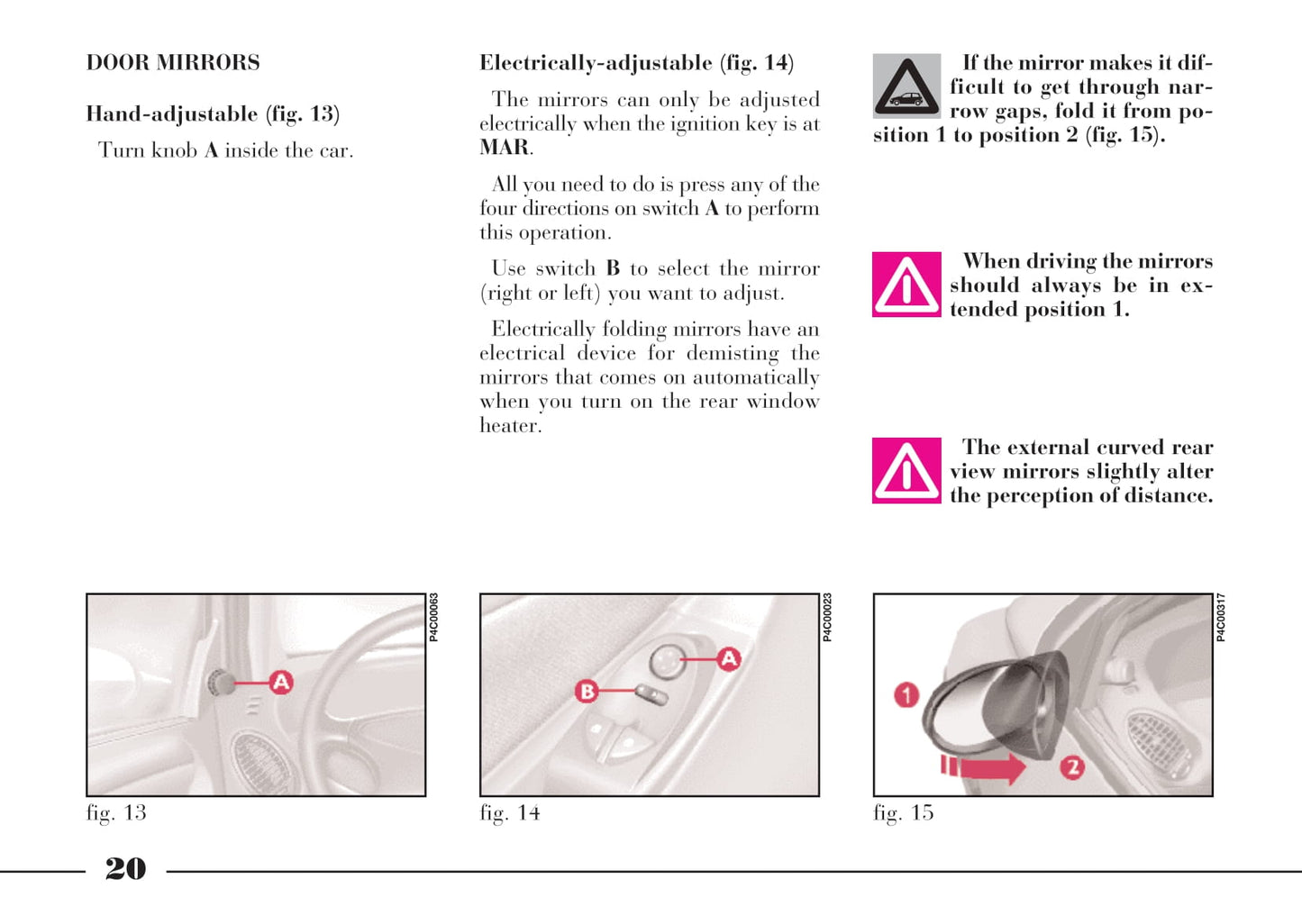 DOOR MIRRORS

Hand-adjustable (fig. 13)

Turn knob A inside the car.

Electrically-adjustable (fig. 14)

The mirrors can only be adjusted electrically when the ignition key is at MAR.

All you need to do is press any of the four directions on switch A to perform this operation.

Use switch B to select the mirror (right or left) you want to adjust.

Electrically folding mirrors have an electrical device for demisting the mirrors that comes on automatically when you turn on the rear window heater.

If the mirror makes it difficult to get through narrow gaps, fold it from position 1 to position 2 (fig. 15).

When driving the mirrors should always be in extended position 1.

The external curved rear view mirrors slightly alter the perception of distance.

A

P4C00063

fig. 13

A

B

P4C00023

fig. 14

1

2

P4C00317

fig. 15

20