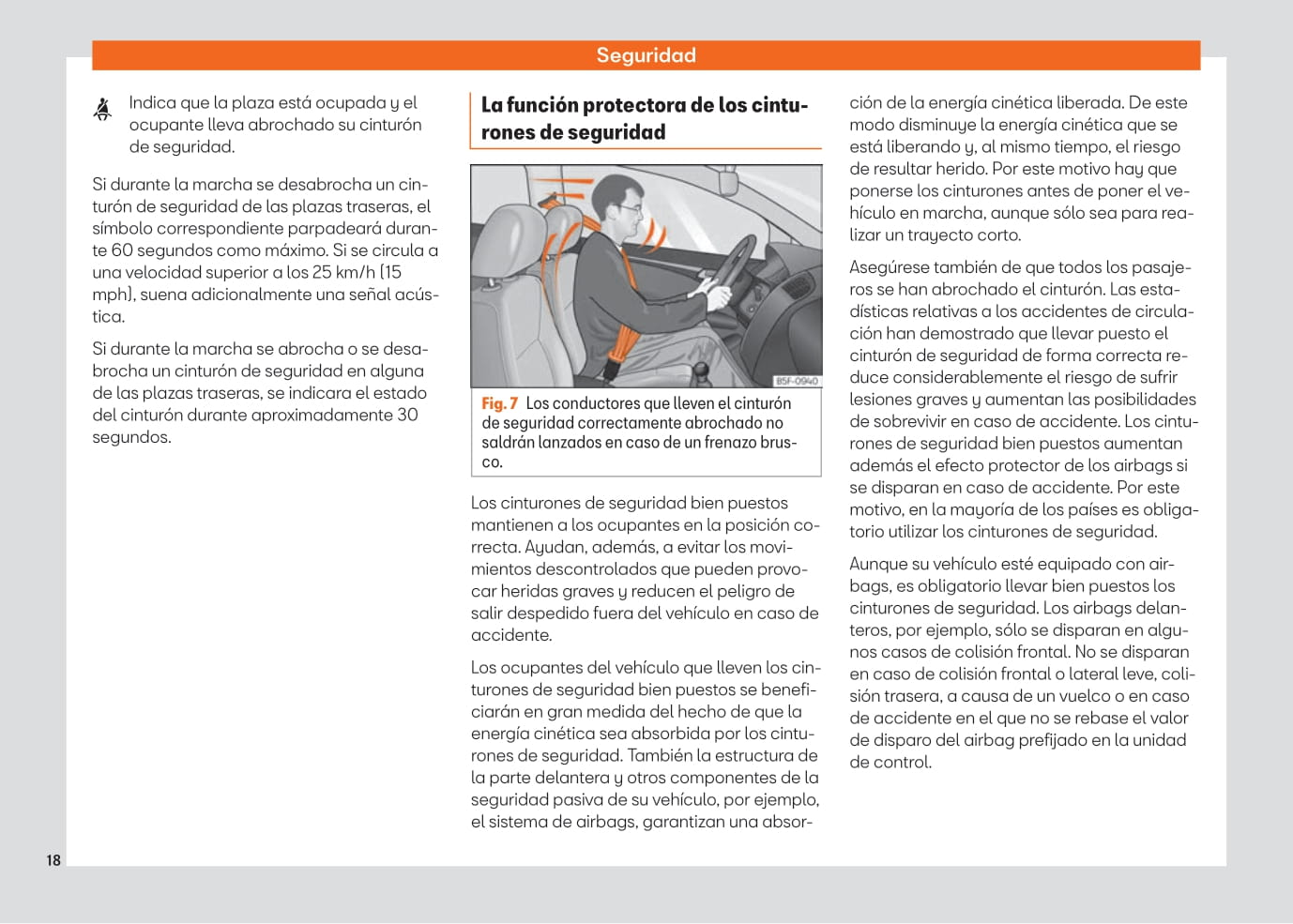 Seguridad

Indica que la plaza está ocupada y el ocupante lleva abrochado su cinturón de seguridad.

Si durante la marcha se desabrocha un cinturón de seguridad de las plazas traseras, el símbolo correspondiente parpadeará durante 60 segundos como máximo. Si se circula a una velocidad superior a los 25 km/h (15 mph), suena adicionalmente una señal acústica.

Si durante la marcha se abrocha o se desabrocha un cinturón de seguridad en alguna de las plazas traseras, se indicara el estado del cinturón durante aproximadamente 30 segundos.

La función protectora de los cinturones de seguridad

B5F-0940

Fig. 7 Los conductores que lleven el cinturón de seguridad correctamente abrochado no saldrán lanzados en caso de un frenazo brusco.

Los cinturones de seguridad bien puestos mantienen a los ocupantes en la posición correcta. Ayudan, además, a evitar los movimientos descontrolados que pueden provocar heridas graves y reducen el peligro de salir despedido fuera del vehículo en caso de accidente.

Los ocupantes del vehículo que lleven los cinturones de seguridad bien puestos se beneficiarán en gran medida del hecho de que la energía cinética sea absorbida por los cinturones de seguridad. También la estructura de la parte delantera y otros componentes de la seguridad pasiva de su vehículo, por ejemplo, el sistema de airbags, garantizan una absorción de la energía cinética liberada. De este modo disminuye la energía cinética que se está liberando y, al mismo tiempo, el riesgo de resultar herido. Por este motivo hay que ponerse los cinturones antes de poner el vehículo en marcha, aunque sólo sea para realizar un trayecto corto.

Asegúrese también de que todos los pasajeros se han abrochado el cinturón. Las estadísticas relativas a los accidentes de circulación han demostrado que llevar puesto el cinturón de seguridad de forma correcta reduce considerablemente el riesgo de sufrir lesiones graves y aumentan las posibilidades de sobrevivir en caso de accidente. Los cinturones de seguridad bien puestos aumentan además el efecto protector de los airbags si se disparan en caso de accidente. Por este motivo, en la mayoría de los países es obligatorio utilizar los cinturones de seguridad.

Aunque su vehículo esté equipado con airbags, es obligatorio llevar bien puestos los cinturones de seguridad. Los airbags delanteros, por ejemplo, sólo se disparan en algunos casos de colisión frontal. No se disparan en caso de colisión frontal o lateral leve, colisión trasera, a causa de un vuelco o en caso de accidente en el que no se rebase el valor de disparo del airbag prefijado en la unidad de control.

18