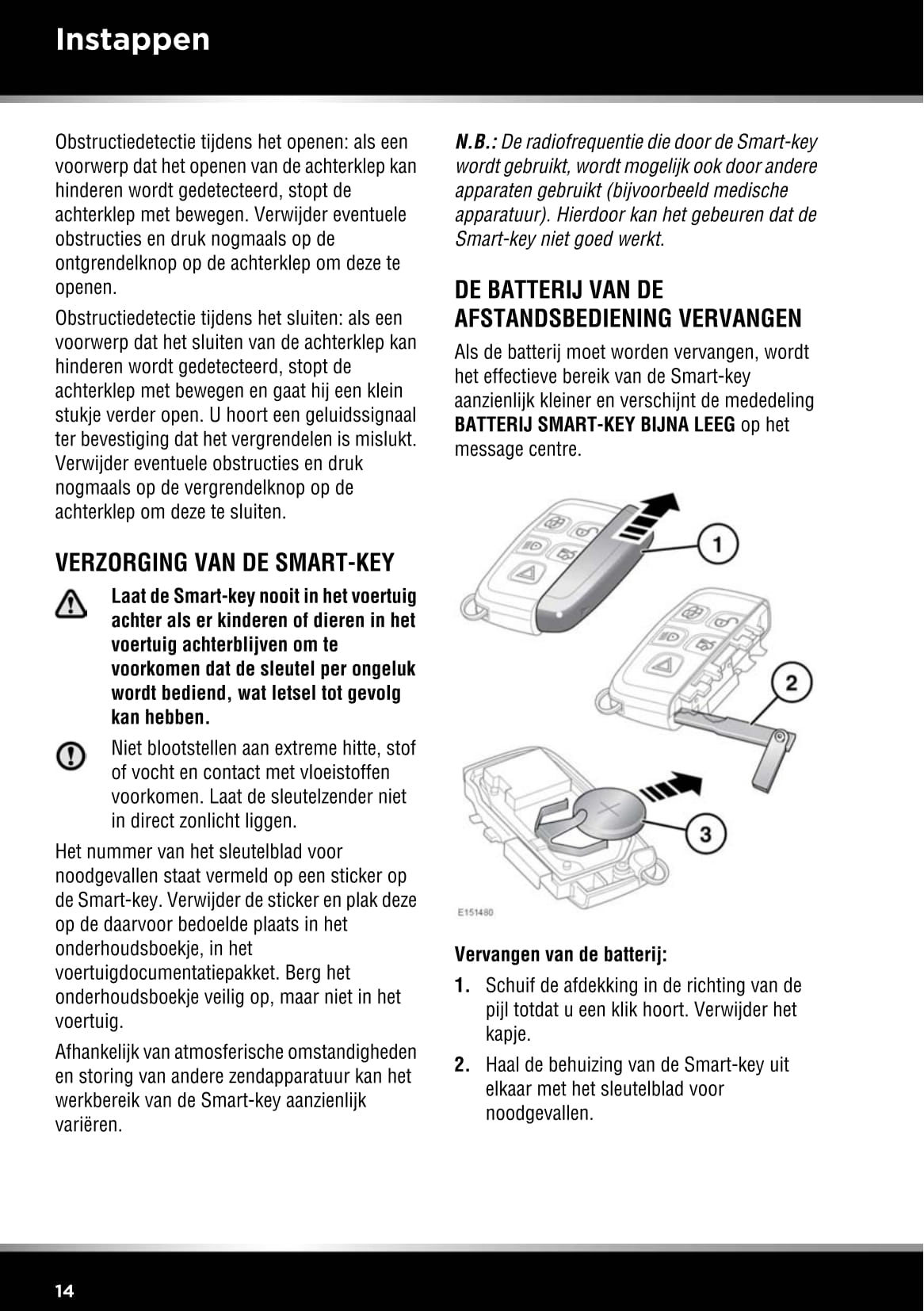 Instappen

Obstructiedetectie tijdens het openen: als een voorwerp dat het openen van de achterklep kan hinderen wordt gedetecteerd, stopt de achterklep met bewegen. Verwijder eventuele obstructies en druk nogmaals op de ontgrendelknop op de achterklep om deze te openen.

Obstructiedetectie tijdens het sluiten: als een voorwerp dat het sluiten van de achterklep kan hinderen wordt gedetecteerd, stopt de achterklep met bewegen en gaat hij een klein stukje verder open. U hoort een geluidssignaal ter bevestiging dat het vergrendelen is mislukt. Verwijder eventuele obstructies en druk nogmaals op de vergrendelknop op de achterklep om deze te sluiten.

VERZORGING VAN DE SMART-KEY

Laat de Smart-key nooit in het voertuig achter als er kinderen of dieren in het voertuig achterblijven om te voorkomen dat de sleutel per ongeluk wordt bediend, wat letsel tot gevolg kan hebben.

Niet blootstellen aan extreme hitte, stof of vocht en contact met vloeistoffen voorkomen. Laat de sleutelzender niet in direct zonlicht liggen.

Het nummer van het sleutelblad voor noodgevallen staat vermeld op een sticker op de Smart-key. Verwijder de sticker en plak deze op de daarvoor bedoelde plaats in het onderhoudsboekje, in het voertuigdocumentatiepakket. Berg het onderhoudsboekje veilig op, maar niet in het voertuig.

Afhankelijk van atmosferische omstandigheden en storing van andere zendapparatuur kan het werkbereik van de Smart-key aanzienlijk variëren.

N.B.: De radiofrequentie die door de Smart-key wordt gebruikt, wordt mogelijk ook door andere apparaten gebruikt (bijvoorbeeld medische apparatuur). Hierdoor kan het gebeuren dat de Smart-key niet goed werkt.

DE BATTERIJ VAN DE AFSTANDSBEDIENING VERVANGEN

Als de batterij moet worden vervangen, wordt het effectieve bereik van de Smart-key aanzienlijk kleiner en verschijnt de mededeling BATTERIJ SMART-KEY BIJNA LEEG op het message centre.

1
2
3
E151480

Vervangen van de batterij:

1. Schuif de afdekking in de richting van de pijl totdat u een klik hoort. Verwijder het kapje.

2. Haal de behuizing van de Smart-key uit elkaar met het sleutelblad voor noodgevallen.

14