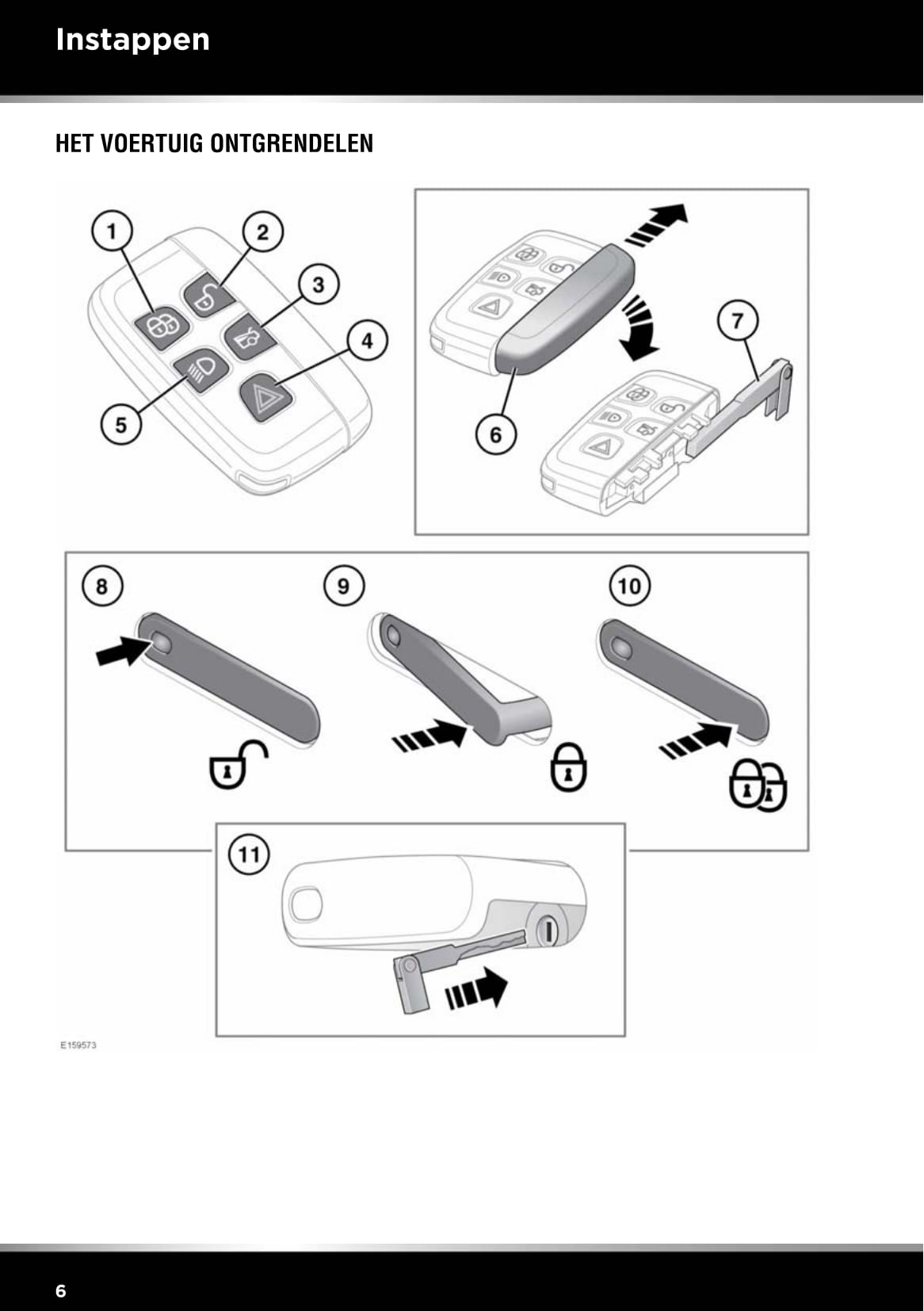 Instappen

HET VOERTUIG ONTGRENDELEN

1
2
3
4
5
6
7
8
9
10
11

E159573

6