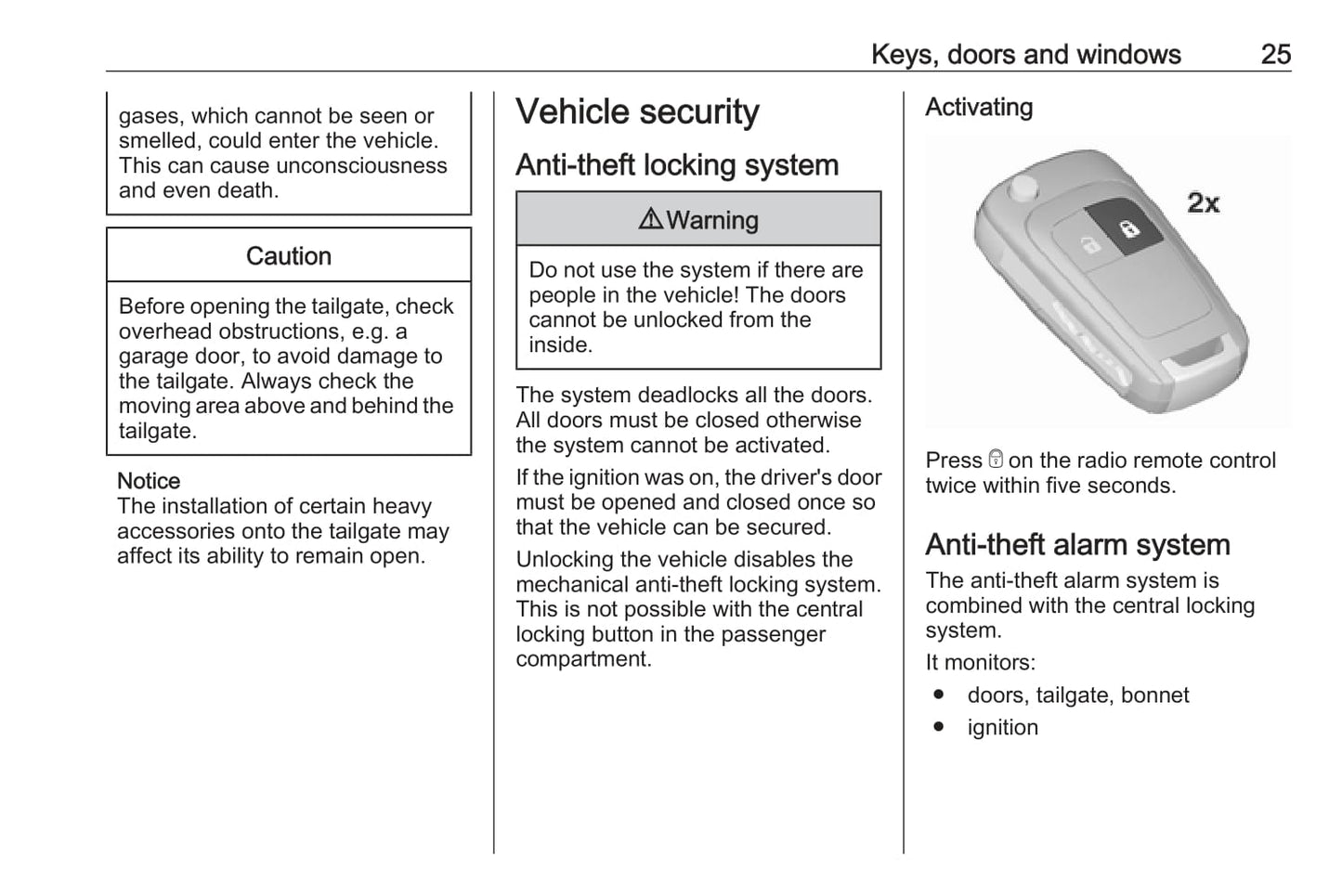 Keys, doors and windows 25

gases, which cannot be seen or smelled, could enter the vehicle. This can cause unconsciousness and even death.

Caution

Before opening the tailgate, check overhead obstructions, e.g. a garage door, to avoid damage to the tailgate. Always check the moving area above and behind the tailgate.

Notice
The installation of certain heavy accessories onto the tailgate may affect its ability to remain open.

Vehicle security

Anti-theft locking system

⚠Warning

Do not use the system if there are people in the vehicle! The doors cannot be unlocked from the inside.

The system deadlocks all the doors. All doors must be closed otherwise the system cannot be activated.

If the ignition was on, the driver's door must be opened and closed once so that the vehicle can be secured.

Unlocking the vehicle disables the mechanical anti-theft locking system. This is not possible with the central locking button in the passenger compartment.

Activating

2x

Press 🔒 on the radio remote control twice within five seconds.

Anti-theft alarm system

The anti-theft alarm system is combined with the central locking system.

It monitors:

● doors, tailgate, bonnet
● ignition