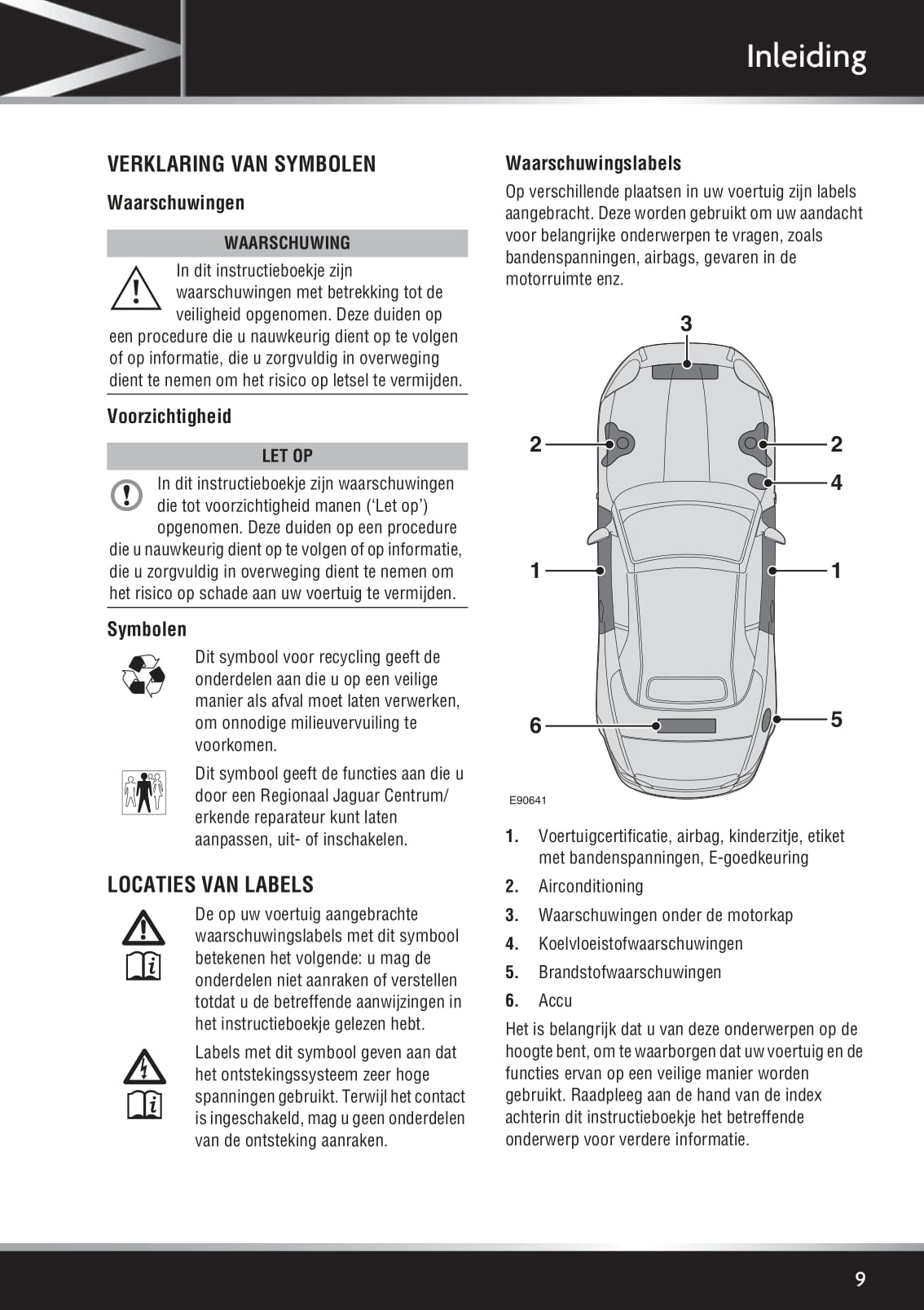 Inleiding

VERKLARING VAN SYMBOLEN

Waarschuwingen

WAARSCHUWING

In dit instructieboekje zijn waarschuwingen met betrekking tot de veiligheid opgenomen. Deze duiden op een procedure die u nauwkeurig dient op te volgen of op informatie, die u zorgvuldig in overweging dient te nemen om het risico op letsel te vermijden.

Voorzichtigheid

LET OP

In dit instructieboekje zijn waarschuwingen die tot voorzichtigheid manen ('Let op') opgenomen. Deze duiden op een procedure die u nauwkeurig dient op te volgen of op informatie, die u zorgvuldig in overweging dient te nemen om het risico op schade aan uw voertuig te vermijden.

Symbolen

Dit symbool voor recycling geeft de onderdelen aan die u op een veilige manier als afval moet laten verwerken, om onnodige milieuvervuiling te voorkomen.

Dit symbool geeft de functies aan die u door een Regionaal Jaguar Centrum/ erkende reparateur kunt laten aanpassen, uit- of inschakelen.

LOCATIES VAN LABELS

De op uw voertuig aangebrachte waarschuwingslabels met dit symbool betekenen het volgende: u mag de onderdelen niet aanraken of verstellen totdat u de betreffende aanwijzingen in het instructieboekje gelezen hebt.

Labels met dit symbool geven aan dat het ontstekingssysteem zeer hoge spanningen gebruikt. Terwijl het contact is ingeschakeld, mag u geen onderdelen van de ontsteking aanraken.

Waarschuwingslabels

Op verschillende plaatsen in uw voertuig zijn labels aangebracht. Deze worden gebruikt om uw aandacht voor belangrijke onderwerpen te vragen, zoals bandenspanningen, airbags, gevaren in de motorruimte enz.

3
2
2
4
1
1
6
5
E90641

1. Voertuigcertificatie, airbag, kinderzitje, etiket met bandenspanningen, E-goedkeuring
2. Airconditioning
3. Waarschuwingen onder de motorkap
4. Koelvloeistofwaarschuwingen
5. Brandstofwaarschuwingen
6. Accu

Het is belangrijk dat u van deze onderwerpen op de hoogte bent, om te waarborgen dat uw voertuig en de functies ervan op een veilige manier worden gebruikt. Raadpleeg aan de hand van de index achterin dit instructieboekje het betreffende onderwerp voor verdere informatie.

9