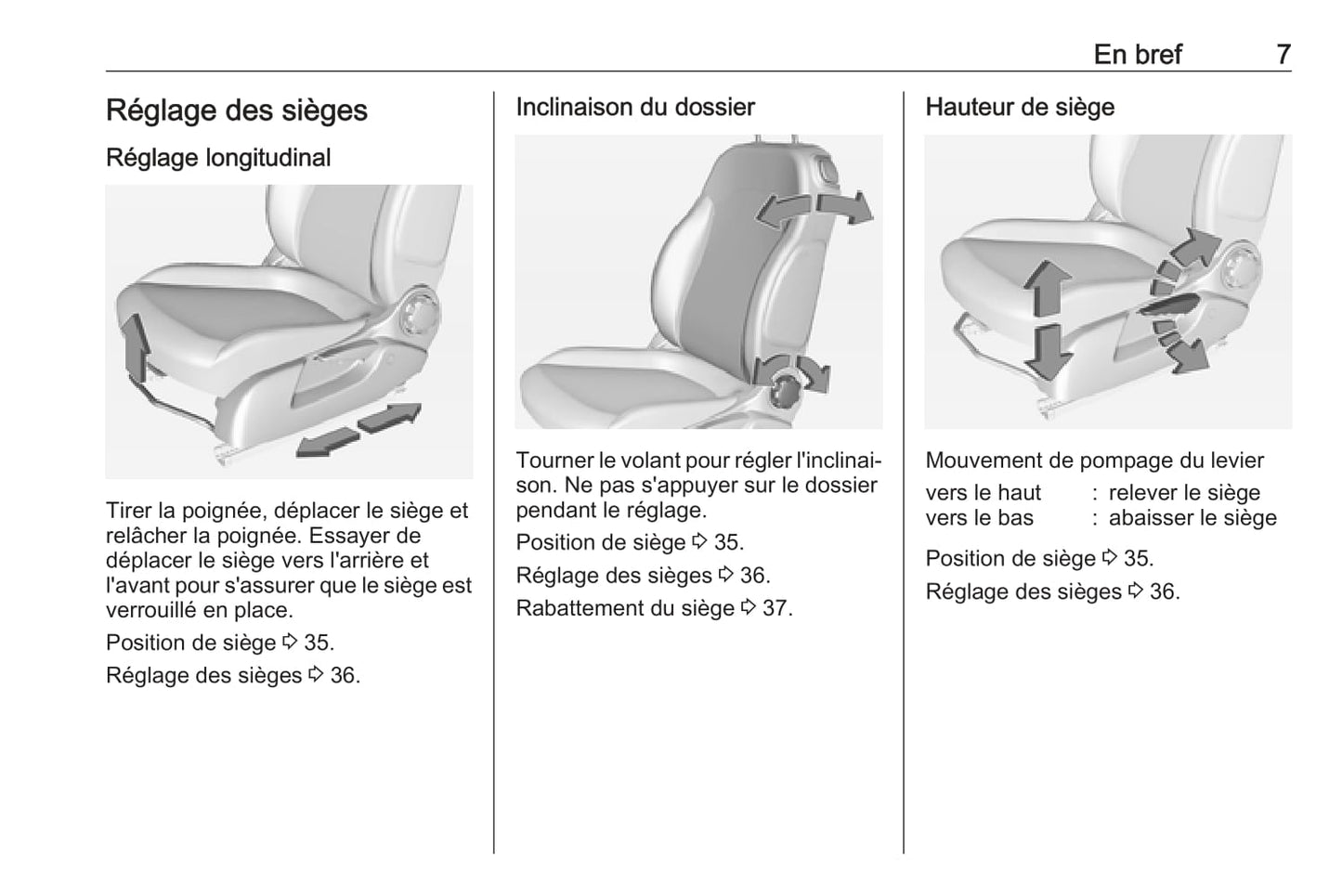 En bref 7

Réglage des sièges

Réglage longitudinal

Tirer la poignée, déplacer le siège et relâcher la poignée. Essayer de déplacer le siège vers l'arrière et l'avant pour s'assurer que le siège est verrouillé en place.

Position de siège ⇨ 35.

Réglage des sièges ⇨ 36.

Inclinaison du dossier

Tourner le volant pour régler l'inclinaison. Ne pas s'appuyer sur le dossier pendant le réglage.

Position de siège ⇨ 35.

Réglage des sièges ⇨ 36.

Rabattement du siège ⇨ 37.

Hauteur de siège

Mouvement de pompage du levier

vers le haut : relever le siège
vers le bas : abaisser le siège

Position de siège ⇨ 35.

Réglage des sièges ⇨ 36.