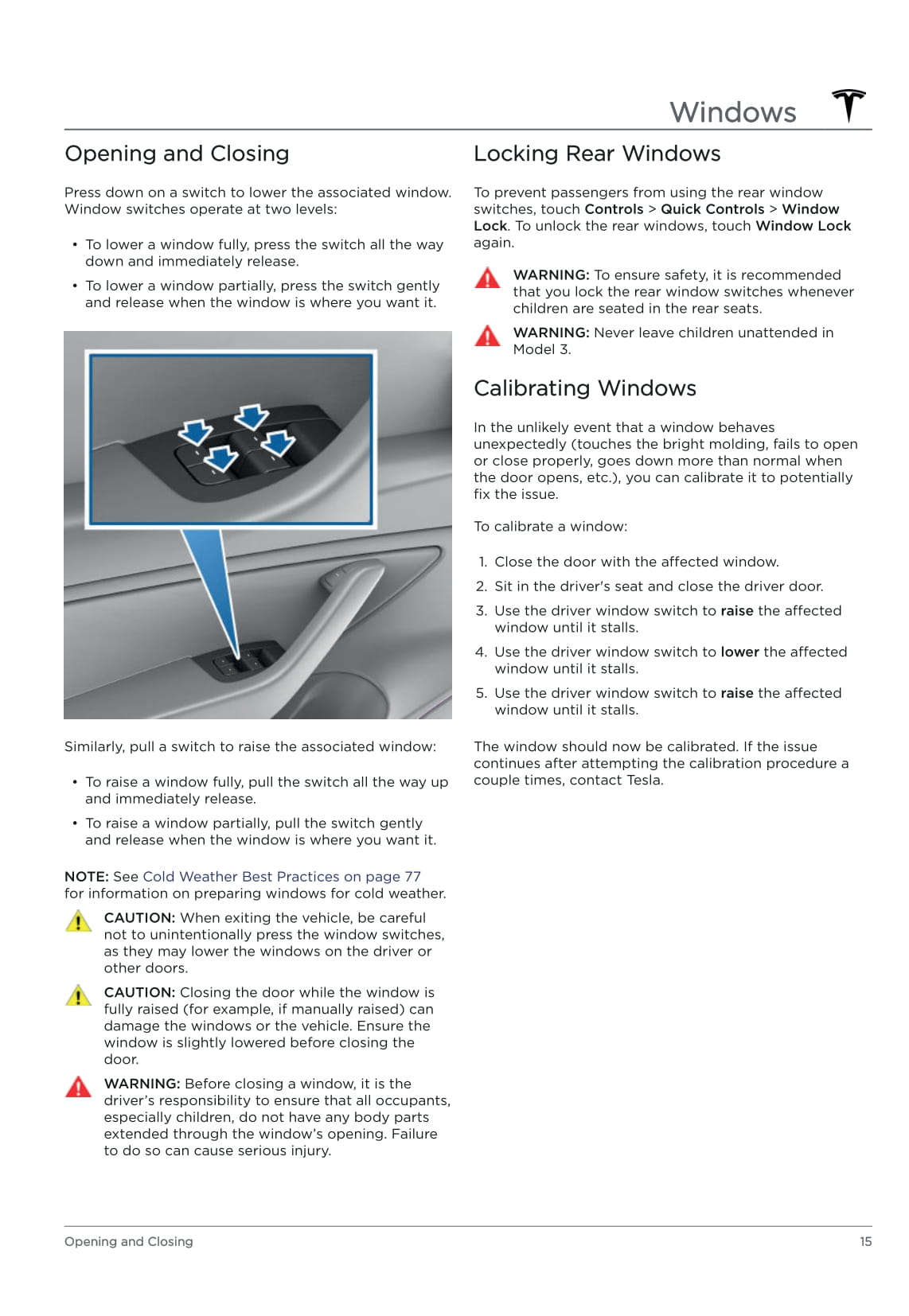 Windows

Opening and Closing

Press down on a switch to lower the associated window. Window switches operate at two levels:

• To lower a window fully, press the switch all the way down and immediately release.
• To lower a window partially, press the switch gently and release when the window is where you want it.

Similarly, pull a switch to raise the associated window:

• To raise a window fully, pull the switch all the way up and immediately release.
• To raise a window partially, pull the switch gently and release when the window is where you want it.

NOTE: See Cold Weather Best Practices on page 77 for information on preparing windows for cold weather.

CAUTION: When exiting the vehicle, be careful not to unintentionally press the window switches, as they may lower the windows on the driver or other doors.

CAUTION: Closing the door while the window is fully raised (for example, if manually raised) can damage the windows or the vehicle. Ensure the window is slightly lowered before closing the door.

WARNING: Before closing a window, it is the driver's responsibility to ensure that all occupants, especially children, do not have any body parts extended through the window's opening. Failure to do so can cause serious injury.

Locking Rear Windows

To prevent passengers from using the rear window switches, touch Controls > Quick Controls > Window Lock. To unlock the rear windows, touch Window Lock again.

WARNING: To ensure safety, it is recommended that you lock the rear window switches whenever children are seated in the rear seats.

WARNING: Never leave children unattended in Model 3.

Calibrating Windows

In the unlikely event that a window behaves unexpectedly (touches the bright molding, fails to open or close properly, goes down more than normal when the door opens, etc.), you can calibrate it to potentially fix the issue.

To calibrate a window:

1. Close the door with the affected window.
2. Sit in the driver's seat and close the driver door.
3. Use the driver window switch to raise the affected window until it stalls.
4. Use the driver window switch to lower the affected window until it stalls.
5. Use the driver window switch to raise the affected window until it stalls.

The window should now be calibrated. If the issue continues after attempting the calibration procedure a couple times, contact Tesla.

Opening and Closing 15