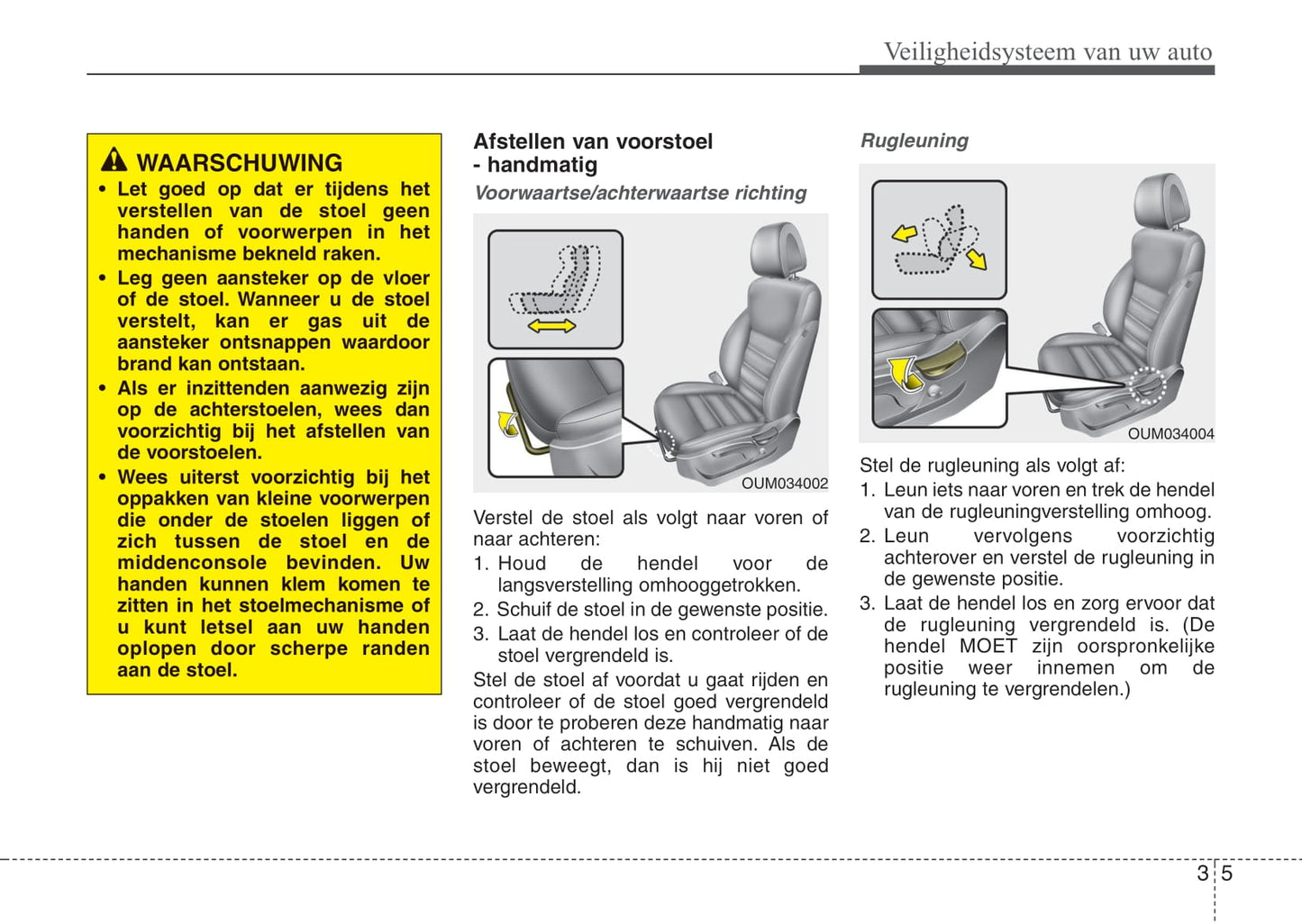 Veiligheidsysteem van uw auto

WAARSCHUWING
• Let goed op dat er tijdens het verstellen van de stoel geen handen of voorwerpen in het mechanisme bekneld raken.
• Leg geen aansteker op de vloer of de stoel. Wanneer u de stoel verstelt, kan er gas uit de aansteker ontsnappen waardoor brand kan ontstaan.
• Als er inzittenden aanwezig zijn op de achterstoelen, wees dan voorzichtig bij het afstellen van de voorstoelen.
• Wees uiterst voorzichtig bij het oppakken van kleine voorwerpen die onder de stoelen liggen of zich tussen de stoel en de middenconsole bevinden. Uw handen kunnen klem komen te zitten in het stoelmechanisme of u kunt letsel aan uw handen oplopen door scherpe randen aan de stoel.

Afstellen van voorstoel - handmatig
Voorwaartse/achterwaartse richting

OUM034002

Verstel de stoel als volgt naar voren of naar achteren:
1. Houd de hendel voor de langsverstelling omhooggetrokken.
2. Schuif de stoel in de gewenste positie.
3. Laat de hendel los en controleer of de stoel vergrendeld is.
Stel de stoel af voordat u gaat rijden en controleer of de stoel goed vergrendeld is door te proberen deze handmatig naar voren of achteren te schuiven. Als de stoel beweegt, dan is hij niet goed vergrendeld.

Rugleuning

OUM034004

Stel de rugleuning als volgt af:
1. Leun iets naar voren en trek de hendel van de rugleuningverstelling omhoog.
2. Leun vervolgens voorzichtig achterover en verstel de rugleuning in de gewenste positie.
3. Laat de hendel los en zorg ervoor dat de rugleuning vergrendeld is. (De hendel MOET zijn oorspronkelijke positie weer innemen om de rugleuning te vergrendelen.)

3 5