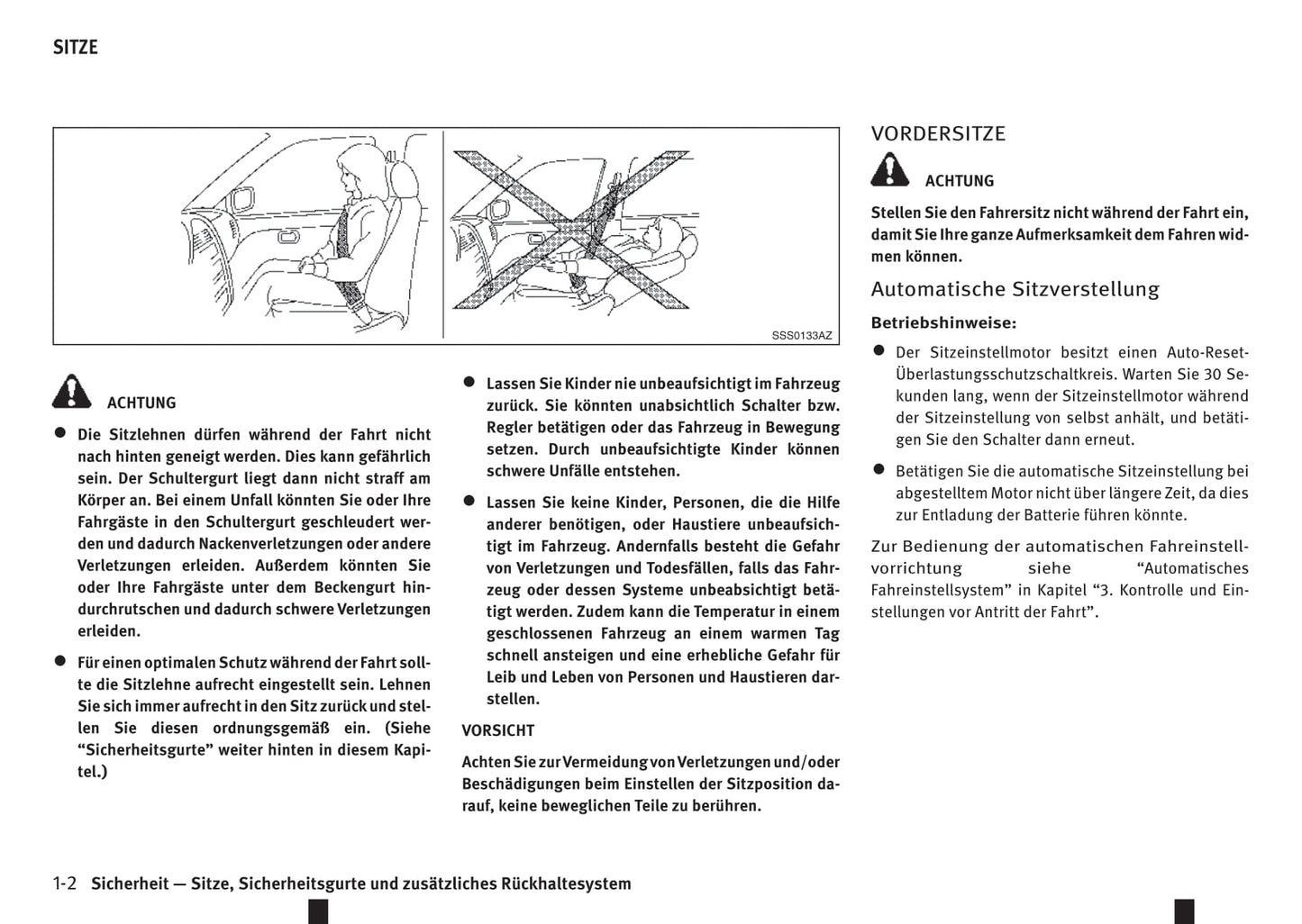 SITZE

SSS0133AZ

ACHTUNG

● Die Sitzlehnen dürfen während der Fahrt nicht nach hinten geneigt werden. Dies kann gefährlich sein. Der Schultergurt liegt dann nicht straff am Körper an. Bei einem Unfall könnten Sie oder Ihre Fahrgäste in den Schultergurt geschleudert werden und dadurch Nackenverletzungen oder andere Verletzungen erleiden. Außerdem könnten Sie oder Ihre Fahrgäste unter dem Beckengurt hindurchrutschen und dadurch schwere Verletzungen erleiden.

● Für einen optimalen Schutz während der Fahrt sollte die Sitzlehne aufrecht eingestellt sein. Lehnen Sie sich immer aufrecht in den Sitz zurück und stellen Sie diesen ordnungsgemäß ein. (Siehe “Sicherheitsgurte” weiter hinten in diesem Kapitel.)

● Lassen Sie Kinder nie unbeaufsichtigt im Fahrzeug zurück. Sie könnten unabsichtlich Schalter bzw. Regler betätigen oder das Fahrzeug in Bewegung setzen. Durch unbeaufsichtigte Kinder können schwere Unfälle entstehen.

● Lassen Sie keine Kinder, Personen, die die Hilfe anderer benötigen, oder Haustiere unbeaufsichtigt im Fahrzeug. Andernfalls besteht die Gefahr von Verletzungen und Todesfällen, falls das Fahrzeug oder dessen Systeme unbeabsichtigt betätigt werden. Zudem kann die Temperatur in einem geschlossenen Fahrzeug an einem warmen Tag schnell ansteigen und eine erhebliche Gefahr für Leib und Leben von Personen und Haustieren darstellen.

VORSICHT

Achten Sie zur Vermeidung von Verletzungen und/oder Beschädigungen beim Einstellen der Sitzposition darauf, keine beweglichen Teile zu berühren.

VORDERSITZE

ACHTUNG

Stellen Sie den Fahrersitz nicht während der Fahrt ein, damit Sie Ihre ganze Aufmerksamkeit dem Fahren widmen können.

Automatische Sitzverstellung

Betriebshinweise:

● Der Sitzeinstellmotor besitzt einen Auto-Reset-Überlastungsschutzschaltkreis. Warten Sie 30 Sekunden lang, wenn der Sitzeinstellmotor während der Sitzeinstellung von selbst anhält, und betätigen Sie den Schalter dann erneut.

● Betätigen Sie die automatische Sitzeinstellung bei abgestelltem Motor nicht über längere Zeit, da dies zur Entladung der Batterie führen könnte.

Zur Bedienung der automatischen Fahreinstellvorrichtung siehe “Automatisches Fahreinstellsystem” in Kapitel “3. Kontrolle und Einstellungen vor Antritt der Fahrt”.

1-2 Sicherheit — Sitze, Sicherheitsgurte und zusätzliches Rückhaltesystem