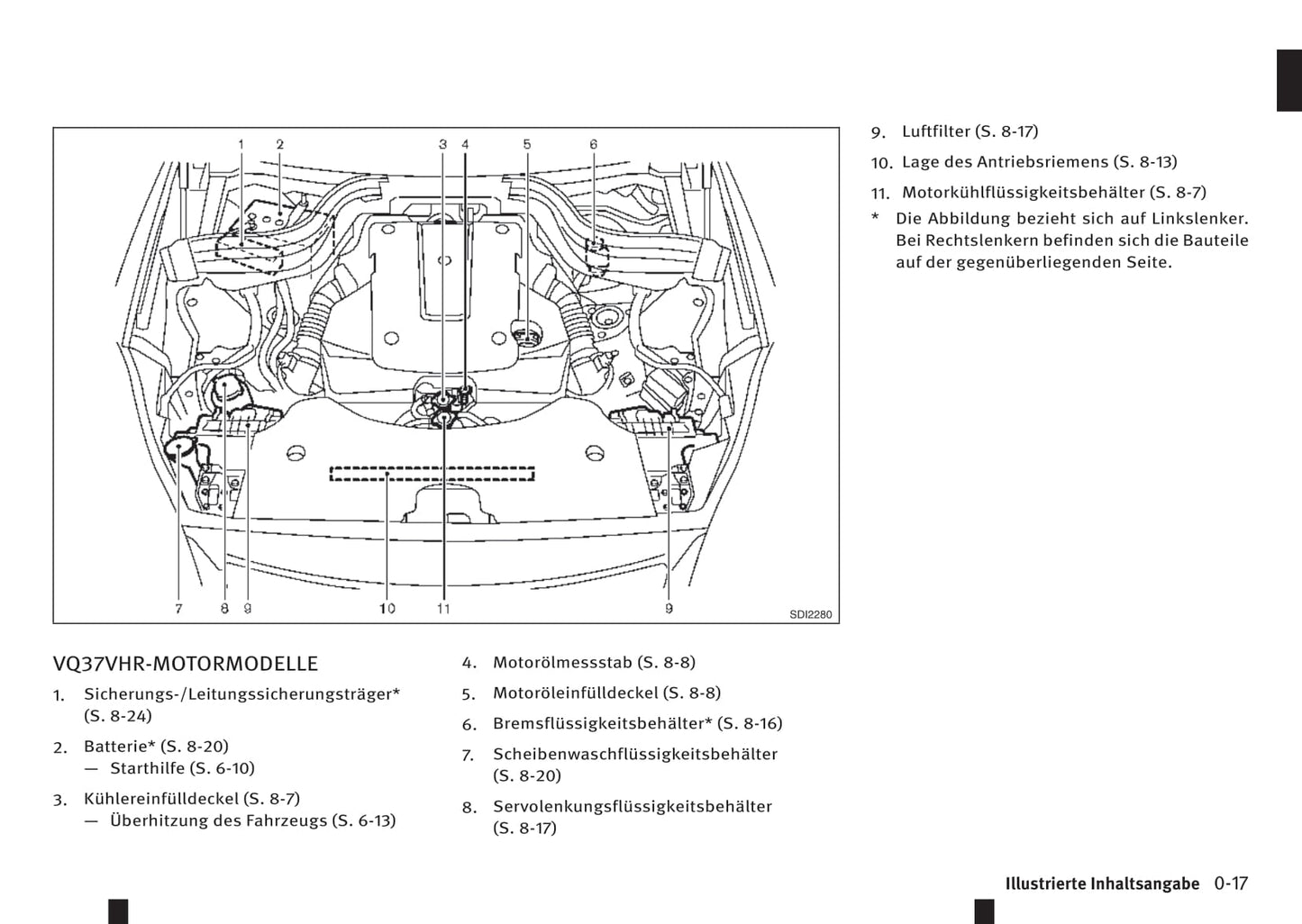 1 2 3 4 5 6

7 8 9 10 11 9

SDI2280

VQ37VHR-MOTORMODELLE

1. Sicherungs-/Leitungssicherungsträger* (S. 8-24)

2. Batterie* (S. 8-20)
— Starthilfe (S. 6-10)

3. Kühlereinfülldeckel (S. 8-7)
— Überhitzung des Fahrzeugs (S. 6-13)

4. Motorölmessstab (S. 8-8)

5. Motoröleinfülldeckel (S. 8-8)

6. Bremsflüssigkeitsbehälter* (S. 8-16)

7. Scheibenwaschflüssigkeitsbehälter (S. 8-20)

8. Servolenkungsflüssigkeitsbehälter (S. 8-17)

9. Luftfilter (S. 8-17)

10. Lage des Antriebsriemens (S. 8-13)

11. Motorkühlflüssigkeitsbehälter (S. 8-7)

* Die Abbildung bezieht sich auf Linkslenker. Bei Rechtslenkern befinden sich die Bauteile auf der gegenüberliegenden Seite.

Illustrierte Inhaltsangabe 0-17