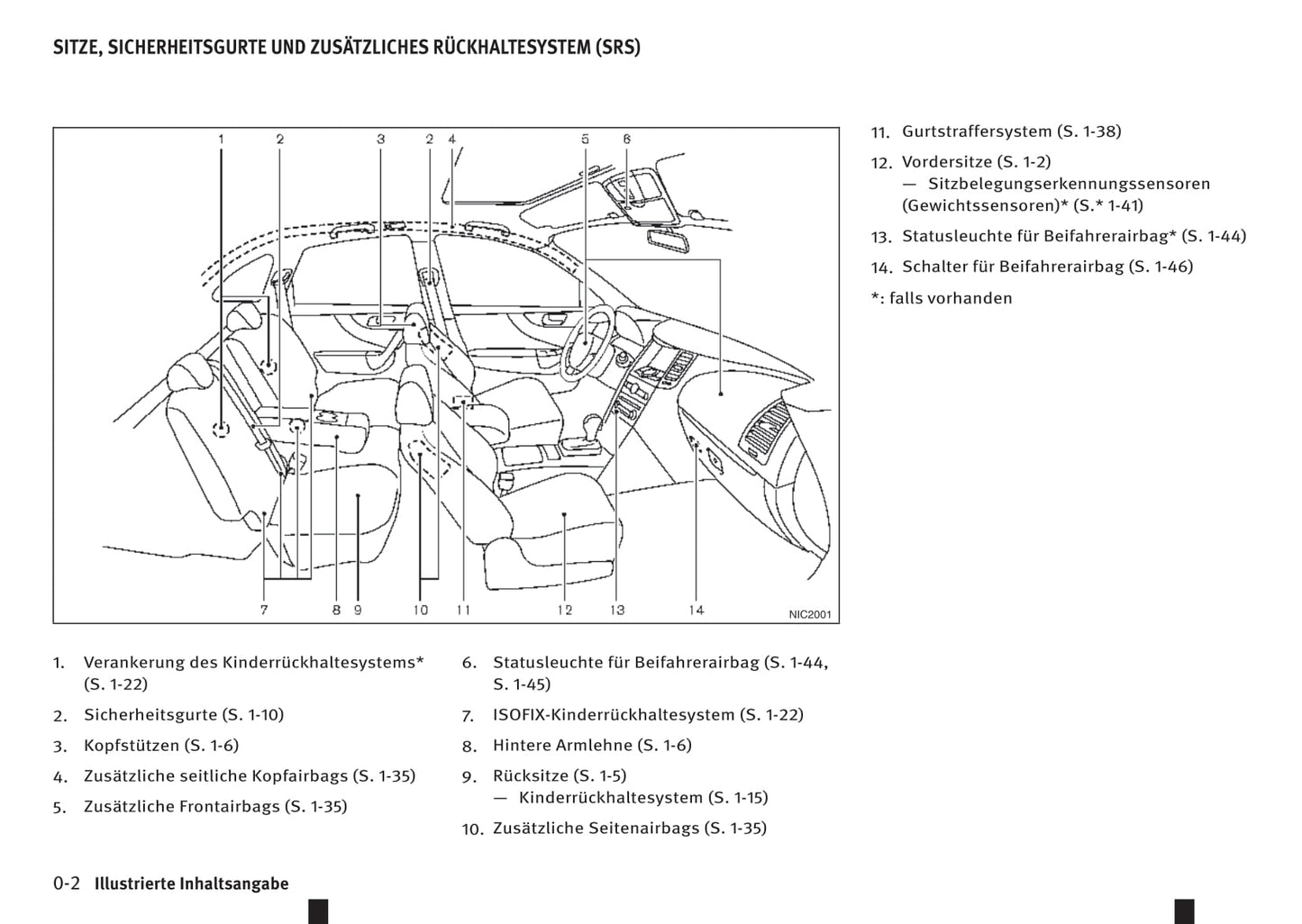 SITZE, SICHERHEITSGURTE UND ZUSÄTZLICHES RÜCKHALTESYSTEM (SRS)

1 2 3 2 4 5 6

7 8 9 10 11 12 13 14

NIC2001

1. Verankerung des Kinderrückhaltesystems* (S. 1-22)

2. Sicherheitsgurte (S. 1-10)

3. Kopfstützen (S. 1-6)

4. Zusätzliche seitliche Kopfairbags (S. 1-35)

5. Zusätzliche Frontairbags (S. 1-35)

6. Statusleuchte für Beifahrerairbag (S. 1-44, S. 1-45)

7. ISOFIX-Kinderrückhaltesystem (S. 1-22)

8. Hintere Armlehne (S. 1-6)

9. Rücksitze (S. 1-5)
— Kinderrückhaltesystem (S. 1-15)

10. Zusätzliche Seitenairbags (S. 1-35)

11. Gurtstraffersystem (S. 1-38)

12. Vordersitze (S. 1-2)
— Sitzbelegungserkennungssensoren (Gewichtssensoren)* (S.* 1-41)

13. Statusleuchte für Beifahrerairbag* (S. 1-44)

14. Schalter für Beifahrerairbag (S. 1-46)

*: falls vorhanden

0-2 Illustrierte Inhaltsangabe