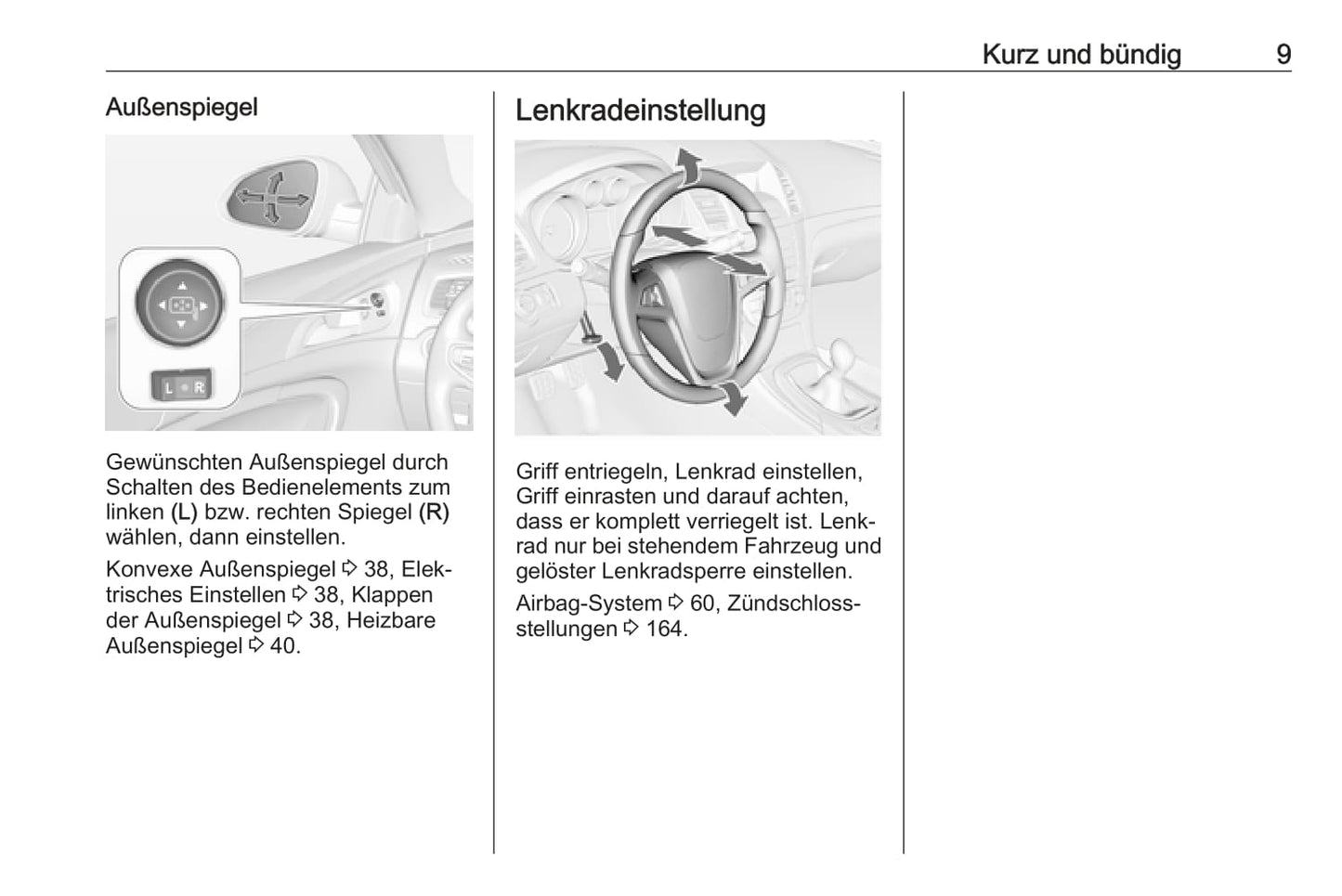 Kurz und bündig 9

Außenspiegel

L R

Gewünschten Außenspiegel durch Schalten des Bedienelements zum linken (L) bzw. rechten Spiegel (R) wählen, dann einstellen.

Konvexe Außenspiegel ⇨ 38, Elektrisches Einstellen ⇨ 38, Klappen der Außenspiegel ⇨ 38, Heizbare Außenspiegel ⇨ 40.

Lenkradeinstellung

Griff entriegeln, Lenkrad einstellen, Griff einrasten und darauf achten, dass er komplett verriegelt ist. Lenkrad nur bei stehendem Fahrzeug und gelöster Lenkradsperre einstellen.

Airbag-System ⇨ 60, Zündschlossstellungen ⇨ 164.