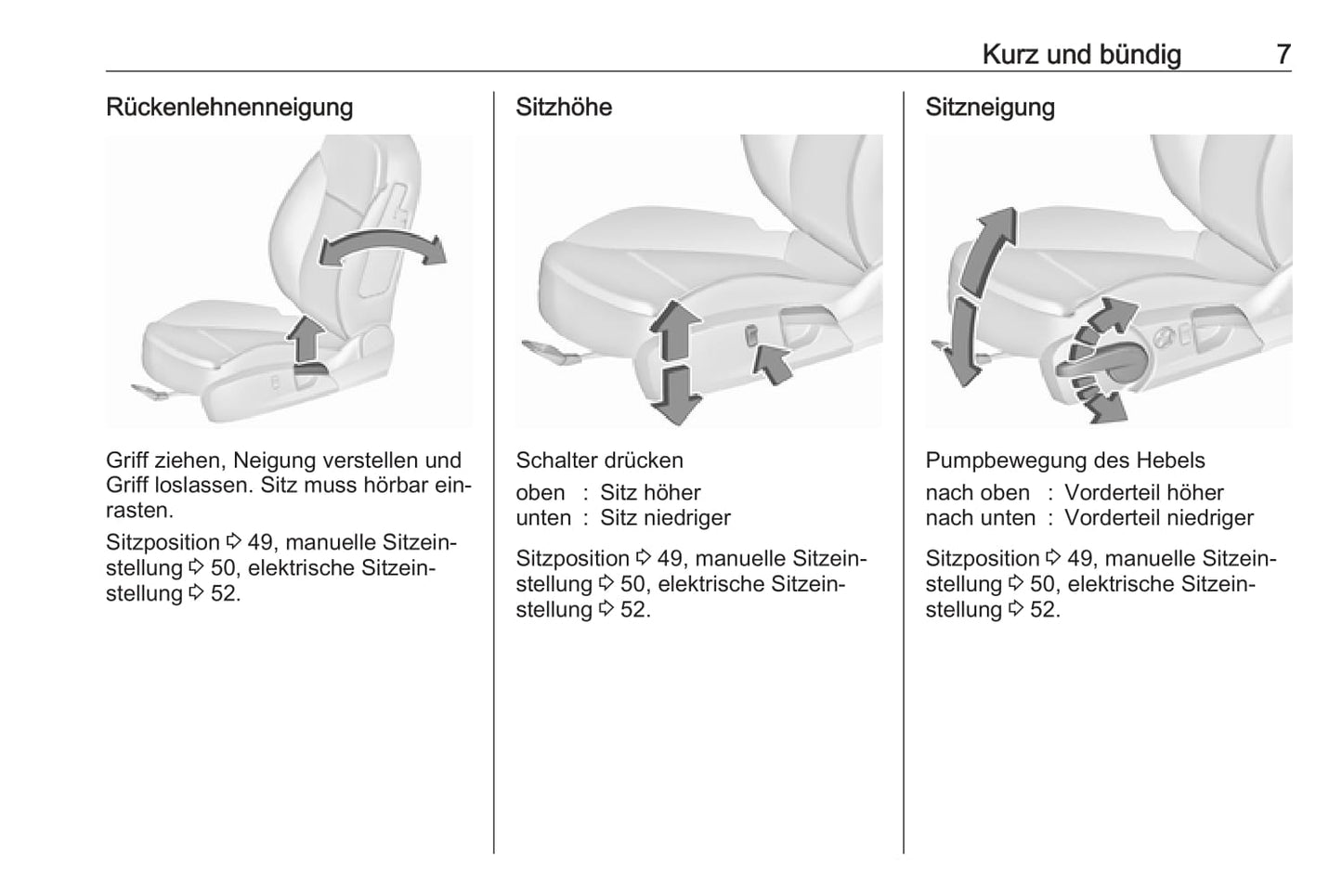 Kurz und bündig 7

Rückenlehnenneigung

Griff ziehen, Neigung verstellen und Griff loslassen. Sitz muss hörbar einrasten.

Sitzposition ⇨ 49, manuelle Sitzeinstellung ⇨ 50, elektrische Sitzeinstellung ⇨ 52.

Sitzhöhe

Schalter drücken

oben : Sitz höher
unten : Sitz niedriger

Sitzposition ⇨ 49, manuelle Sitzeinstellung ⇨ 50, elektrische Sitzeinstellung ⇨ 52.

Sitzneigung

Pumpbewegung des Hebels

nach oben : Vorderteil höher
nach unten : Vorderteil niedriger

Sitzposition ⇨ 49, manuelle Sitzeinstellung ⇨ 50, elektrische Sitzeinstellung ⇨ 52.