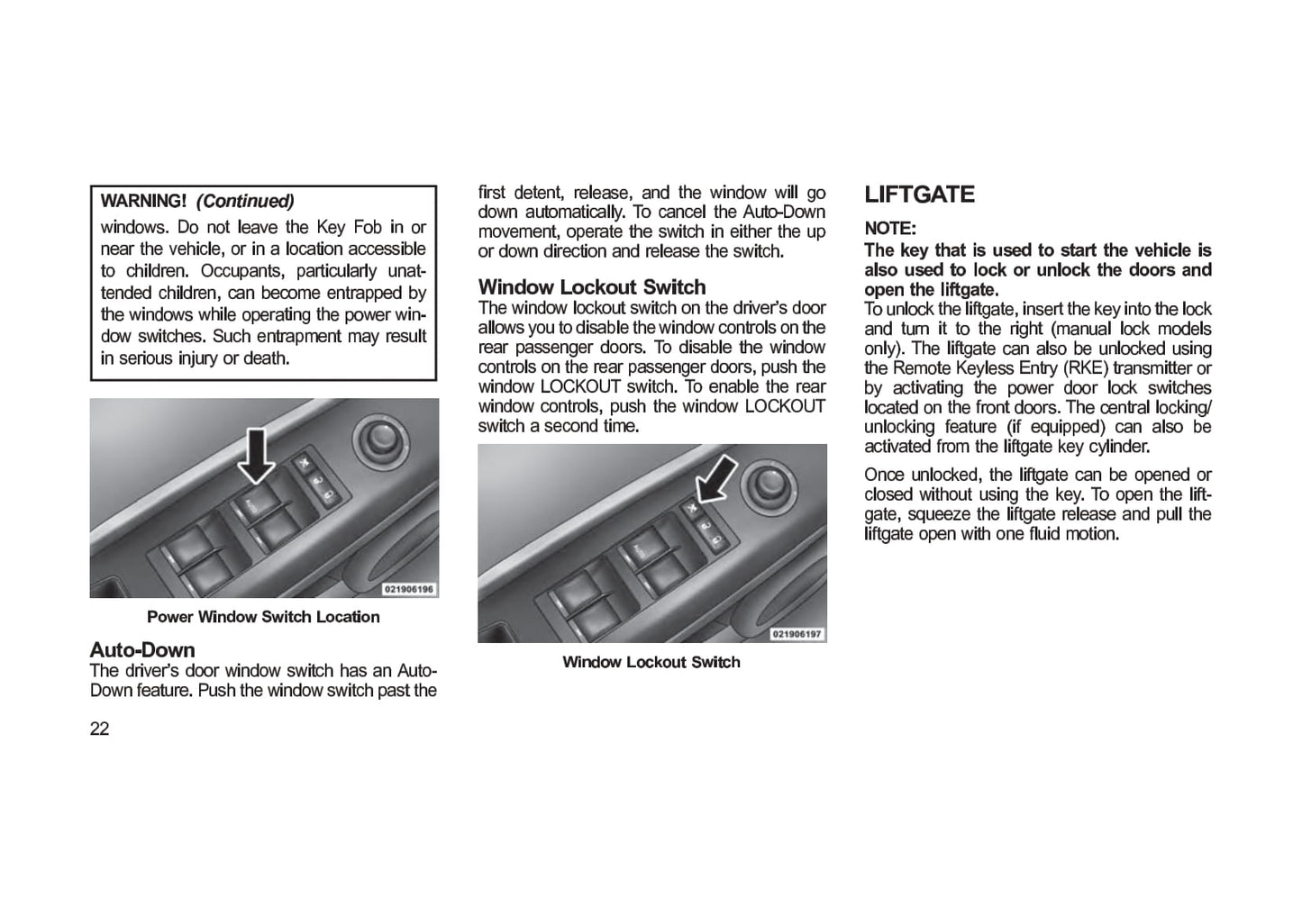 WARNING! (Continued)

windows. Do not leave the Key Fob in or near the vehicle, or in a location accessible to children. Occupants, particularly unattended children, can become entrapped by the windows while operating the power window switches. Such entrapment may result in serious injury or death.

021906196

Power Window Switch Location

Auto-Down
The driver's door window switch has an Auto-Down feature. Push the window switch past the first detent, release, and the window will go down automatically. To cancel the Auto-Down movement, operate the switch in either the up or down direction and release the switch.

Window Lockout Switch
The window lockout switch on the driver's door allows you to disable the window controls on the rear passenger doors. To disable the window controls on the rear passenger doors, push the window LOCKOUT switch. To enable the rear window controls, push the window LOCKOUT switch a second time.

021906197

Window Lockout Switch

LIFTGATE

NOTE:
The key that is used to start the vehicle is also used to lock or unlock the doors and open the liftgate.
To unlock the liftgate, insert the key into the lock and turn it to the right (manual lock models only). The liftgate can also be unlocked using the Remote Keyless Entry (RKE) transmitter or by activating the power door lock switches located on the front doors. The central locking/unlocking feature (if equipped) can also be activated from the liftgate key cylinder.

Once unlocked, the liftgate can be opened or closed without using the key. To open the liftgate, squeeze the liftgate release and pull the liftgate open with one fluid motion.

22