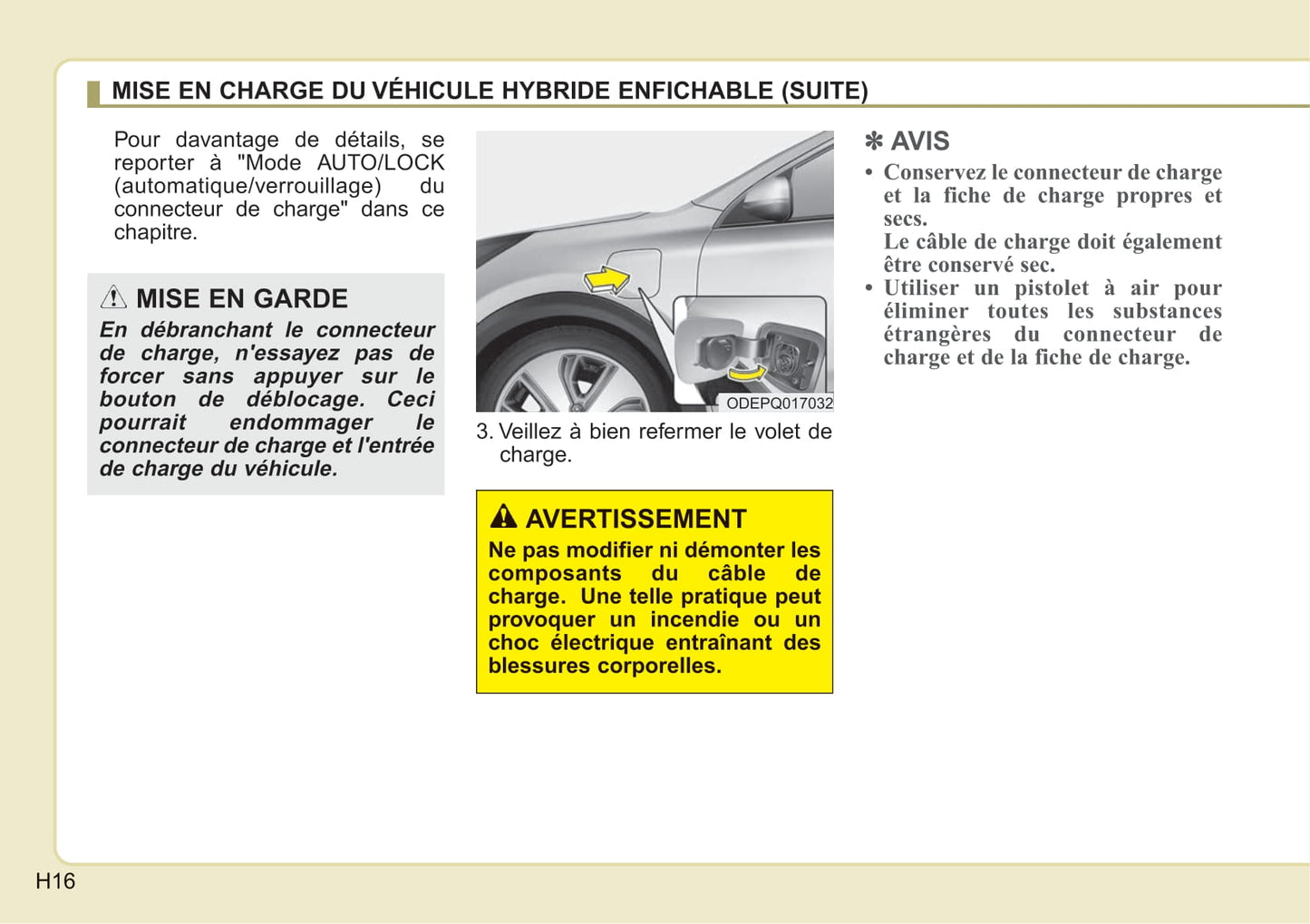 MISE EN CHARGE DU VÉHICULE HYBRIDE ENFICHABLE (SUITE)

Pour davantage de détails, se reporter à "Mode AUTO/LOCK (automatique/verrouillage) du connecteur de charge" dans ce chapitre.

MISE EN GARDE

En débranchant le connecteur de charge, n'essayez pas de forcer sans appuyer sur le bouton de déblocage. Ceci pourrait endommager le connecteur de charge et l'entrée de charge du véhicule.

ODEPQ017032

3. Veillez à bien refermer le volet de charge.

AVERTISSEMENT

Ne pas modifier ni démonter les composants du câble de charge. Une telle pratique peut provoquer un incendie ou un choc électrique entraînant des blessures corporelles.

✻ AVIS

• Conservez le connecteur de charge et la fiche de charge propres et secs.
Le câble de charge doit également être conservé sec.
• Utiliser un pistolet à air pour éliminer toutes les substances étrangères du connecteur de charge et de la fiche de charge.

H16