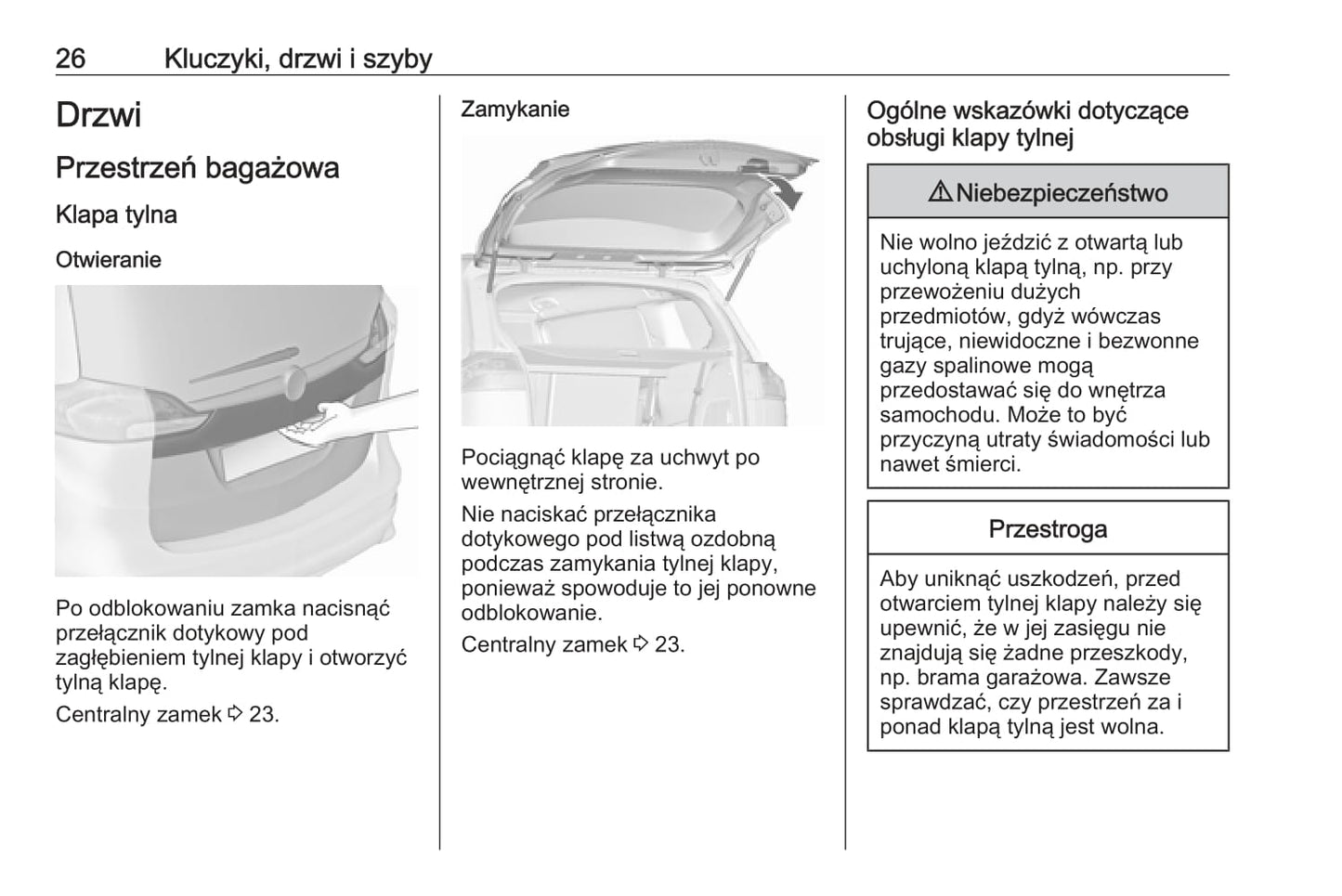 26 Kluczyki, drzwi i szyby

Drzwi

Przestrzeń bagażowa

Klapa tylna

Otwieranie

Po odblokowaniu zamka nacisnąć przełącznik dotykowy pod zagłębieniem tylnej klapy i otworzyć tylną klapę.

Centralny zamek ⇨ 23.

Zamykanie

Pociągnąć klapę za uchwyt po wewnętrznej stronie.

Nie naciskać przełącznika dotykowego pod listwą ozdobną podczas zamykania tylnej klapy, ponieważ spowoduje to jej ponowne odblokowanie.

Centralny zamek ⇨ 23.

Ogólne wskazówki dotyczące obsługi klapy tylnej

⚠ Niebezpieczeństwo

Nie wolno jeździć z otwartą lub uchyloną klapą tylną, np. przy przewożeniu dużych przedmiotów, gdyż wówczas trujące, niewidoczne i bezwonne gazy spalinowe mogą przedostawać się do wnętrza samochodu. Może to być przyczyną utraty świadomości lub nawet śmierci.

Przestroga

Aby uniknąć uszkodzeń, przed otwarciem tylnej klapy należy się upewnić, że w jej zasięgu nie znajdują się żadne przeszkody, np. brama garażowa. Zawsze sprawdzać, czy przestrzeń za i ponad klapą tylną jest wolna.