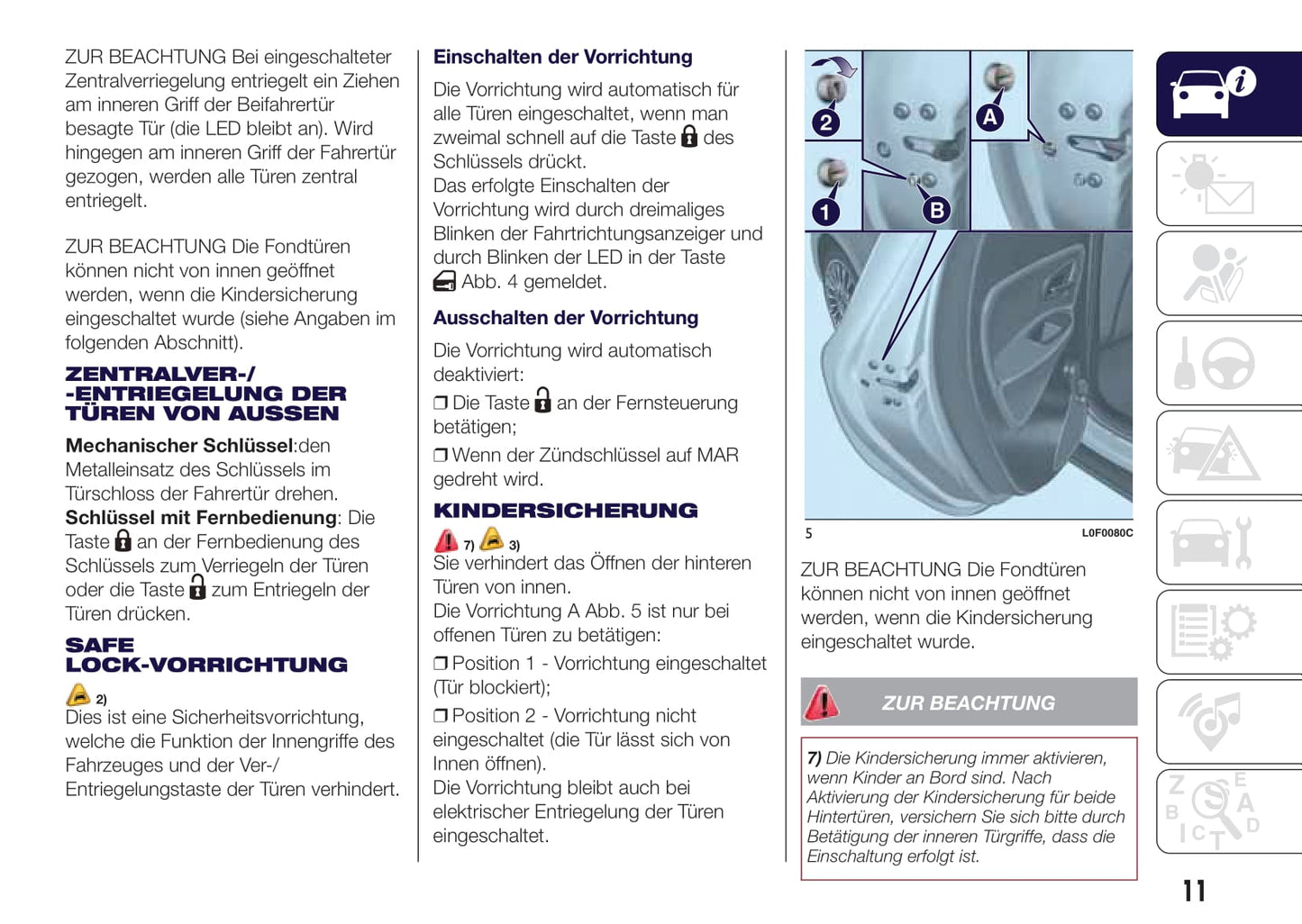 ZUR BEACHTUNG Bei eingeschalteter Zentralverriegelung entriegelt ein Ziehen am inneren Griff der Beifahrertür besagte Tür (die LED bleibt an). Wird hingegen am inneren Griff der Fahrertür gezogen, werden alle Türen zentral entriegelt.

ZUR BEACHTUNG Die Fondtüren können nicht von innen geöffnet werden, wenn die Kindersicherung eingeschaltet wurde (siehe Angaben im folgenden Abschnitt).

ZENTRALVER-/ -ENTRIEGELUNG DER TÜREN VON AUSSEN

Mechanischer Schlüssel:den Metalleinsatz des Schlüssels im Türschloss der Fahrertür drehen.
Schlüssel mit Fernbedienung: Die Taste an der Fernbedienung des Schlüssels zum Verriegeln der Türen oder die Taste zum Entriegeln der Türen drücken.

SAFE LOCK-VORRICHTUNG

2)
Dies ist eine Sicherheitsvorrichtung, welche die Funktion der Innengriffe des Fahrzeuges und der Ver-/ Entriegelungstaste der Türen verhindert.

Einschalten der Vorrichtung

Die Vorrichtung wird automatisch für alle Türen eingeschaltet, wenn man zweimal schnell auf die Taste des Schlüssels drückt.
Das erfolgte Einschalten der Vorrichtung wird durch dreimaliges Blinken der Fahrtrichtungsanzeiger und durch Blinken der LED in der Taste Abb. 4 gemeldet.

Ausschalten der Vorrichtung

Die Vorrichtung wird automatisch deaktiviert:
❒ Die Taste an der Fernsteuerung betätigen;
❒ Wenn der Zündschlüssel auf MAR gedreht wird.

KINDERSICHERUNG

7) 3)
Sie verhindert das Öffnen der hinteren Türen von innen.
Die Vorrichtung A Abb. 5 ist nur bei offenen Türen zu betätigen:
❒ Position 1 - Vorrichtung eingeschaltet (Tür blockiert);
❒ Position 2 - Vorrichtung nicht eingeschaltet (die Tür lässt sich von Innen öffnen).
Die Vorrichtung bleibt auch bei elektrischer Entriegelung der Türen eingeschaltet.

2 A 1 B

5 L0F0080C

ZUR BEACHTUNG Die Fondtüren können nicht von innen geöffnet werden, wenn die Kindersicherung eingeschaltet wurde.

ZUR BEACHTUNG

7) Die Kindersicherung immer aktivieren, wenn Kinder an Bord sind. Nach Aktivierung der Kindersicherung für beide Hintertüren, versichern Sie sich bitte durch Betätigung der inneren Türgriffe, dass die Einschaltung erfolgt ist.

11