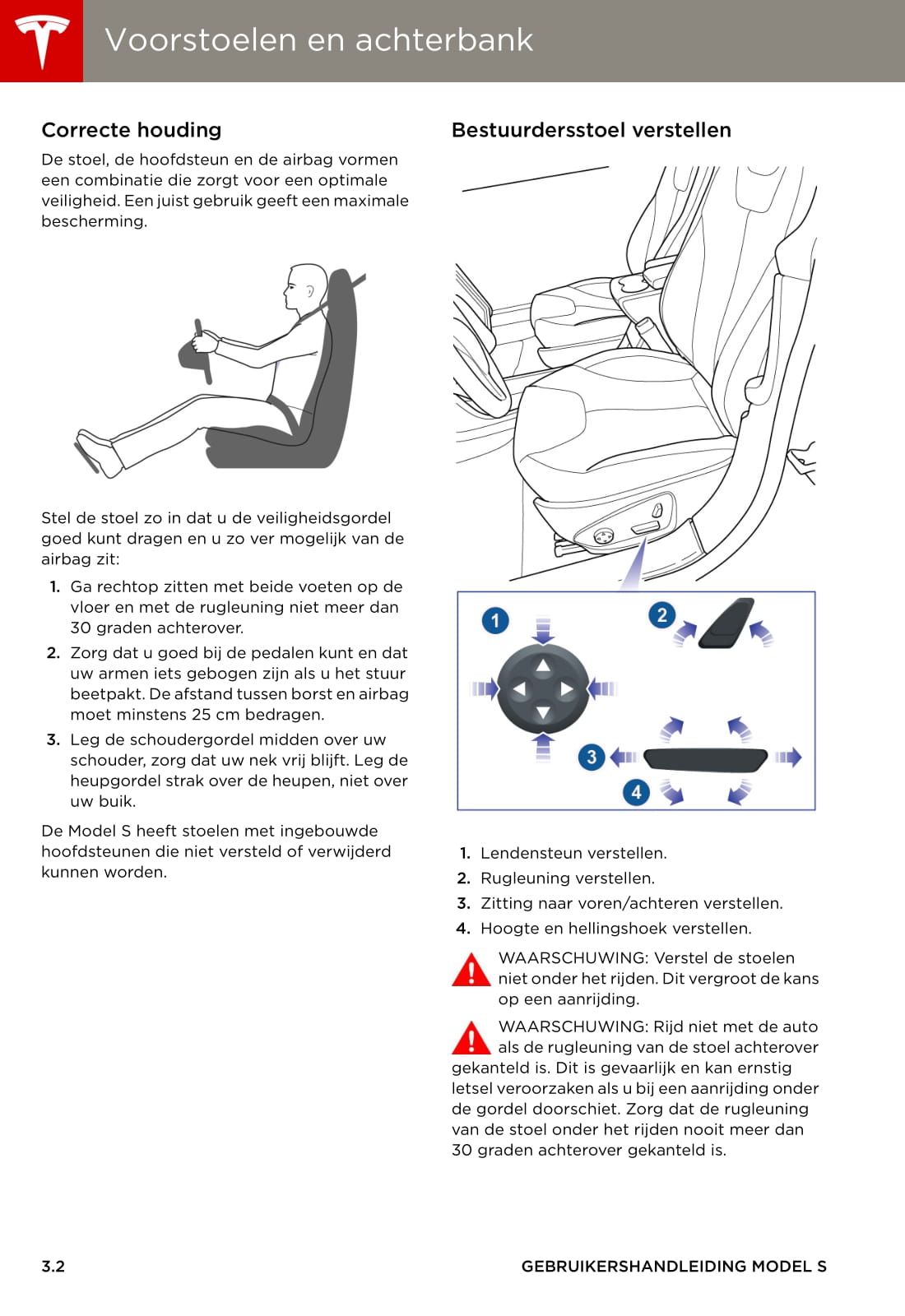 Voorstoelen en achterbank

Correcte houding

De stoel, de hoofdsteun en de airbag vormen een combinatie die zorgt voor een optimale veiligheid. Een juist gebruik geeft een maximale bescherming.

Stel de stoel zo in dat u de veiligheidsgordel goed kunt dragen en u zo ver mogelijk van de airbag zit:

1. Ga rechtop zitten met beide voeten op de vloer en met de rugleuning niet meer dan 30 graden achterover.
2. Zorg dat u goed bij de pedalen kunt en dat uw armen iets gebogen zijn als u het stuur beetpakt. De afstand tussen borst en airbag moet minstens 25 cm bedragen.
3. Leg de schoudergordel midden over uw schouder, zorg dat uw nek vrij blijft. Leg de heupgordel strak over de heupen, niet over uw buik.

De Model S heeft stoelen met ingebouwde hoofdsteunen die niet versteld of verwijderd kunnen worden.

Bestuurdersstoel verstellen

1
2
3
4

1. Lendensteun verstellen.
2. Rugleuning verstellen.
3. Zitting naar voren/achteren verstellen.
4. Hoogte en hellingshoek verstellen.

WAARSCHUWING: Verstel de stoelen niet onder het rijden. Dit vergroot de kans op een aanrijding.

WAARSCHUWING: Rijd niet met de auto als de rugleuning van de stoel achterover gekanteld is. Dit is gevaarlijk en kan ernstig letsel veroorzaken als u bij een aanrijding onder de gordel doorschiet. Zorg dat de rugleuning van de stoel onder het rijden nooit meer dan 30 graden achterover gekanteld is.

3.2

GEBRUIKERSHANDLEIDING MODEL S