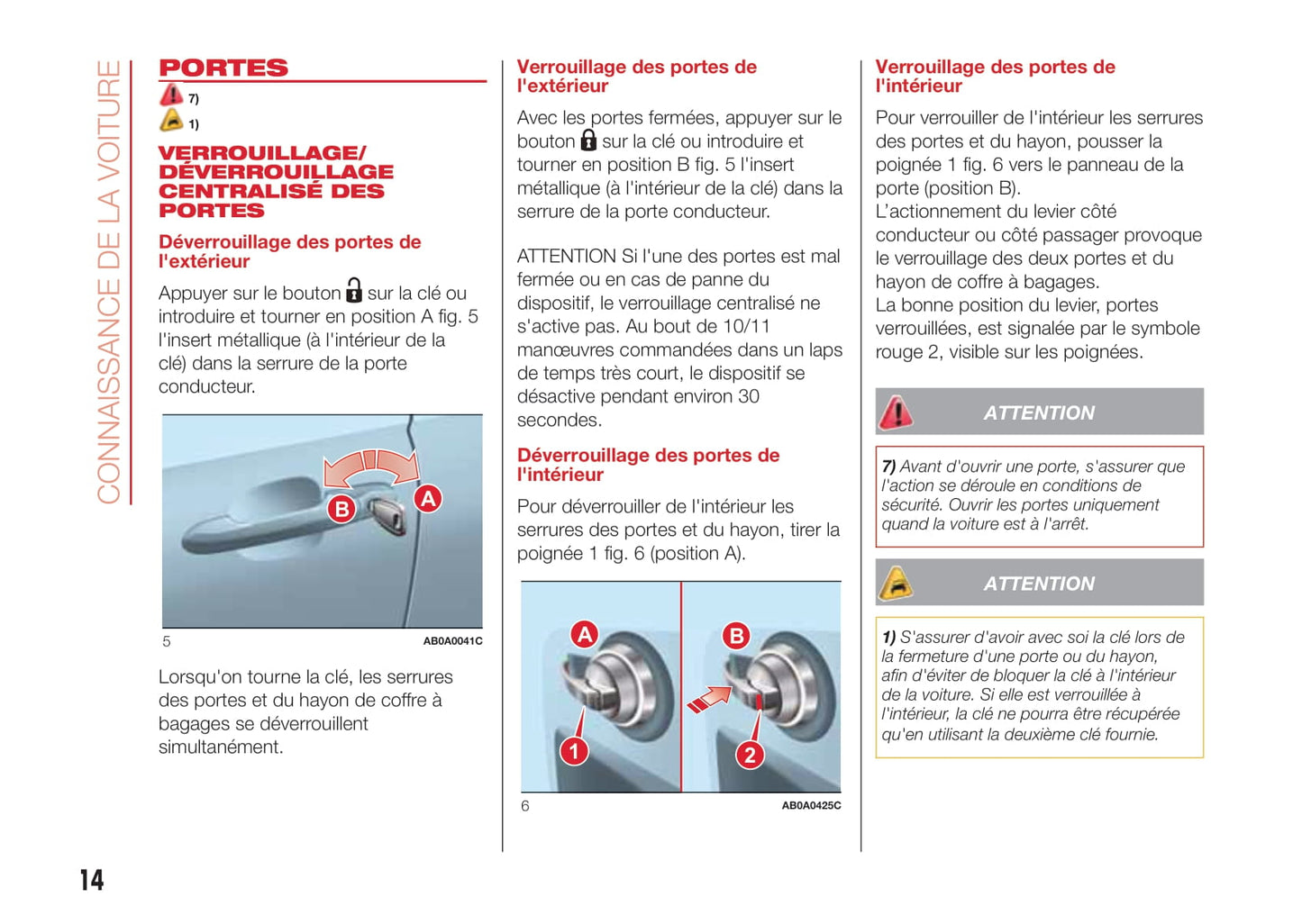 CONNAISSANCE DE LA VOITURE

PORTES

7)

1)

VERROUILLAGE/ DÉVERROUILLAGE CENTRALISÉ DES PORTES

Déverrouillage des portes de l'extérieur

Appuyer sur le bouton sur la clé ou introduire et tourner en position A fig. 5 l'insert métallique (à l'intérieur de la clé) dans la serrure de la porte conducteur.

B

A

5

AB0A0041C

Lorsqu'on tourne la clé, les serrures des portes et du hayon de coffre à bagages se déverrouillent simultanément.

Verrouillage des portes de l'extérieur

Avec les portes fermées, appuyer sur le bouton sur la clé ou introduire et tourner en position B fig. 5 l'insert métallique (à l'intérieur de la clé) dans la serrure de la porte conducteur.

ATTENTION Si l'une des portes est mal fermée ou en cas de panne du dispositif, le verrouillage centralisé ne s'active pas. Au bout de 10/11 manœuvres commandées dans un laps de temps très court, le dispositif se désactive pendant environ 30 secondes.

Déverrouillage des portes de l'intérieur

Pour déverrouiller de l'intérieur les serrures des portes et du hayon, tirer la poignée 1 fig. 6 (position A).

A

B

1

2

6

AB0A0425C

Verrouillage des portes de l'intérieur

Pour verrouiller de l'intérieur les serrures des portes et du hayon, pousser la poignée 1 fig. 6 vers le panneau de la porte (position B).
L'actionnement du levier côté conducteur ou côté passager provoque le verrouillage des deux portes et du hayon de coffre à bagages.
La bonne position du levier, portes verrouillées, est signalée par le symbole rouge 2, visible sur les poignées.

ATTENTION

7) Avant d'ouvrir une porte, s'assurer que l'action se déroule en conditions de sécurité. Ouvrir les portes uniquement quand la voiture est à l'arrêt.

ATTENTION

1) S'assurer d'avoir avec soi la clé lors de la fermeture d'une porte ou du hayon, afin d'éviter de bloquer la clé à l'intérieur de la voiture. Si elle est verrouillée à l'intérieur, la clé ne pourra être récupérée qu'en utilisant la deuxième clé fournie.

14