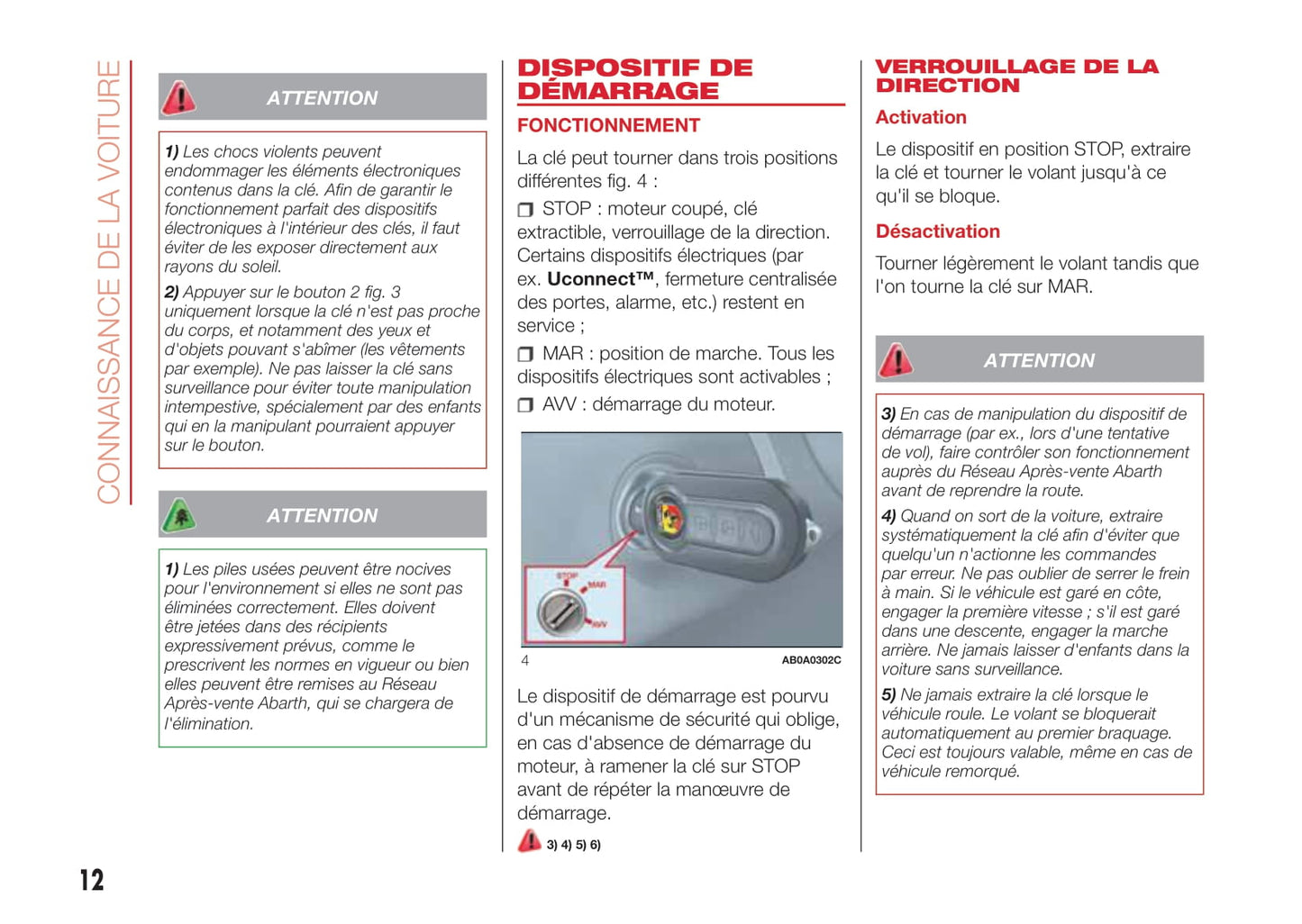 CONNAISSANCE DE LA VOITURE

ATTENTION

1) Les chocs violents peuvent endommager les éléments électroniques contenus dans la clé. Afin de garantir le fonctionnement parfait des dispositifs électroniques à l'intérieur des clés, il faut éviter de les exposer directement aux rayons du soleil.

2) Appuyer sur le bouton 2 fig. 3 uniquement lorsque la clé n'est pas proche du corps, et notamment des yeux et d'objets pouvant s'abîmer (les vêtements par exemple). Ne pas laisser la clé sans surveillance pour éviter toute manipulation intempestive, spécialement par des enfants qui en la manipulant pourraient appuyer sur le bouton.

ATTENTION

1) Les piles usées peuvent être nocives pour l'environnement si elles ne sont pas éliminées correctement. Elles doivent être jetées dans des récipients expressivement prévus, comme le prescrivent les normes en vigueur ou bien elles peuvent être remises au Réseau Après-vente Abarth, qui se chargera de l'élimination.

DISPOSITIF DE DÉMARRAGE

FONCTIONNEMENT

La clé peut tourner dans trois positions différentes fig. 4 :

❒ STOP : moteur coupé, clé extractible, verrouillage de la direction. Certains dispositifs électriques (par ex. Uconnect™, fermeture centralisée des portes, alarme, etc.) restent en service ;

❒ MAR : position de marche. Tous les dispositifs électriques sont activables ;

❒ AVV : démarrage du moteur.

STOP
MAR
AVV

4 AB0A0302C

Le dispositif de démarrage est pourvu d'un mécanisme de sécurité qui oblige, en cas d'absence de démarrage du moteur, à ramener la clé sur STOP avant de répéter la manœuvre de démarrage.

3) 4) 5) 6)

VERROUILLAGE DE LA DIRECTION

Activation

Le dispositif en position STOP, extraire la clé et tourner le volant jusqu'à ce qu'il se bloque.

Désactivation

Tourner légèrement le volant tandis que l'on tourne la clé sur MAR.

ATTENTION

3) En cas de manipulation du dispositif de démarrage (par ex., lors d'une tentative de vol), faire contrôler son fonctionnement auprès du Réseau Après-vente Abarth avant de reprendre la route.

4) Quand on sort de la voiture, extraire systématiquement la clé afin d'éviter que quelqu'un n'actionne les commandes par erreur. Ne pas oublier de serrer le frein à main. Si le véhicule est garé en côte, engager la première vitesse ; s'il est garé dans une descente, engager la marche arrière. Ne jamais laisser d'enfants dans la voiture sans surveillance.

5) Ne jamais extraire la clé lorsque le véhicule roule. Le volant se bloquerait automatiquement au premier braquage. Ceci est toujours valable, même en cas de véhicule remorqué.

12