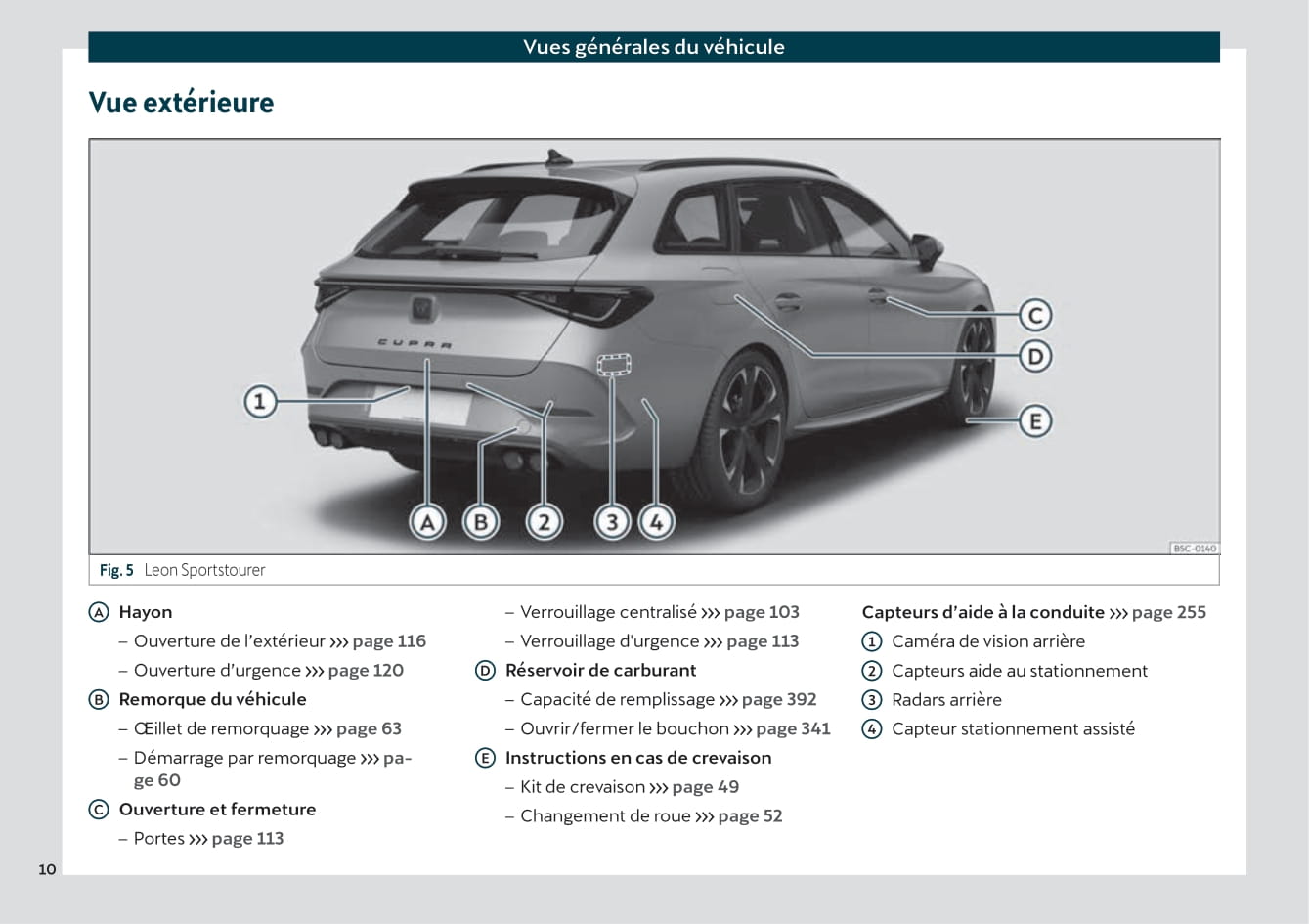 Vues générales du véhicule

Vue extérieure

CUPRA

1 A B 2 3 4 C D E

BSC-0140

Fig. 5 Leon Sportstourer

Ⓐ Hayon
– Ouverture de l'extérieur ››› page 116
– Ouverture d'urgence ››› page 120
Ⓑ Remorque du véhicule
– Œillet de remorquage ››› page 63
– Démarrage par remorquage ››› page 60
Ⓒ Ouverture et fermeture
– Portes ››› page 113
– Verrouillage centralisé ››› page 103
– Verrouillage d'urgence ››› page 113
Ⓓ Réservoir de carburant
– Capacité de remplissage ››› page 392
– Ouvrir/fermer le bouchon ››› page 341
Ⓔ Instructions en cas de crevaison
– Kit de crevaison ››› page 49
– Changement de roue ››› page 52

Capteurs d'aide à la conduite ››› page 255
① Caméra de vision arrière
② Capteurs aide au stationnement
③ Radars arrière
④ Capteur stationnement assisté

10